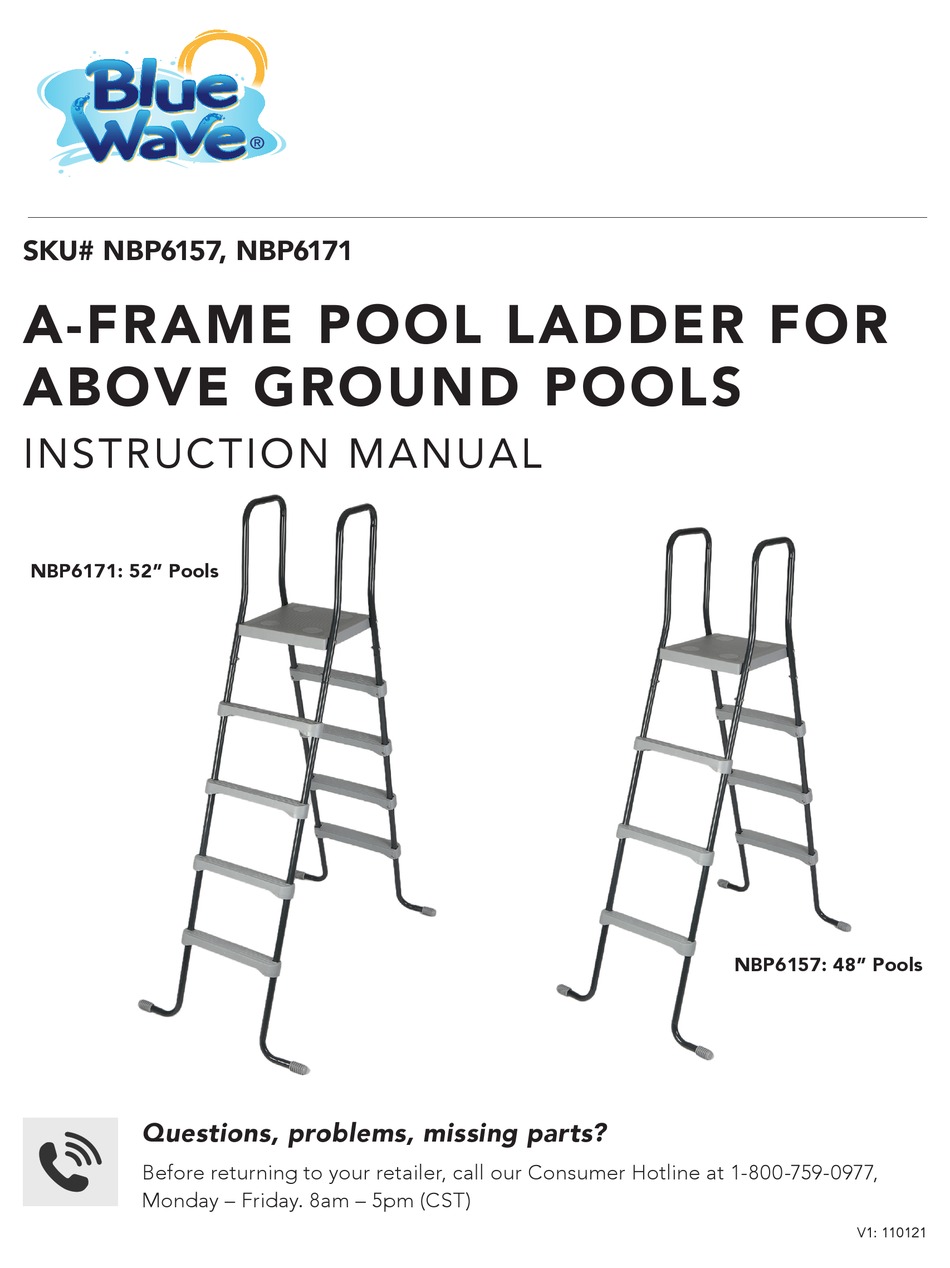 Blue Wave®

SKU# NBP6157, NBP6171

A-FRAME POOL LADDER FOR ABOVE GROUND POOLS

INSTRUCTION MANUAL

NBP6171: 52" Pools

NBP6157: 48" Pools

Questions, problems, missing parts?

Before returning to your retailer, call our Consumer Hotline at 1-800-759-0977, Monday – Friday. 8am – 5pm (CST)

V1: 110121