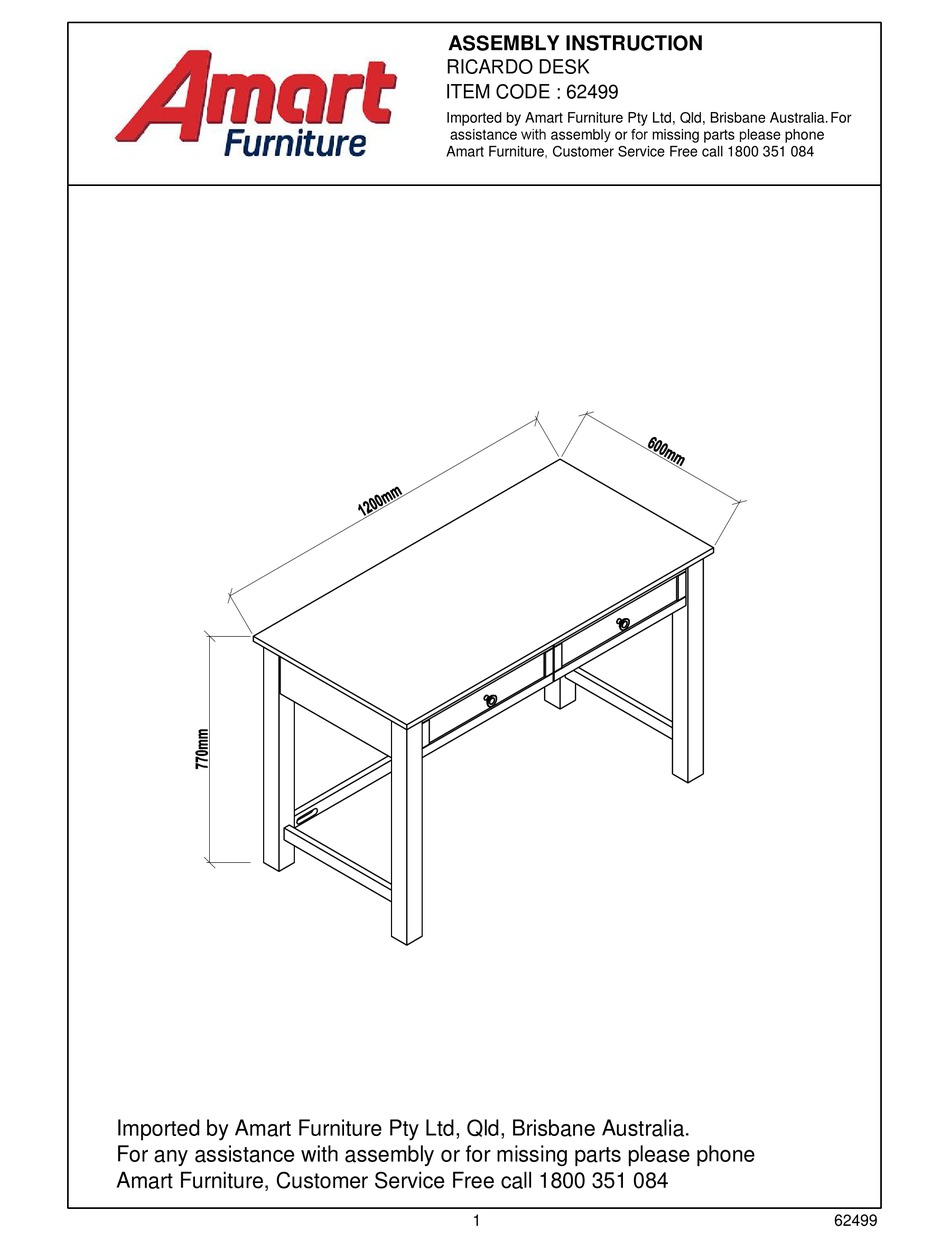 Amart Furniture

ASSEMBLY INSTRUCTION
RICARDO DESK
ITEM CODE : 62499
Imported by Amart Furniture Pty Ltd, Qld, Brisbane Australia. For assistance with assembly or for missing parts please phone Amart Furniture, Customer Service Free call 1800 351 084

1200mm

600mm

770mm

Imported by Amart Furniture Pty Ltd, Qld, Brisbane Australia.
For any assistance with assembly or for missing parts please phone
Amart Furniture, Customer Service Free call 1800 351 084

1

62499