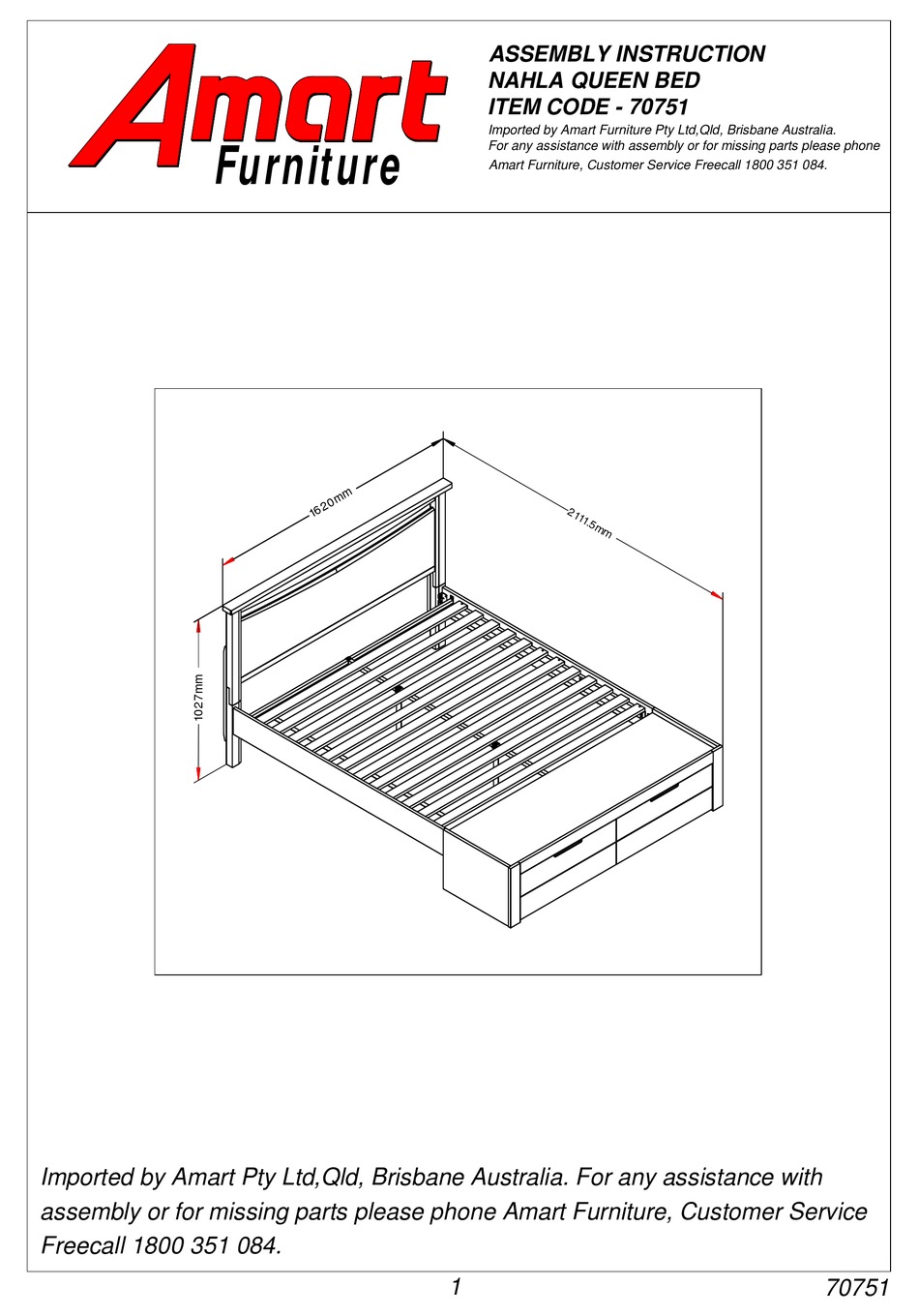 Amart Furniture

ASSEMBLY INSTRUCTION
NAHLA QUEEN BED
ITEM CODE - 70751
Imported by Amart Furniture Pty Ltd,Qld, Brisbane Australia.
For any assistance with assembly or for missing parts please phone Amart Furniture, Customer Service Freecall 1800 351 084.

1620mm
2111.5mm
1027mm

Imported by Amart Pty Ltd,Qld, Brisbane Australia. For any assistance with assembly or for missing parts please phone Amart Furniture, Customer Service Freecall 1800 351 084.

1
70751