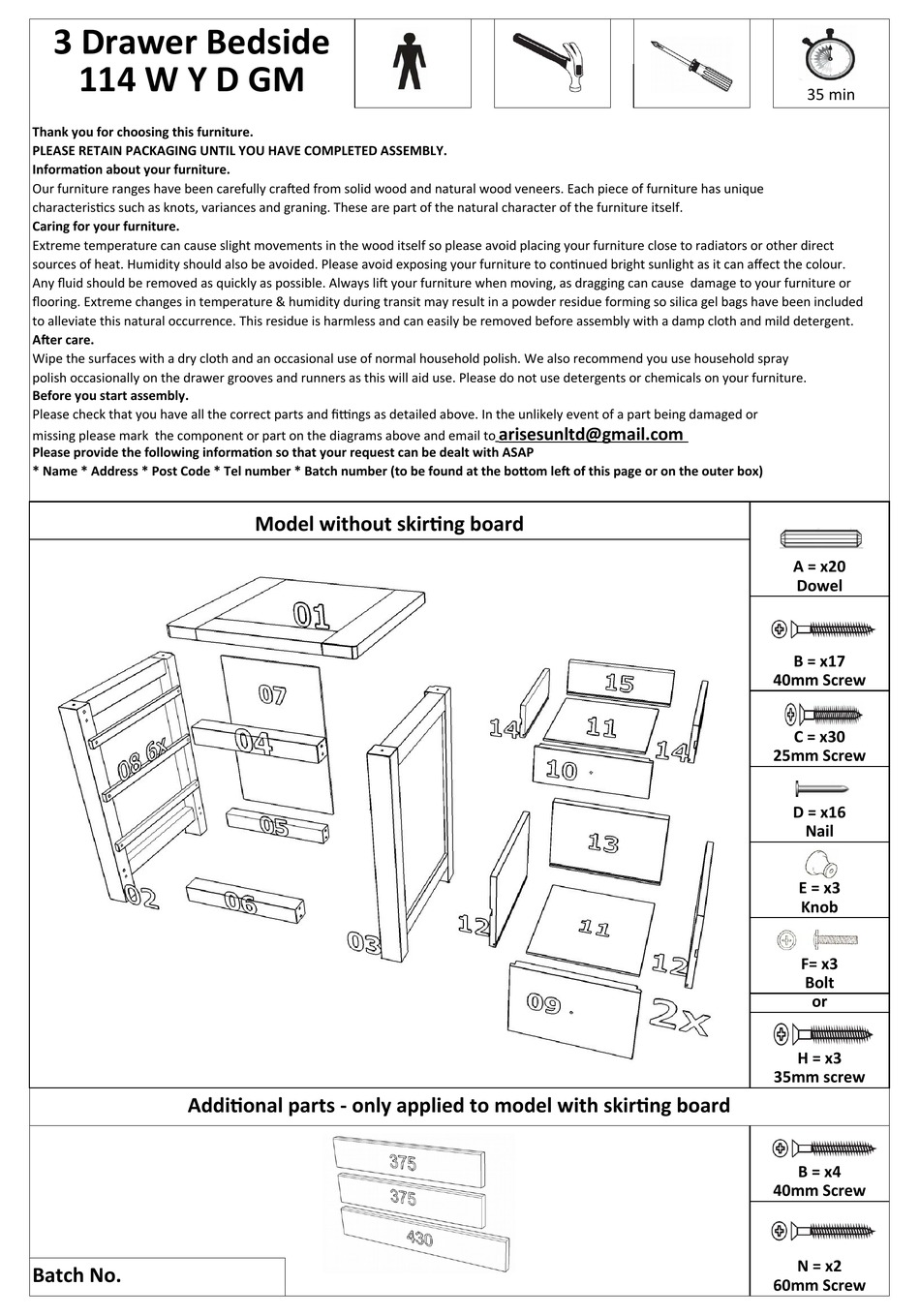 3 Drawer Bedside
114 W Y D GM

35 min

Thank you for choosing this furniture.
PLEASE RETAIN PACKAGING UNTIL YOU HAVE COMPLETED ASSEMBLY.
Information about your furniture.
Our furniture ranges have been carefully crafted from solid wood and natural wood veneers. Each piece of furniture has unique characteristics such as knots, variances and graning. These are part of the natural character of the furniture itself.
Caring for your furniture.
Extreme temperature can cause slight movements in the wood itself so please avoid placing your furniture close to radiators or other direct sources of heat. Humidity should also be avoided. Please avoid exposing your furniture to continued bright sunlight as it can affect the colour. Any fluid should be removed as quickly as possible. Always lift your furniture when moving, as dragging can cause damage to your furniture or flooring. Extreme changes in temperature & humidity during transit may result in a powder residue forming so silica gel bags have been included to alleviate this natural occurrence. This residue is harmless and can easily be removed before assembly with a damp cloth and mild detergent.
After care.
Wipe the surfaces with a dry cloth and an occasional use of normal household polish. We also recommend you use household spray polish occasionally on the drawer grooves and runners as this will aid use. Please do not use detergents or chemicals on your furniture.
Before you start assembly.
Please check that you have all the correct parts and fittings as detailed above. In the unlikely event of a part being damaged or missing please mark the component or part on the diagrams above and email to arisesunltd@gmail.com
Please provide the following information so that your request can be dealt with ASAP
* Name * Address * Post Code * Tel number * Batch number (to be found at the bottom left of this page or on the outer box)

Model without skirting board

01
07
04
08 6x
05
02
06
03
15
14
11
14
10
13
12
11
12
09
2x

A = x20
Dowel
B = x17
40mm Screw
C = x30
25mm Screw
D = x16
Nail
E = x3
Knob
F= x3
Bolt
or
H = x3
35mm screw

Additional parts - only applied to model with skirting board

375
375
430

B = x4
40mm Screw
N = x2
60mm Screw

Batch No.