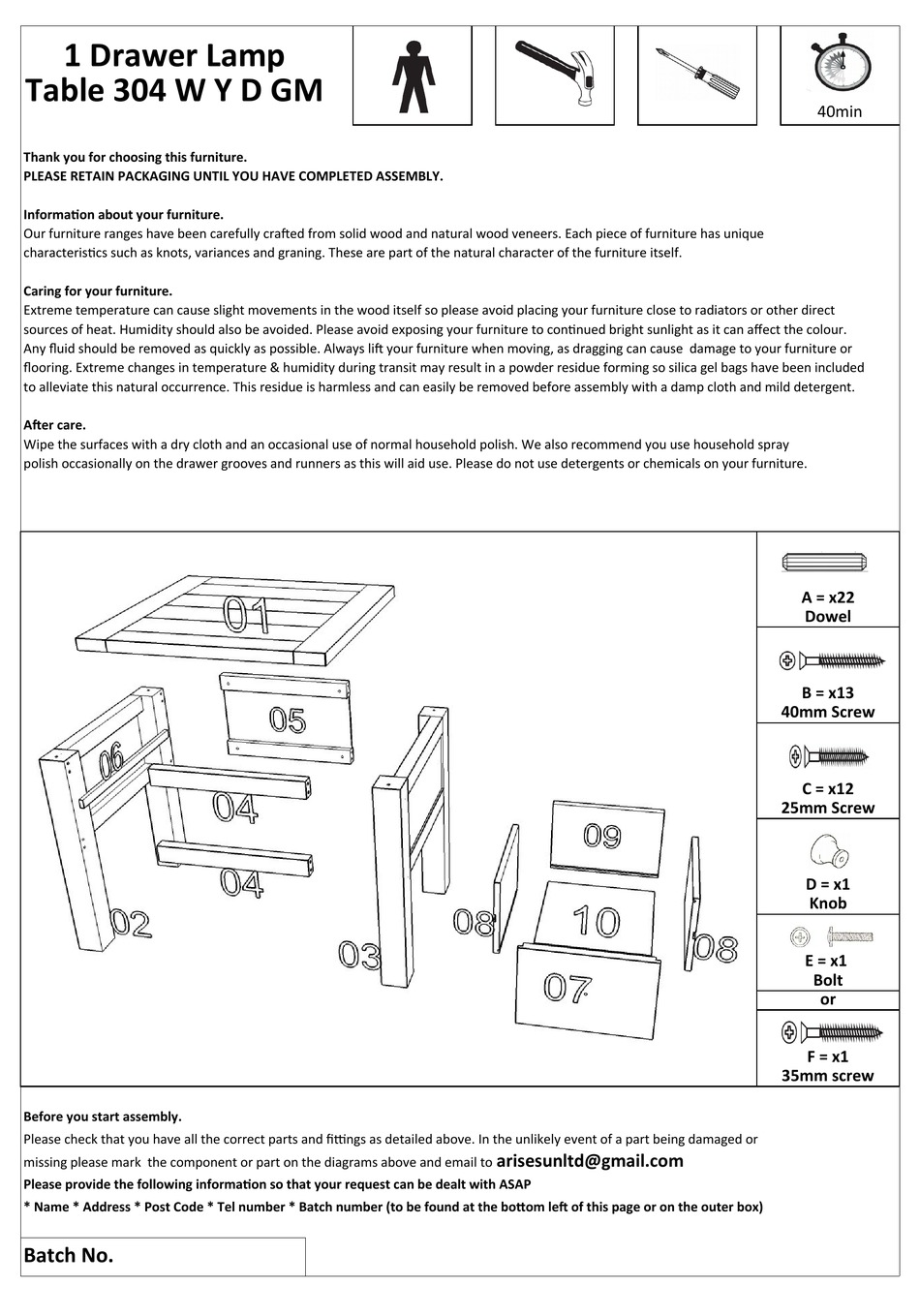 1 Drawer Lamp Table 304 W Y D GM

40min

Thank you for choosing this furniture.
PLEASE RETAIN PACKAGING UNTIL YOU HAVE COMPLETED ASSEMBLY.

Information about your furniture.
Our furniture ranges have been carefully crafted from solid wood and natural wood veneers. Each piece of furniture has unique characteristics such as knots, variances and graning. These are part of the natural character of the furniture itself.

Caring for your furniture.
Extreme temperature can cause slight movements in the wood itself so please avoid placing your furniture close to radiators or other direct sources of heat. Humidity should also be avoided. Please avoid exposing your furniture to continued bright sunlight as it can affect the colour. Any fluid should be removed as quickly as possible. Always lift your furniture when moving, as dragging can cause damage to your furniture or flooring. Extreme changes in temperature & humidity during transit may result in a powder residue forming so silica gel bags have been included to alleviate this natural occurrence. This residue is harmless and can easily be removed before assembly with a damp cloth and mild detergent.

After care.
Wipe the surfaces with a dry cloth and an occasional use of normal household polish. We also recommend you use household spray polish occasionally on the drawer grooves and runners as this will aid use. Please do not use detergents or chemicals on your furniture.

01
05
06
04
04
02
03
09
08
10
08
07

A = x22
Dowel

B = x13
40mm Screw

C = x12
25mm Screw

D = x1
Knob

E = x1
Bolt
or

F = x1
35mm screw

Before you start assembly.
Please check that you have all the correct parts and fittings as detailed above. In the unlikely event of a part being damaged or missing please mark the component or part on the diagrams above and email to arisesunltd@gmail.com
Please provide the following information so that your request can be dealt with ASAP
* Name * Address * Post Code * Tel number * Batch number (to be found at the bottom left of this page or on the outer box)

Batch No.