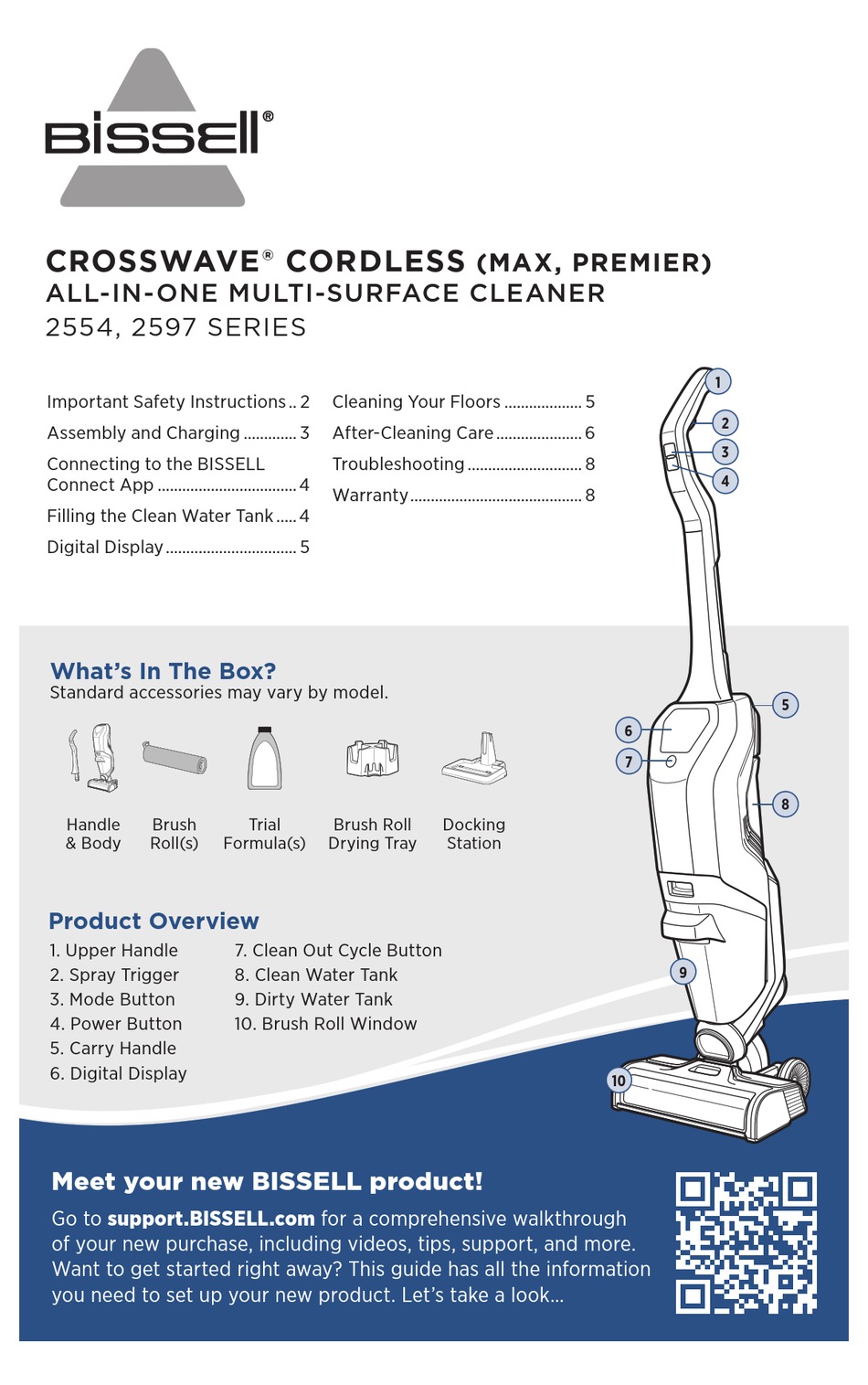 BISSELL®

CROSSWAVE® CORDLESS (MAX, PREMIER)
ALL-IN-ONE MULTI-SURFACE CLEANER
2554, 2597 SERIES

Important Safety Instructions .. 2
Assembly and Charging ............. 3
Connecting to the BISSELL Connect App .................................. 4
Filling the Clean Water Tank ..... 4
Digital Display ................................ 5

Cleaning Your Floors ................... 5
After-Cleaning Care ..................... 6
Troubleshooting ............................ 8
Warranty .......................................... 8

1
2
3
4
5
6
7
8
9
10

What's In The Box?
Standard accessories may vary by model.

Handle & Body
Brush Roll(s)
Trial Formula(s)
Brush Roll Drying Tray
Docking Station

Product Overview
1. Upper Handle
2. Spray Trigger
3. Mode Button
4. Power Button
5. Carry Handle
6. Digital Display

7. Clean Out Cycle Button
8. Clean Water Tank
9. Dirty Water Tank
10. Brush Roll Window

Meet your new BISSELL product!
Go to support.BISSELL.com for a comprehensive walkthrough of your new purchase, including videos, tips, support, and more. Want to get started right away? This guide has all the information you need to set up your new product. Let's take a look...