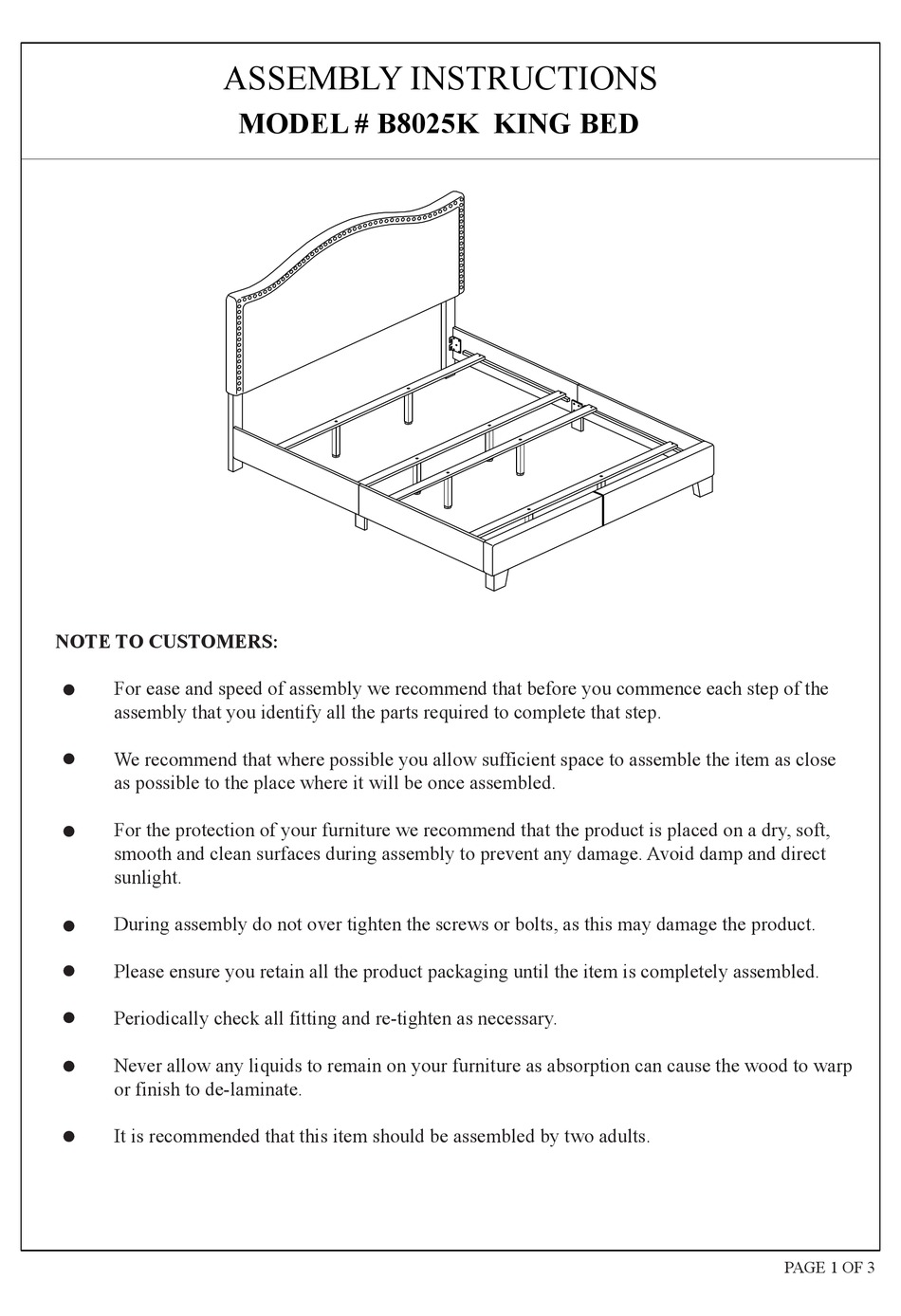 ASSEMBLY INSTRUCTIONS

MODEL # B8025K KING BED

NOTE TO CUSTOMERS:

● For ease and speed of assembly we recommend that before you commence each step of the assembly that you identify all the parts required to complete that step.

● We recommend that where possible you allow sufficient space to assemble the item as close as possible to the place where it will be once assembled.

● For the protection of your furniture we recommend that the product is placed on a dry, soft, smooth and clean surfaces during assembly to prevent any damage. Avoid damp and direct sunlight.

● During assembly do not over tighten the screws or bolts, as this may damage the product.

● Please ensure you retain all the product packaging until the item is completely assembled.

● Periodically check all fitting and re-tighten as necessary.

● Never allow any liquids to remain on your furniture as absorption can cause the wood to warp or finish to de-laminate.

● It is recommended that this item should be assembled by two adults.

PAGE 1 OF 3