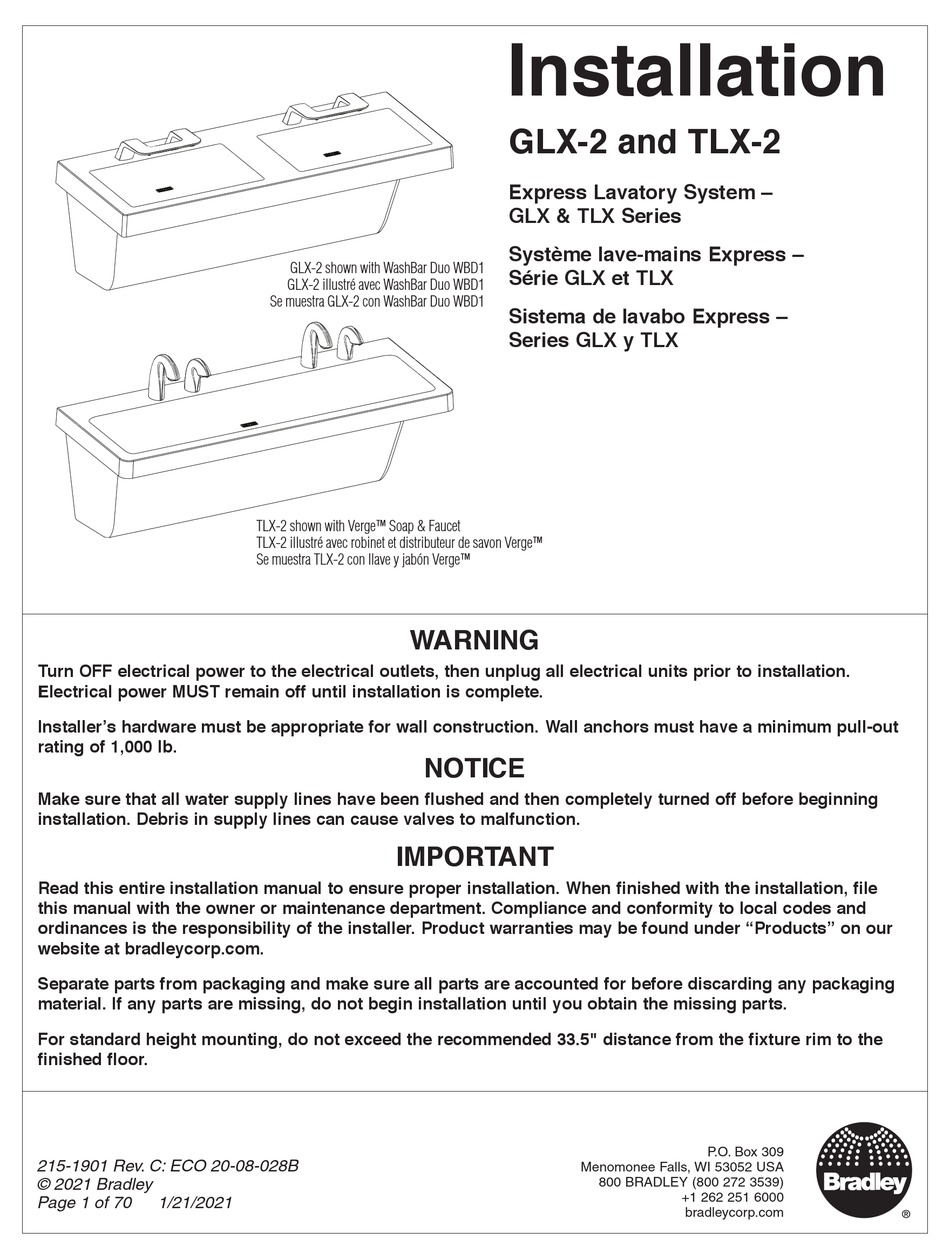 Installation

GLX-2 and TLX-2

Express Lavatory System – GLX & TLX Series

Système lave-mains Express – Série GLX et TLX

Sistema de lavabo Express – Series GLX y TLX

GLX-2 shown with WashBar Duo WBD1
GLX-2 illustré avec WashBar Duo WBD1
Se muestra GLX-2 con WashBar Duo WBD1

TLX-2 shown with Verge™ Soap & Faucet
TLX-2 illustré avec robinet et distributeur de savon Verge™
Se muestra TLX-2 con llave y jabón Verge™

WARNING

Turn OFF electrical power to the electrical outlets, then unplug all electrical units prior to installation. Electrical power MUST remain off until installation is complete.

Installer's hardware must be appropriate for wall construction. Wall anchors must have a minimum pull-out rating of 1,000 lb.

NOTICE

Make sure that all water supply lines have been flushed and then completely turned off before beginning installation. Debris in supply lines can cause valves to malfunction.

IMPORTANT

Read this entire installation manual to ensure proper installation. When finished with the installation, file this manual with the owner or maintenance department. Compliance and conformity to local codes and ordinances is the responsibility of the installer. Product warranties may be found under "Products" on our website at bradleycorp.com.

Separate parts from packaging and make sure all parts are accounted for before discarding any packaging material. If any parts are missing, do not begin installation until you obtain the missing parts.

For standard height mounting, do not exceed the recommended 33.5" distance from the fixture rim to the finished floor.

215-1901 Rev. C: ECO 20-08-028B
© 2021 Bradley
Page 1 of 70 1/21/2021

P.O. Box 309
Menomonee Falls, WI 53052 USA
800 BRADLEY (800 272 3539)
+1 262 251 6000
bradleycorp.com

Bradley ®