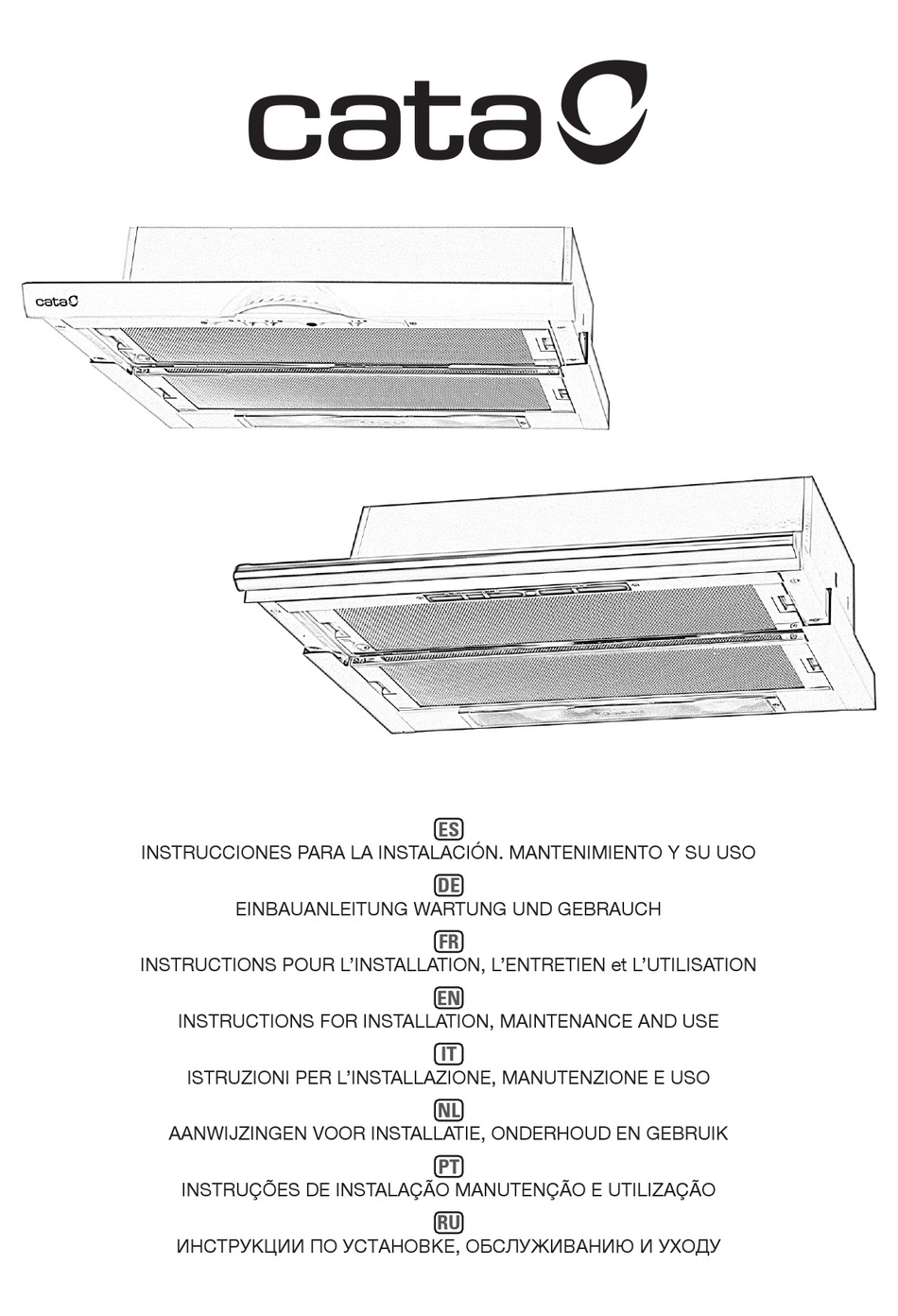 cata

cata

ES
INSTRUCCIONES PARA LA INSTALACIÓN. MANTENIMIENTO Y SU USO
DE
EINBAUANLEITUNG WARTUNG UND GEBRAUCH
FR
INSTRUCTIONS POUR L'INSTALLATION, L'ENTRETIEN et L'UTILISATION
EN
INSTRUCTIONS FOR INSTALLATION, MAINTENANCE AND USE
IT
ISTRUZIONI PER L'INSTALLAZIONE, MANUTENZIONE E USO
NL
AANWIJZINGEN VOOR INSTALLATIE, ONDERHOUD EN GEBRUIK
PT
INSTRUÇÕES DE INSTALAÇÃO MANUTENÇÃO E UTILIZAÇÃO
RU
ИНСТРУКЦИИ ПО УСТАНОВКЕ, ОБСЛУЖИВАНИЮ И УХОДУ