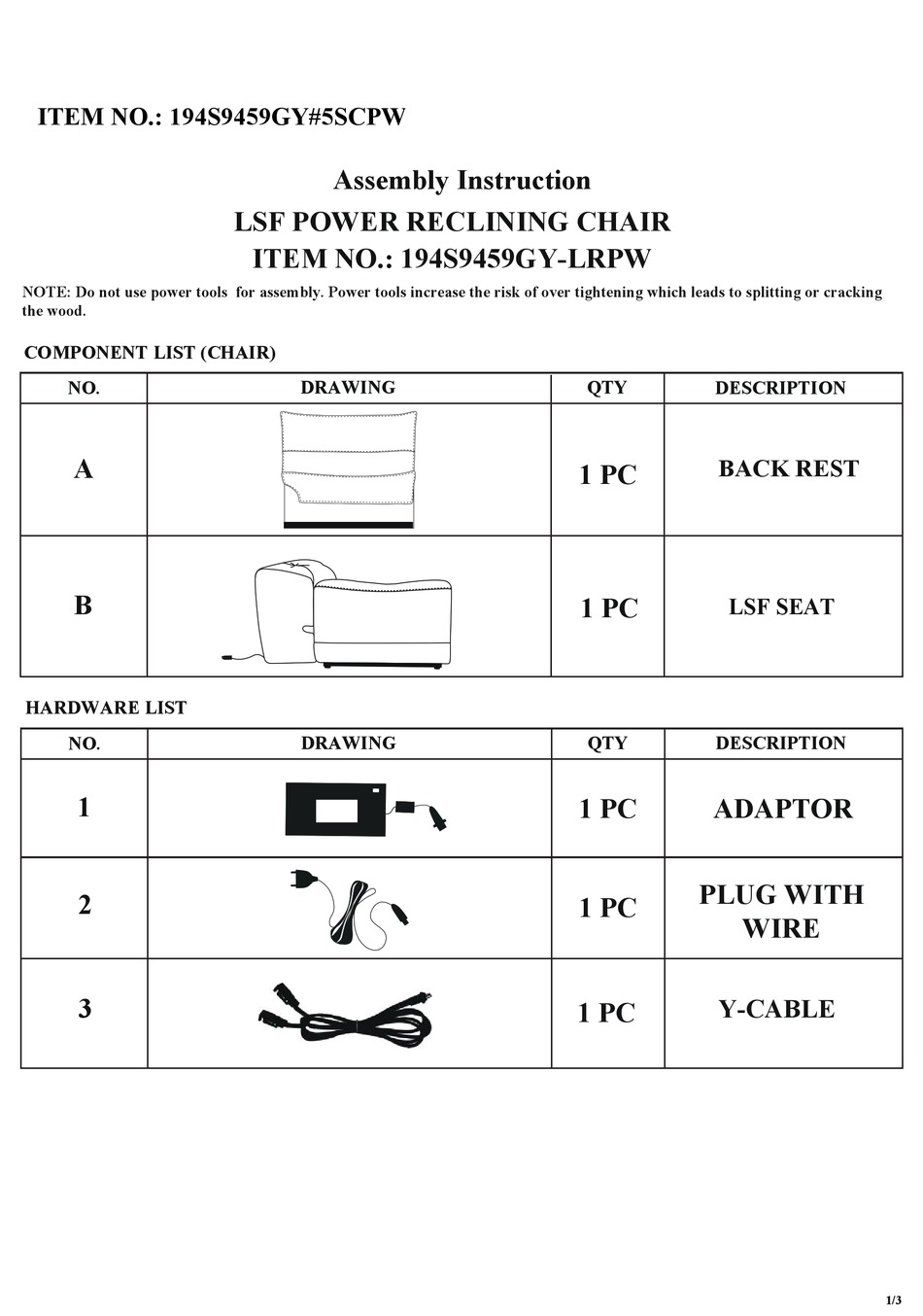 ITEM NO.: 194S9459GY#5SCPW

Assembly Instruction

LSF POWER RECLINING CHAIR

ITEM NO.: 194S9459GY-LRPW

NOTE: Do not use power tools for assembly. Power tools increase the risk of over tightening which leads to splitting or cracking the wood.

COMPONENT LIST (CHAIR)

| NO. | DRAWING | QTY | DESCRIPTION |
|---|---|---|---|
| A | | 1 PC | BACK REST |
| B | | 1 PC | LSF SEAT |

HARDWARE LIST

| NO. | DRAWING | QTY | DESCRIPTION |
|---|---|---|---|
| 1 | | 1 PC | ADAPTOR |
| 2 | | 1 PC | PLUG WITH WIRE |
| 3 | | 1 PC | Y-CABLE |

1/3