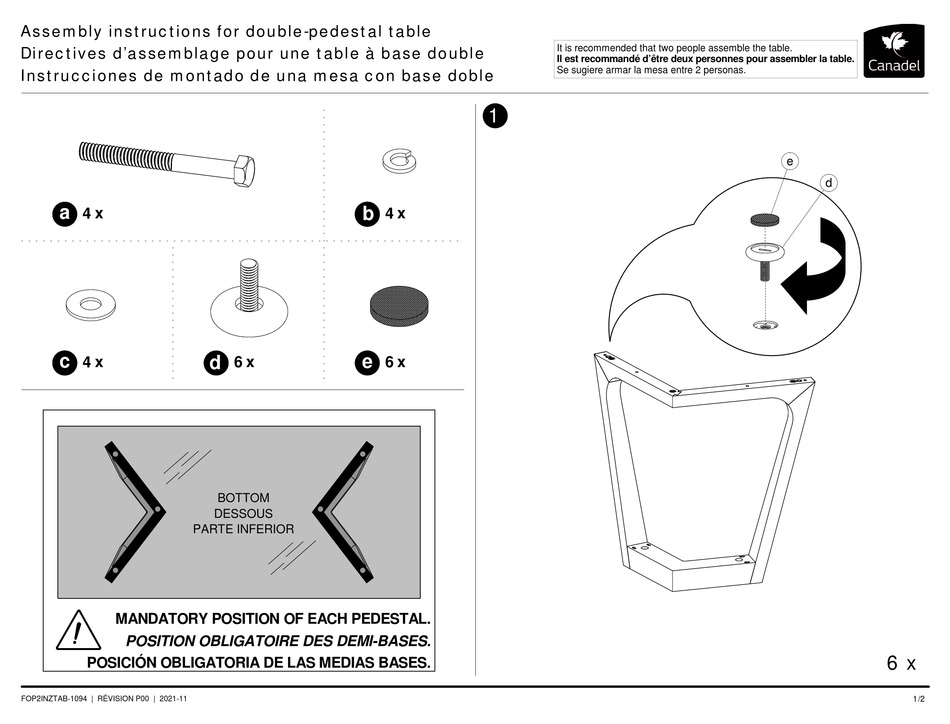 Assembly instructions for double-pedestal table
Directives d'assemblage pour une table à base double
Instrucciones de montado de una mesa con base doble

It is recommended that two people assemble the table.
Il est recommandé d'être deux personnes pour assembler la table.
Se sugiere armar la mesa entre 2 personas.

Canadel

a 4 x

b 4 x

c 4 x

d 6 x

e 6 x

BOTTOM
DESSOUS
PARTE INFERIOR

MANDATORY POSITION OF EACH PEDESTAL.
POSITION OBLIGATOIRE DES DEMI-BASES.
POSICIÓN OBLIGATORIA DE LAS MEDIAS BASES.

1

e

d

6 x

FOP2INZTAB-1094 | RÉVISION P00 | 2021-11

1/2