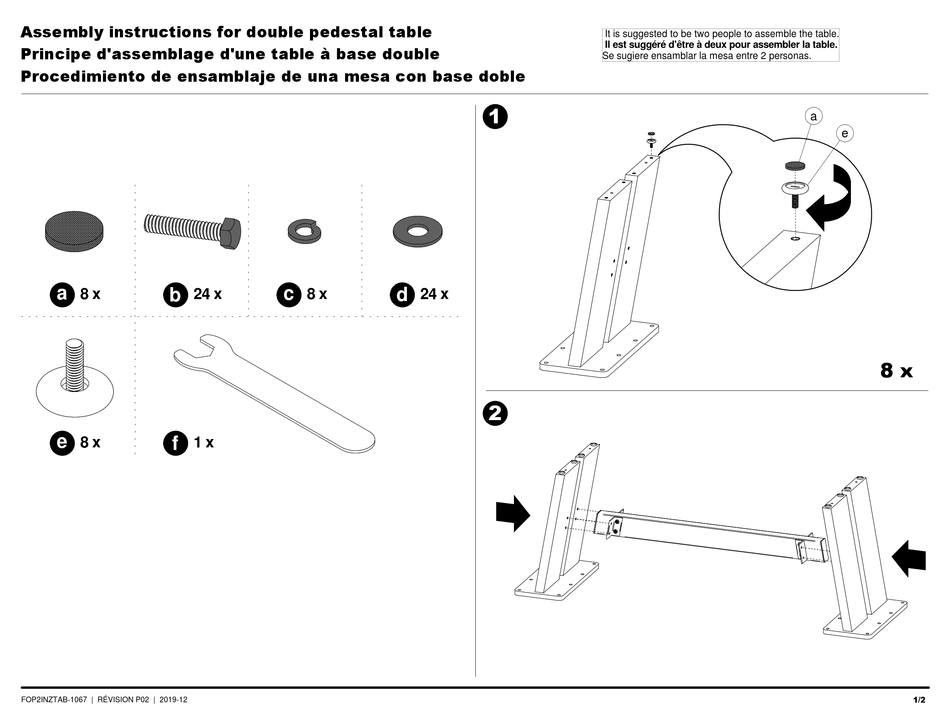 Assembly instructions for double pedestal table
Principe d'assemblage d'une table à base double
Procedimiento de ensamblaje de una mesa con base doble

It is suggested to be two people to assemble the table.
Il est suggéré d'être à deux pour assembler la table.
Se sugiere ensamblar la mesa entre 2 personas.

a 8 x
b 24 x
c 8 x
d 24 x
e 8 x
f 1 x

1
a
e
8 x

2

FOP2INZTAB-1067 | RÉVISION P02 | 2019-12
1/2