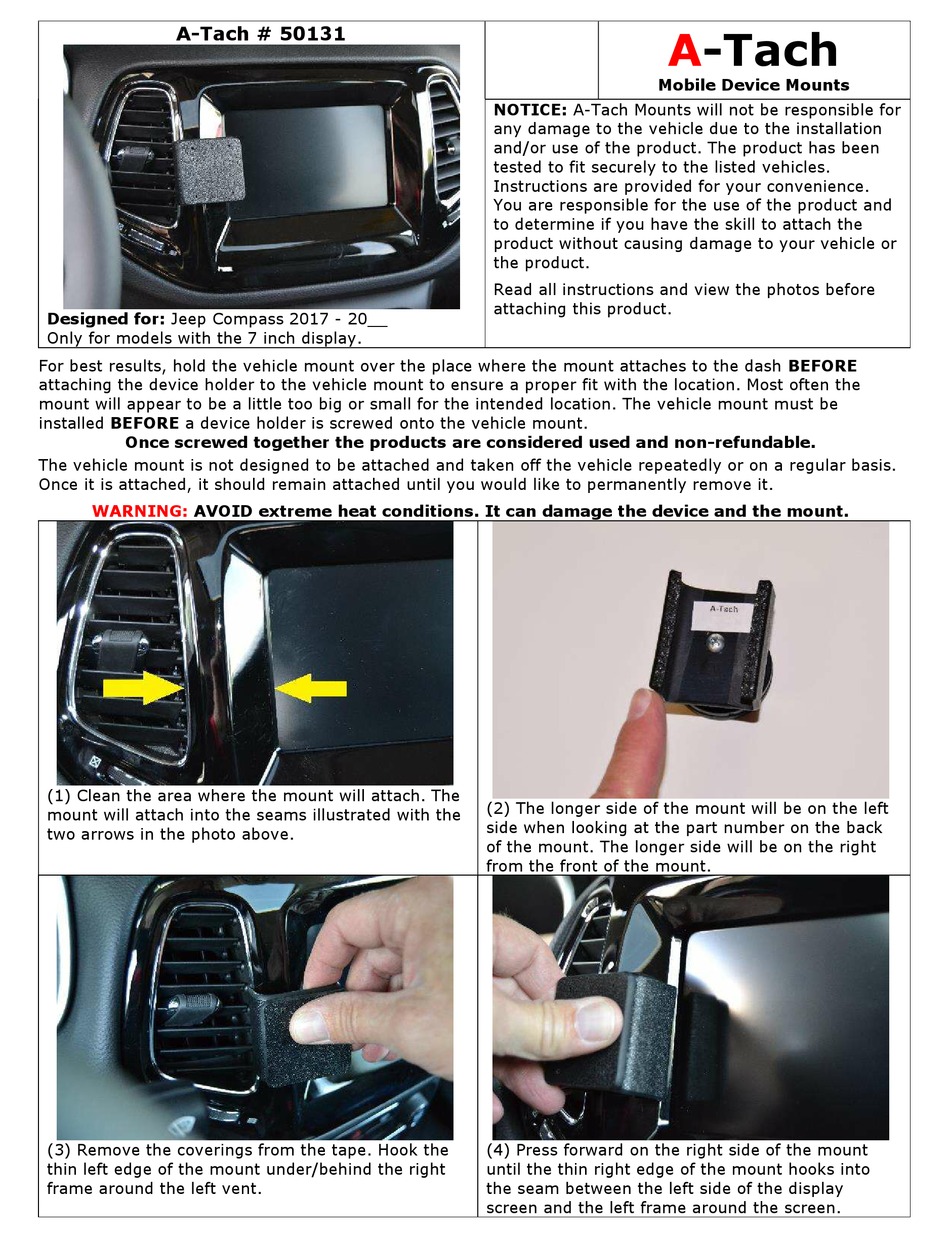 A-Tach # 50131

Designed for: Jeep Compass 2017 - 20__
Only for models with the 7 inch display.

A-Tach
Mobile Device Mounts

NOTICE: A-Tach Mounts will not be responsible for any damage to the vehicle due to the installation and/or use of the product. The product has been tested to fit securely to the listed vehicles. Instructions are provided for your convenience. You are responsible for the use of the product and to determine if you have the skill to attach the product without causing damage to your vehicle or the product.

Read all instructions and view the photos before attaching this product.

For best results, hold the vehicle mount over the place where the mount attaches to the dash BEFORE attaching the device holder to the vehicle mount to ensure a proper fit with the location. Most often the mount will appear to be a little too big or small for the intended location. The vehicle mount must be installed BEFORE a device holder is screwed onto the vehicle mount.

Once screwed together the products are considered used and non-refundable.

The vehicle mount is not designed to be attached and taken off the vehicle repeatedly or on a regular basis. Once it is attached, it should remain attached until you would like to permanently remove it.

WARNING: AVOID extreme heat conditions. It can damage the device and the mount.

(1) Clean the area where the mount will attach. The mount will attach into the seams illustrated with the two arrows in the photo above.

A-Tach

(2) The longer side of the mount will be on the left side when looking at the part number on the back of the mount. The longer side will be on the right from the front of the mount.

(3) Remove the coverings from the tape. Hook the thin left edge of the mount under/behind the right frame around the left vent.

(4) Press forward on the right side of the mount until the thin right edge of the mount hooks into the seam between the left side of the display screen and the left frame around the screen.