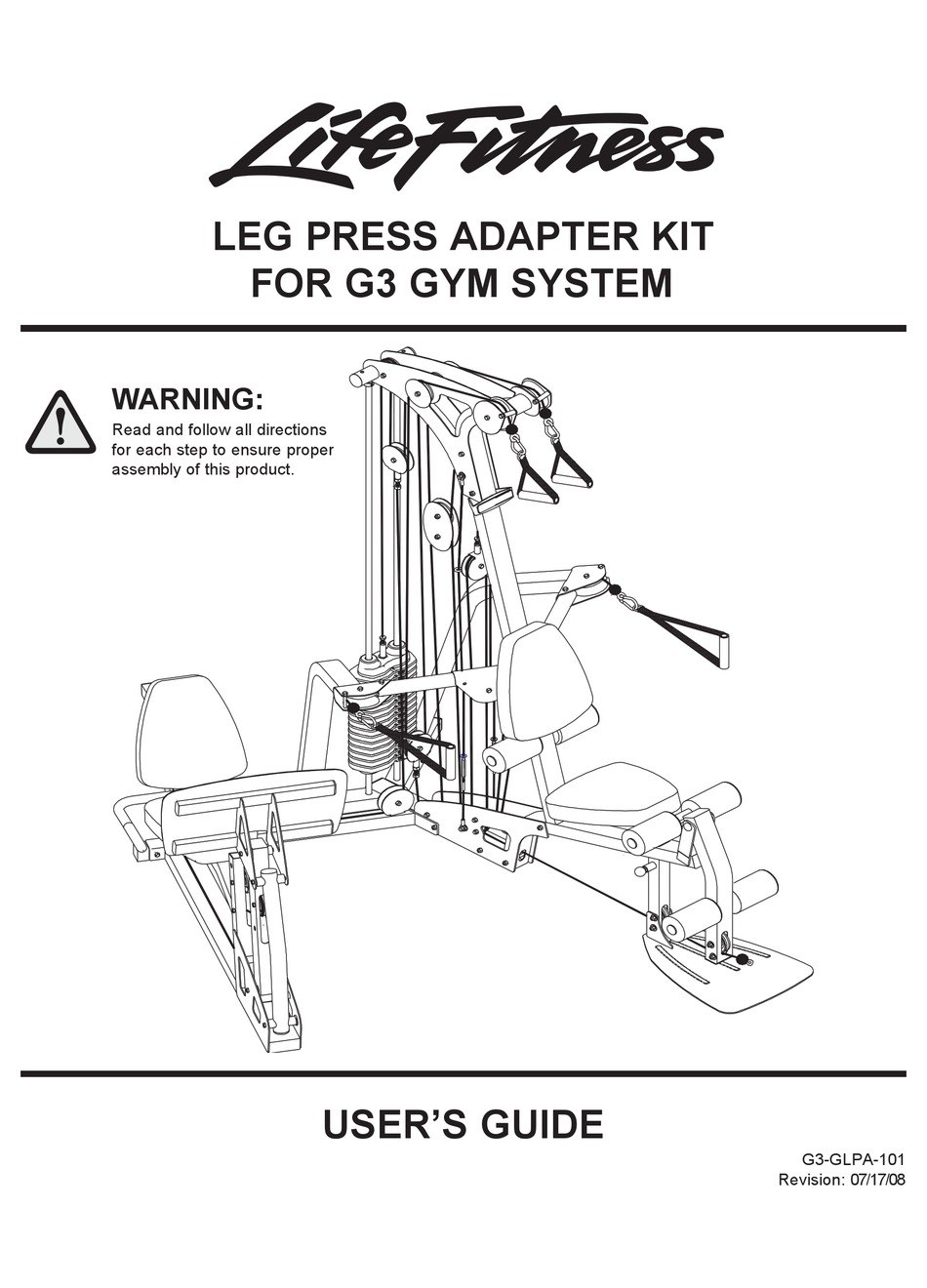 LifeFitness

LEG PRESS ADAPTER KIT
FOR G3 GYM SYSTEM

WARNING:
Read and follow all directions for each step to ensure proper assembly of this product.

USER'S GUIDE

G3-GLPA-101
Revision: 07/17/08