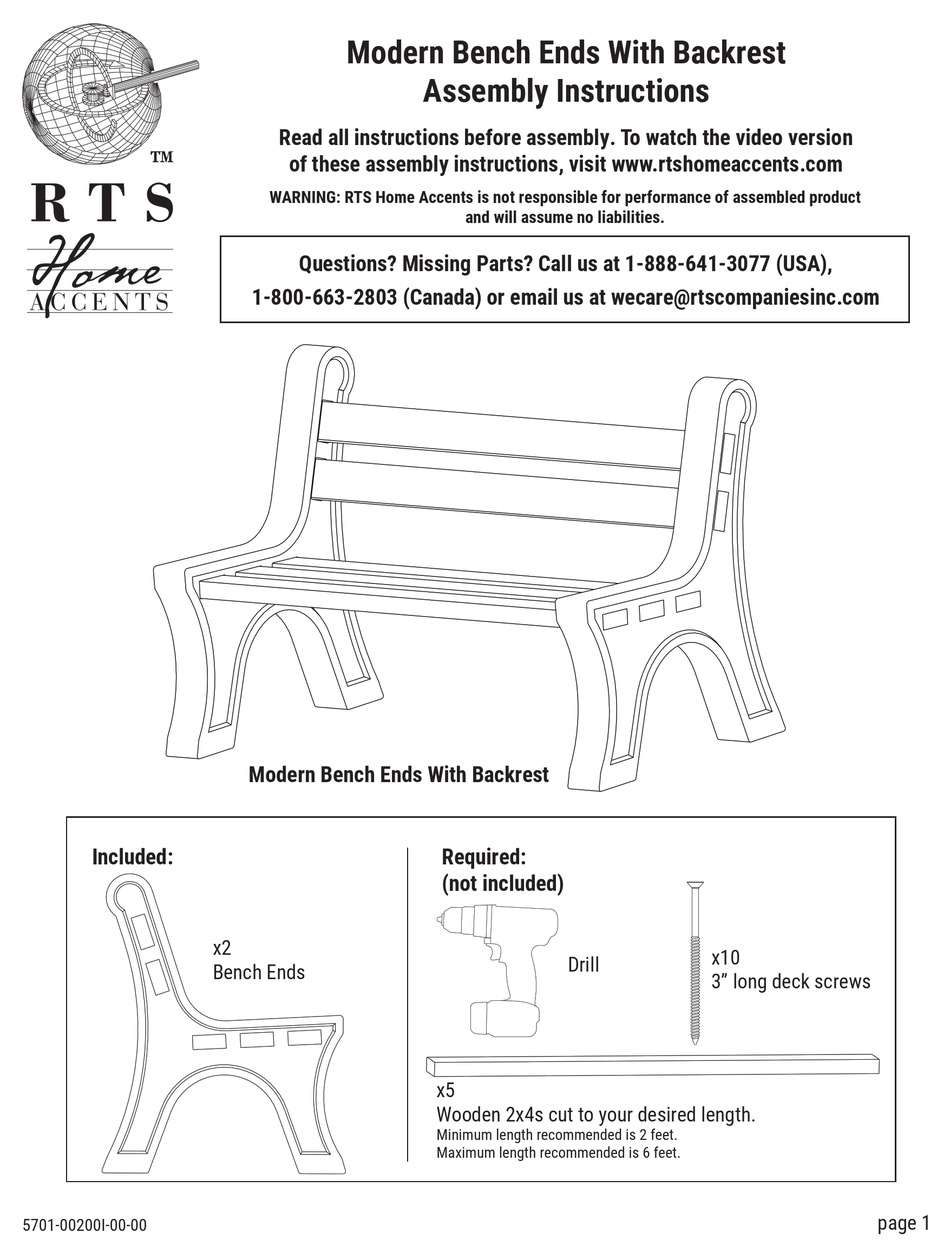 TM
RTS
Home
ACCENTS

Modern Bench Ends With Backrest
Assembly Instructions

Read all instructions before assembly. To watch the video version of these assembly instructions, visit www.rtshomeaccents.com

WARNING: RTS Home Accents is not responsible for performance of assembled product and will assume no liabilities.

Questions? Missing Parts? Call us at 1-888-641-3077 (USA), 1-800-663-2803 (Canada) or email us at wecare@rtscompaniesinc.com

Modern Bench Ends With Backrest

Included:

x2
Bench Ends

Required:
(not included)

Drill

x10
3" long deck screws

x5
Wooden 2x4s cut to your desired length.
Minimum length recommended is 2 feet.
Maximum length recommended is 6 feet.

5701-00200I-00-00

page 1