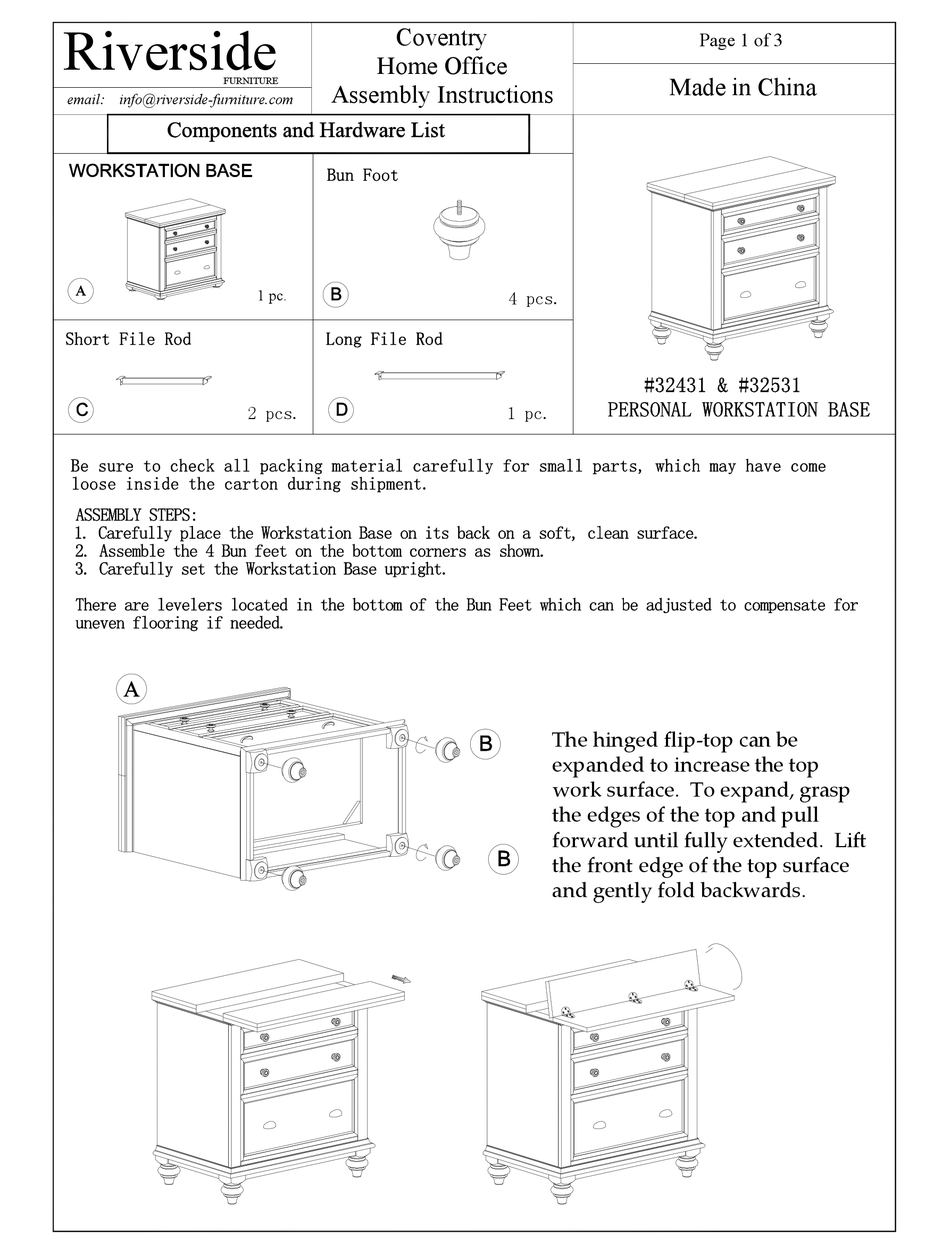 Riverside
FURNITURE
email: info@riverside-furniture.com

Coventry
Home Office
Assembly Instructions

Page 1 of 3

Made in China

Components and Hardware List

WORKSTATION BASE

A

1 pc.

Bun Foot

B

4 pcs.

Short File Rod

C

2 pcs.

Long File Rod

D

1 pc.

#32431 & #32531
PERSONAL WORKSTATION BASE

Be sure to check all packing material carefully for small parts, which may have come loose inside the carton during shipment.

ASSEMBLY STEPS:
1. Carefully place the Workstation Base on its back on a soft, clean surface.
2. Assemble the 4 Bun feet on the bottom corners as shown.
3. Carefully set the Workstation Base upright.

There are levelers located in the bottom of the Bun Feet which can be adjusted to compensate for uneven flooring if needed.

A

B

B

The hinged flip-top can be expanded to increase the top work surface. To expand, grasp the edges of the top and pull forward until fully extended. Lift the front edge of the top surface and gently fold backwards.