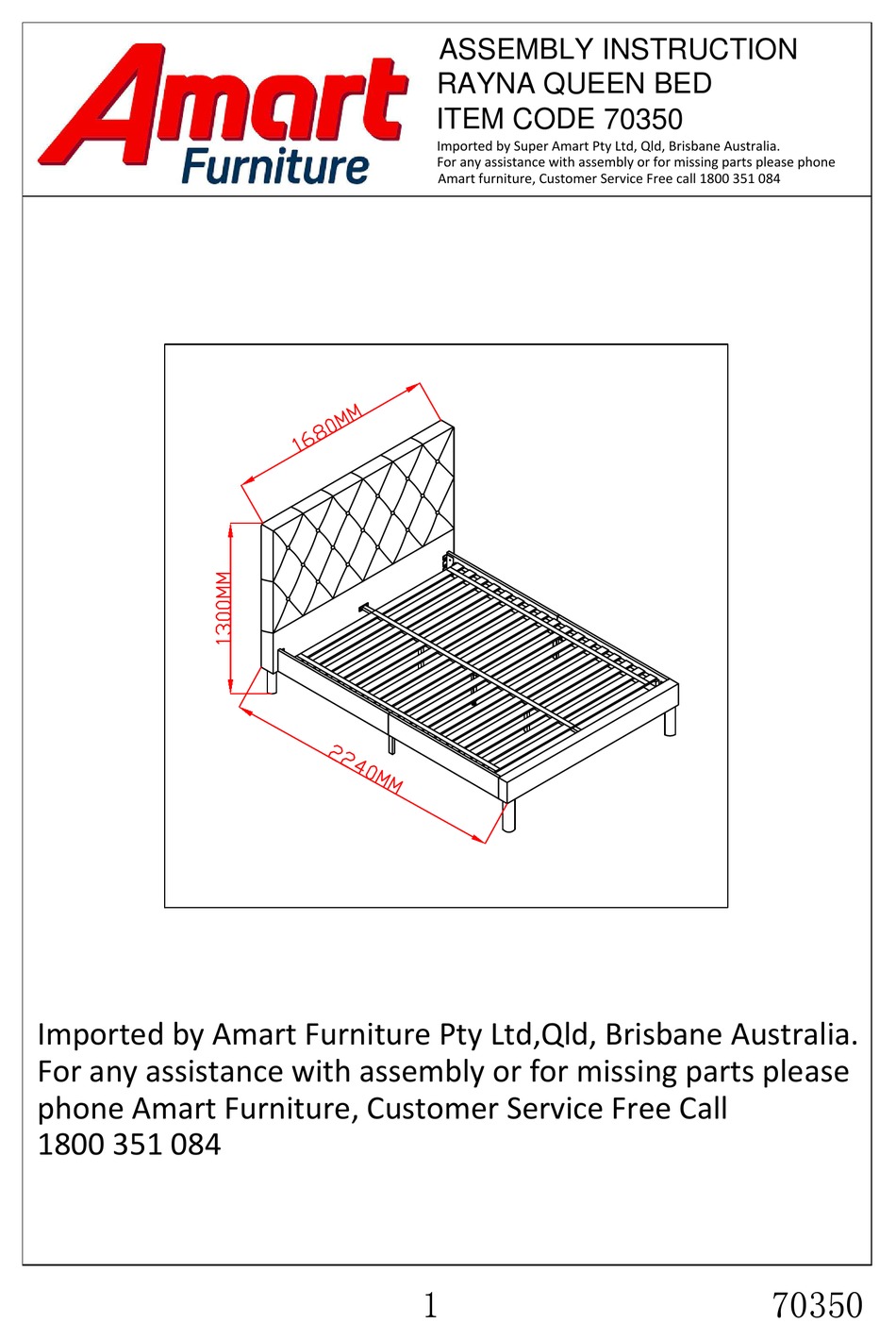 Amart Furniture

ASSEMBLY INSTRUCTION
RAYNA QUEEN BED
ITEM CODE 70350
Imported by Super Amart Pty Ltd, Qld, Brisbane Australia.
For any assistance with assembly or for missing parts please phone Amart furniture, Customer Service Free call 1800 351 084

1680MM
1300MM
2240MM

Imported by Amart Furniture Pty Ltd,Qld, Brisbane Australia.
For any assistance with assembly or for missing parts please phone Amart Furniture, Customer Service Free Call
1800 351 084

1
70350