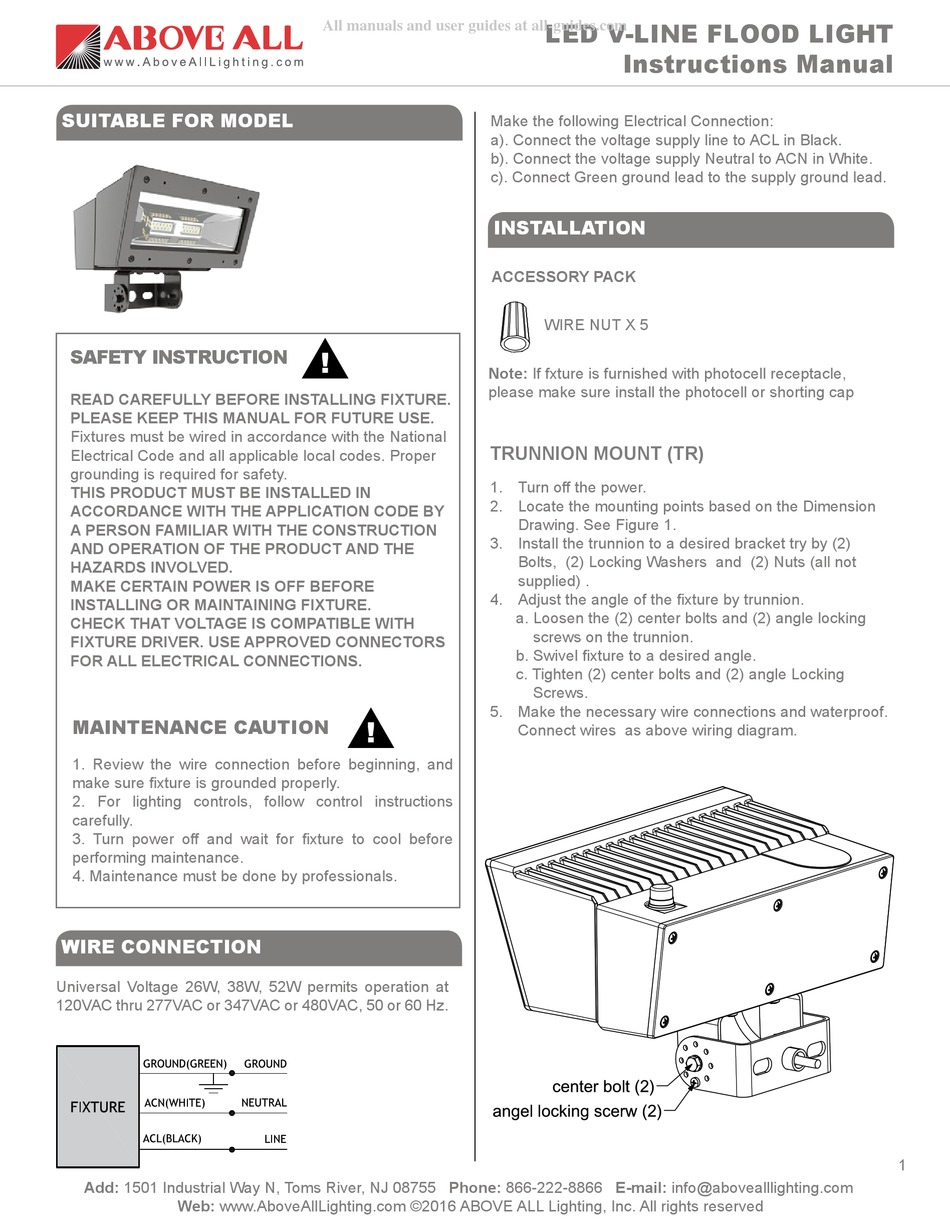 ABOVE ALL
www.AboveAllLighting.com

All manuals and user guides at all-guides.com

LED V-LINE FLOOD LIGHT
Instructions Manual

SUITABLE FOR MODEL

SAFETY INSTRUCTION

READ CAREFULLY BEFORE INSTALLING FIXTURE. PLEASE KEEP THIS MANUAL FOR FUTURE USE.
Fixtures must be wired in accordance with the National Electrical Code and all applicable local codes. Proper grounding is required for safety.
THIS PRODUCT MUST BE INSTALLED IN ACCORDANCE WITH THE APPLICATION CODE BY A PERSON FAMILIAR WITH THE CONSTRUCTION AND OPERATION OF THE PRODUCT AND THE HAZARDS INVOLVED.
MAKE CERTAIN POWER IS OFF BEFORE INSTALLING OR MAINTAINING FIXTURE.
CHECK THAT VOLTAGE IS COMPATIBLE WITH FIXTURE DRIVER. USE APPROVED CONNECTORS FOR ALL ELECTRICAL CONNECTIONS.

MAINTENANCE CAUTION

1. Review the wire connection before beginning, and make sure fixture is grounded properly.
2. For lighting controls, follow control instructions carefully.
3. Turn power off and wait for fixture to cool before performing maintenance.
4. Maintenance must be done by professionals.

WIRE CONNECTION

Universal Voltage 26W, 38W, 52W permits operation at 120VAC thru 277VAC or 347VAC or 480VAC, 50 or 60 Hz.

FIXTURE
GROUND(GREEN) GROUND
ACN(WHITE) NEUTRAL
ACL(BLACK) LINE

Make the following Electrical Connection:
a). Connect the voltage supply line to ACL in Black.
b). Connect the voltage supply Neutral to ACN in White.
c). Connect Green ground lead to the supply ground lead.

INSTALLATION

ACCESSORY PACK

WIRE NUT X 5

Note: If fxture is furnished with photocell receptacle, please make sure install the photocell or shorting cap

TRUNNION MOUNT (TR)

1. Turn off the power.
2. Locate the mounting points based on the Dimension Drawing. See Figure 1.
3. Install the trunnion to a desired bracket try by (2) Bolts, (2) Locking Washers and (2) Nuts (all not supplied) .
4. Adjust the angle of the fixture by trunnion.
a. Loosen the (2) center bolts and (2) angle locking screws on the trunnion.
b. Swivel fixture to a desired angle.
c. Tighten (2) center bolts and (2) angle Locking Screws.
5. Make the necessary wire connections and waterproof. Connect wires as above wiring diagram.

center bolt (2)
angel locking scerw (2)

1

Add: 1501 Industrial Way N, Toms River, NJ 08755 Phone: 866-222-8866 E-mail: info@abovealllighting.com
Web: www.AboveAllLighting.com ©2016 ABOVE ALL Lighting, Inc. All rights reserved