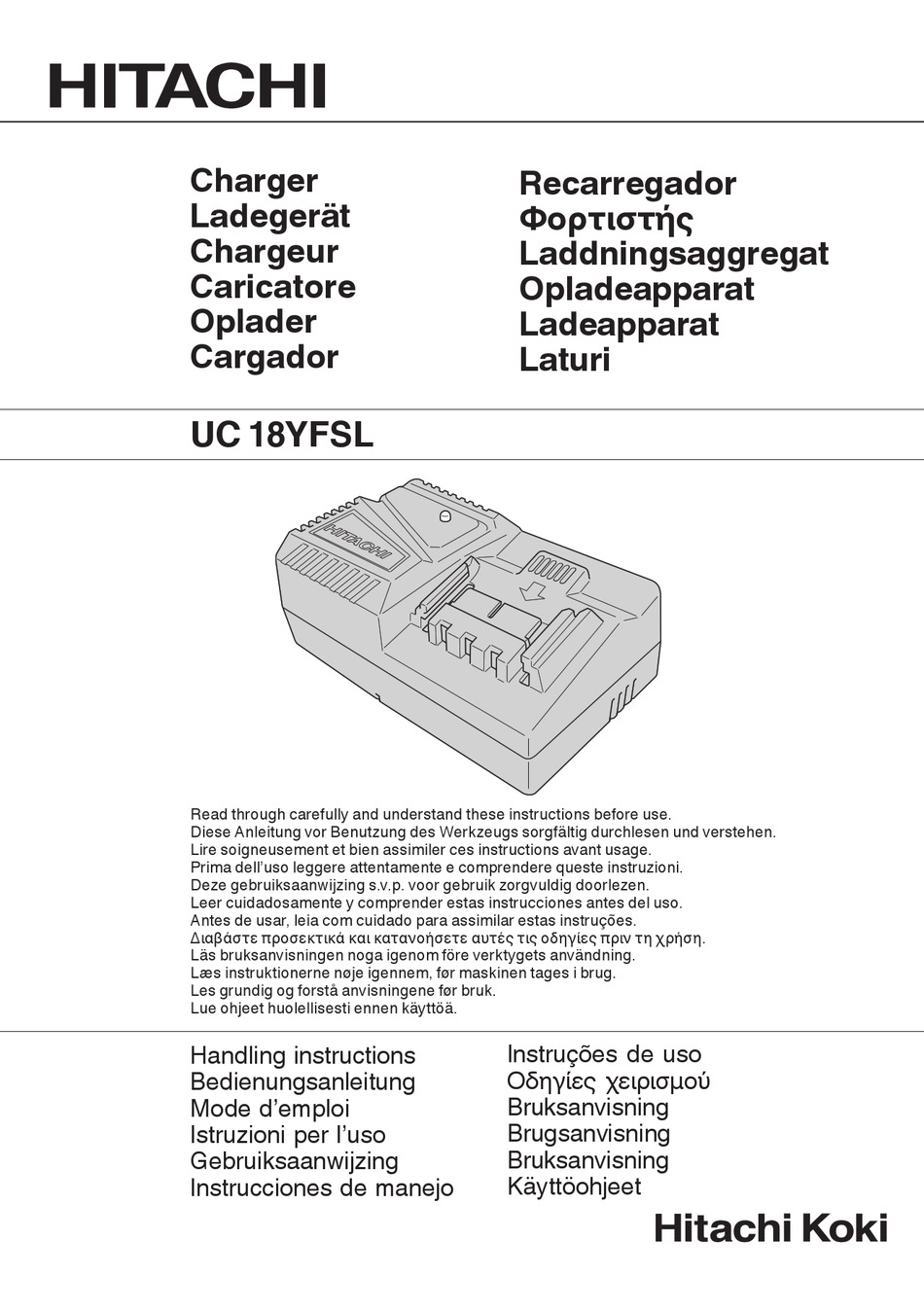 HITACHI

Charger
Ladegerät
Chargeur
Caricatore
Oplader
Cargador

Recarregador
Φορτιστής
Laddningsaggregat
Opladeapparat
Ladeapparat
Laturi

UC 18YFSL

HITACHI

Read through carefully and understand these instructions before use.
Diese Anleitung vor Benutzung des Werkzeugs sorgfältig durchlesen und verstehen.
Lire soigneusement et bien assimiler ces instructions avant usage.
Prima dell'uso leggere attentamente e comprendere queste instruzioni.
Deze gebruiksaanwijzing s.v.p. voor gebruik zorgvuldig doorlezen.
Leer cuidadosamente y comprender estas instrucciones antes del uso.
Antes de usar, leia com cuidado para assimilar estas instruções.
Διαβάστε προσεκτικά και κατανοήσετε αυτές τις οδηγίες πριν τη χρήση.
Läs bruksanvisningen noga igenom före verktygets användning.
Læs instruktionerne nøje igennem, før maskinen tages i brug.
Les grundig og forstå anvisningene før bruk.
Lue ohjeet huolellisesti ennen käyttöä.

Handling instructions
Bedienungsanleitung
Mode d'emploi
Istruzioni per l'uso
Gebruiksaanwijzing
Instrucciones de manejo

Instruções de uso
Οδηγίες χειρισμού
Bruksanvisning
Brugsanvisning
Bruksanvisning
Käyttöohjeet

Hitachi Koki