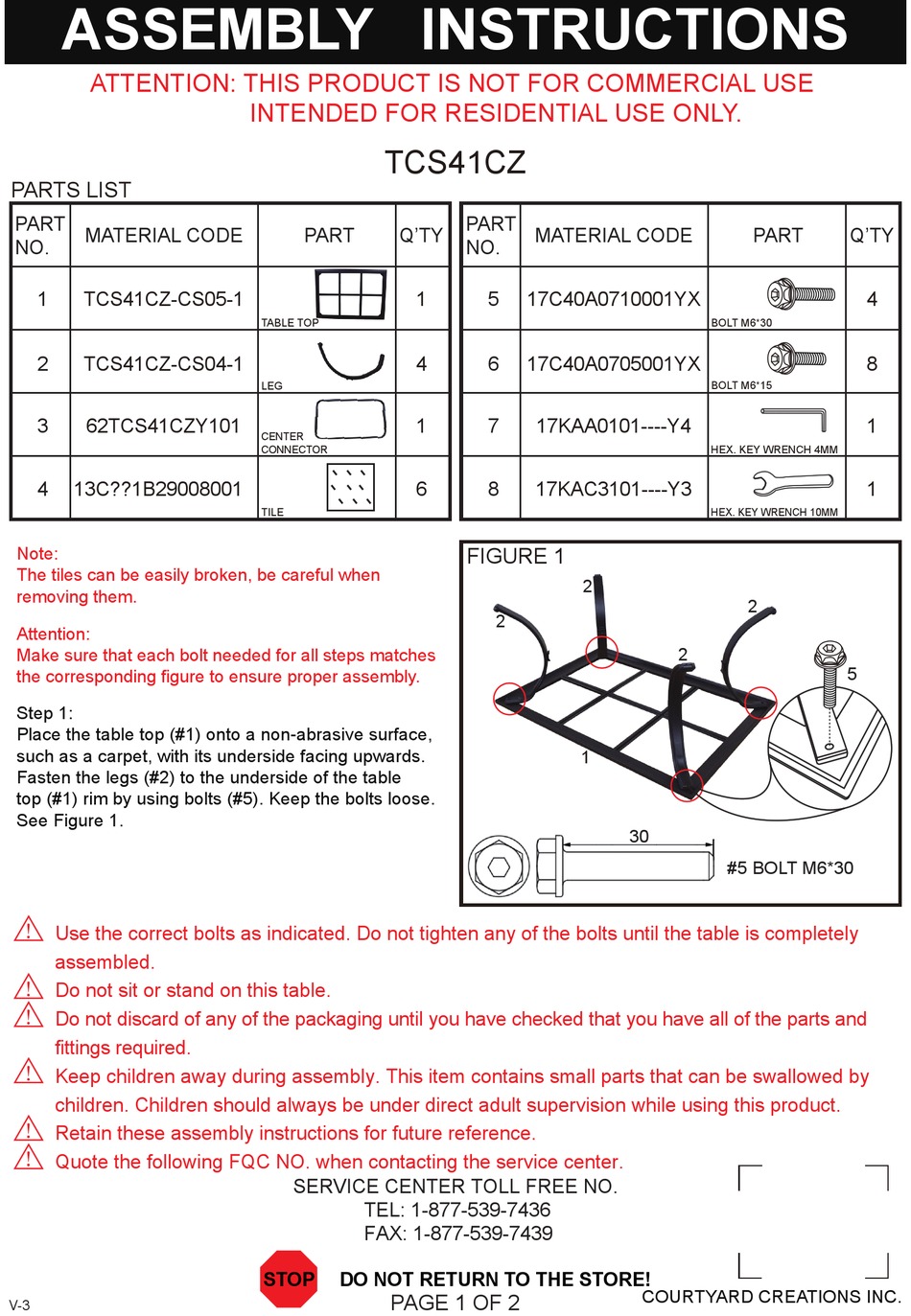 ASSEMBLY INSTRUCTIONS

ATTENTION: THIS PRODUCT IS NOT FOR COMMERCIAL USE INTENDED FOR RESIDENTIAL USE ONLY.

TCS41CZ

PARTS LIST

| PART NO. | MATERIAL CODE | PART | Q'TY |
|---|---|---|---|
| 1 | TCS41CZ-CS05-1 | TABLE TOP | 1 |
| 2 | TCS41CZ-CS04-1 | LEG | 4 |
| 3 | 62TCS41CZY101 | CENTER CONNECTOR | 1 |
| 4 | 13C??1B29008001 | TILE | 6 |

| PART NO. | MATERIAL CODE | PART | Q'TY |
|---|---|---|---|
| 5 | 17C40A0710001YX | BOLT M6*30 | 4 |
| 6 | 17C40A0705001YX | BOLT M6*15 | 8 |
| 7 | 17KAA0101----Y4 | HEX. KEY WRENCH 4MM | 1 |
| 8 | 17KAC3101----Y3 | HEX. KEY WRENCH 10MM | 1 |

Note:
The tiles can be easily broken, be careful when removing them.

Attention:
Make sure that each bolt needed for all steps matches the corresponding figure to ensure proper assembly.

Step 1:
Place the table top (#1) onto a non-abrasive surface, such as a carpet, with its underside facing upwards. Fasten the legs (#2) to the underside of the table top (#1) rim by using bolts (#5). Keep the bolts loose. See Figure 1.

FIGURE 1
2
2
2
2
5
1
30
#5 BOLT M6*30

Use the correct bolts as indicated. Do not tighten any of the bolts until the table is completely assembled.
Do not sit or stand on this table.
Do not discard of any of the packaging until you have checked that you have all of the parts and fittings required.
Keep children away during assembly. This item contains small parts that can be swallowed by children. Children should always be under direct adult supervision while using this product.
Retain these assembly instructions for future reference.
Quote the following FQC NO. when contacting the service center.

SERVICE CENTER TOLL FREE NO.
TEL: 1-877-539-7436
FAX: 1-877-539-7439

STOP DO NOT RETURN TO THE STORE!
PAGE 1 OF 2
COURTYARD CREATIONS INC.
V-3