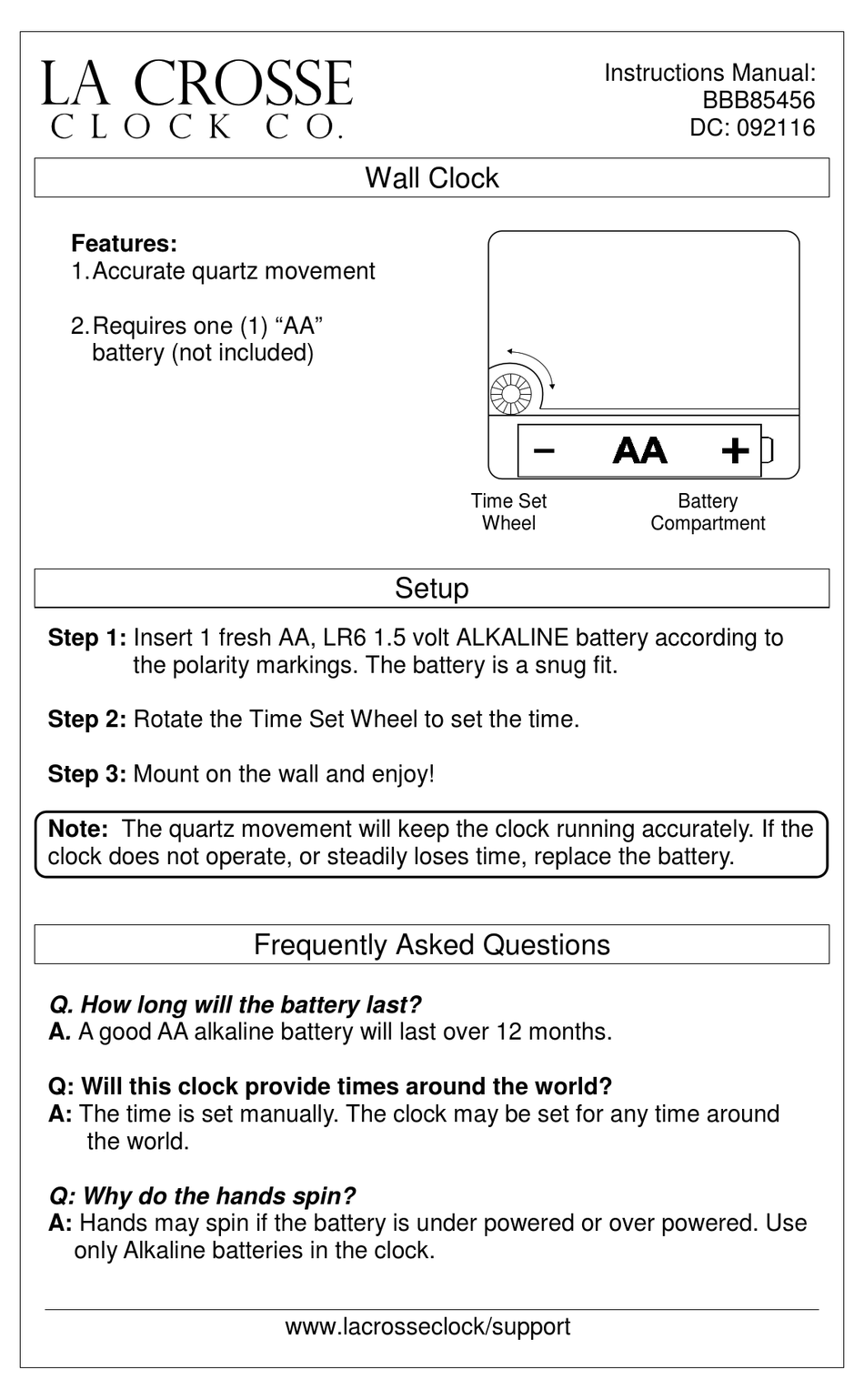 LA CROSSE
CLOCK CO.

Instructions Manual:
BBB85456
DC: 092116

Wall Clock

Features:
1. Accurate quartz movement

2. Requires one (1) “AA” battery (not included)

− AA +

Time Set Wheel

Battery Compartment

Setup

Step 1: Insert 1 fresh AA, LR6 1.5 volt ALKALINE battery according to the polarity markings. The battery is a snug fit.

Step 2: Rotate the Time Set Wheel to set the time.

Step 3: Mount on the wall and enjoy!

Note: The quartz movement will keep the clock running accurately. If the clock does not operate, or steadily loses time, replace the battery.

Frequently Asked Questions

Q. How long will the battery last?
A. A good AA alkaline battery will last over 12 months.

Q: Will this clock provide times around the world?
A: The time is set manually. The clock may be set for any time around the world.

Q: Why do the hands spin?
A: Hands may spin if the battery is under powered or over powered. Use only Alkaline batteries in the clock.

www.lacrosseclock/support