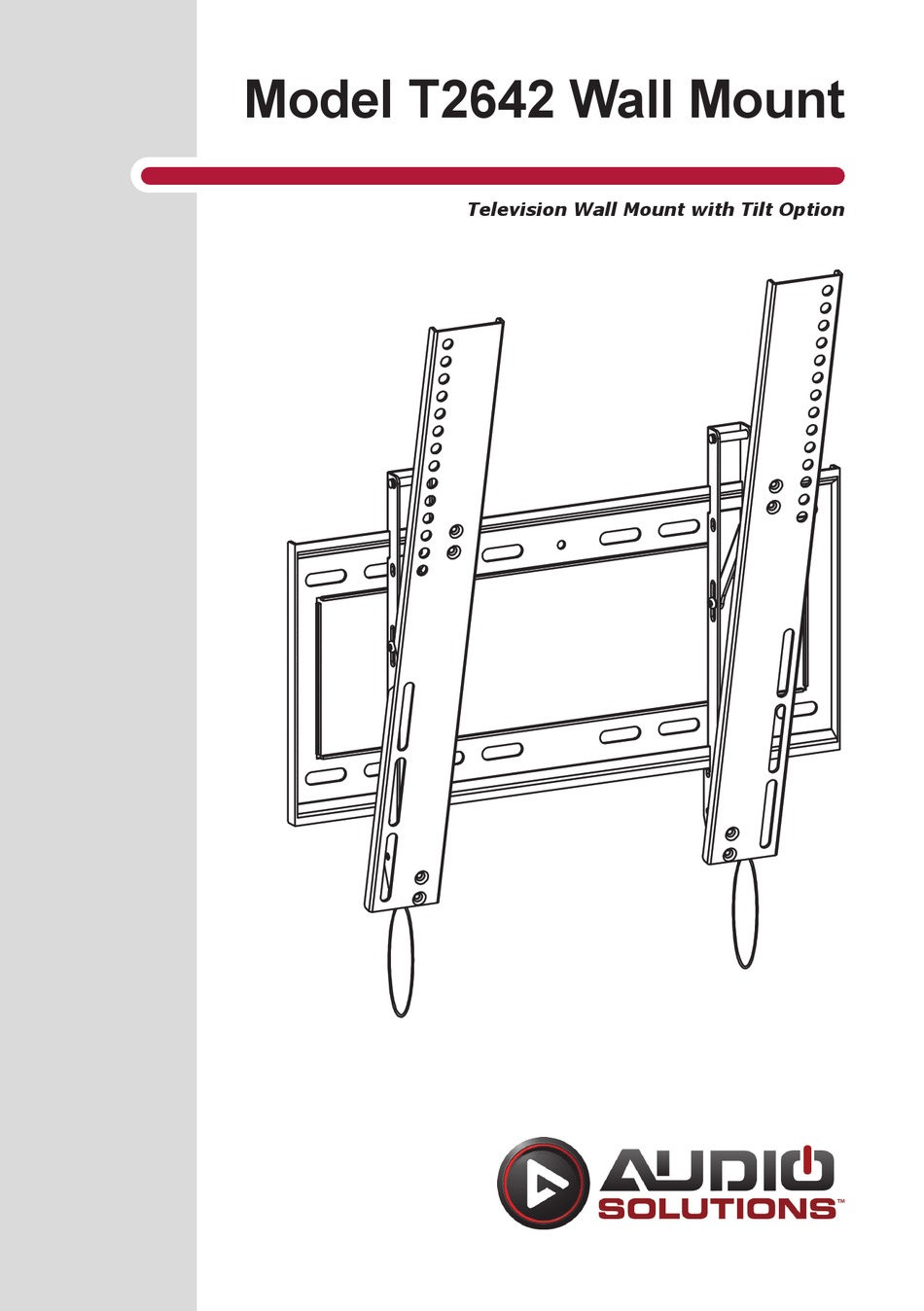 Model T2642 Wall Mount

Television Wall Mount with Tilt Option

AUDIO SOLUTIONS™