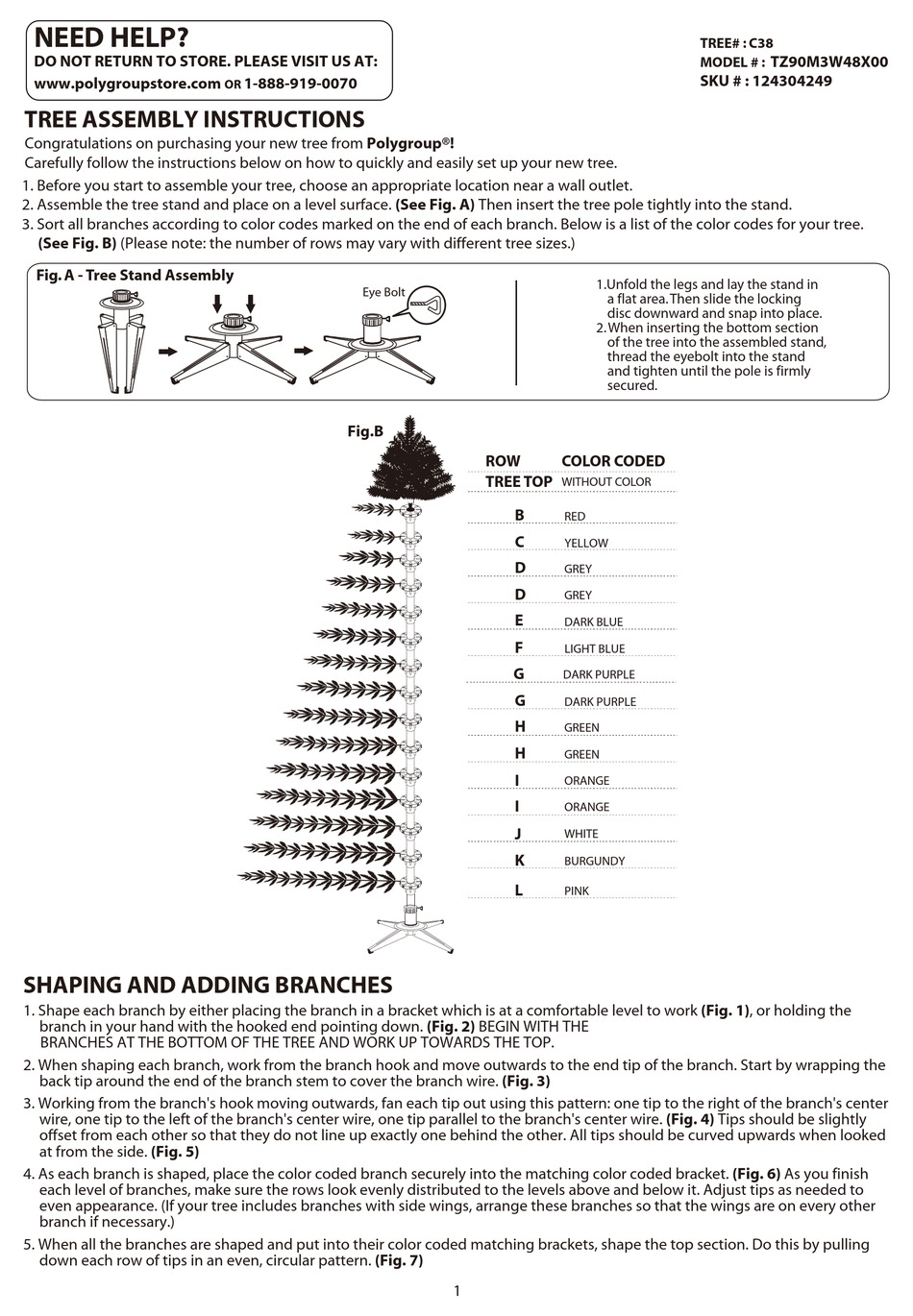 NEED HELP?
DO NOT RETURN TO STORE. PLEASE VISIT US AT:
www.polygroupstore.com OR 1-888-919-0070

TREE# : C38
MODEL # : TZ90M3W48X00
SKU # : 124304249

TREE ASSEMBLY INSTRUCTIONS

Congratulations on purchasing your new tree from Polygroup®!
Carefully follow the instructions below on how to quickly and easily set up your new tree.

1. Before you start to assemble your tree, choose an appropriate location near a wall outlet.
2. Assemble the tree stand and place on a level surface. (See Fig. A) Then insert the tree pole tightly into the stand.
3. Sort all branches according to color codes marked on the end of each branch. Below is a list of the color codes for your tree. (See Fig. B) (Please note: the number of rows may vary with different tree sizes.)

Fig. A - Tree Stand Assembly

Eye Bolt

1.Unfold the legs and lay the stand in a flat area. Then slide the locking disc downward and snap into place.
2.When inserting the bottom section of the tree into the assembled stand, thread the eyebolt into the stand and tighten until the pole is firmly secured.

Fig.B

| ROW | COLOR CODED |
|---|---|
| TREE TOP | WITHOUT COLOR |
| B | RED |
| C | YELLOW |
| D | GREY |
| D | GREY |
| E | DARK BLUE |
| F | LIGHT BLUE |
| G | DARK PURPLE |
| G | DARK PURPLE |
| H | GREEN |
| H | GREEN |
| I | ORANGE |
| I | ORANGE |
| J | WHITE |
| K | BURGUNDY |
| L | PINK |

SHAPING AND ADDING BRANCHES

1. Shape each branch by either placing the branch in a bracket which is at a comfortable level to work (Fig. 1), or holding the branch in your hand with the hooked end pointing down. (Fig. 2) BEGIN WITH THE BRANCHES AT THE BOTTOM OF THE TREE AND WORK UP TOWARDS THE TOP.

2. When shaping each branch, work from the branch hook and move outwards to the end tip of the branch. Start by wrapping the back tip around the end of the branch stem to cover the branch wire. (Fig. 3)

3. Working from the branch's hook moving outwards, fan each tip out using this pattern: one tip to the right of the branch's center wire, one tip to the left of the branch's center wire, one tip parallel to the branch's center wire. (Fig. 4) Tips should be slightly offset from each other so that they do not line up exactly one behind the other. All tips should be curved upwards when looked at from the side. (Fig. 5)

4. As each branch is shaped, place the color coded branch securely into the matching color coded bracket. (Fig. 6) As you finish each level of branches, make sure the rows look evenly distributed to the levels above and below it. Adjust tips as needed to even appearance. (If your tree includes branches with side wings, arrange these branches so that the wings are on every other branch if necessary.)

5. When all the branches are shaped and put into their color coded matching brackets, shape the top section. Do this by pulling down each row of tips in an even, circular pattern. (Fig. 7)

1