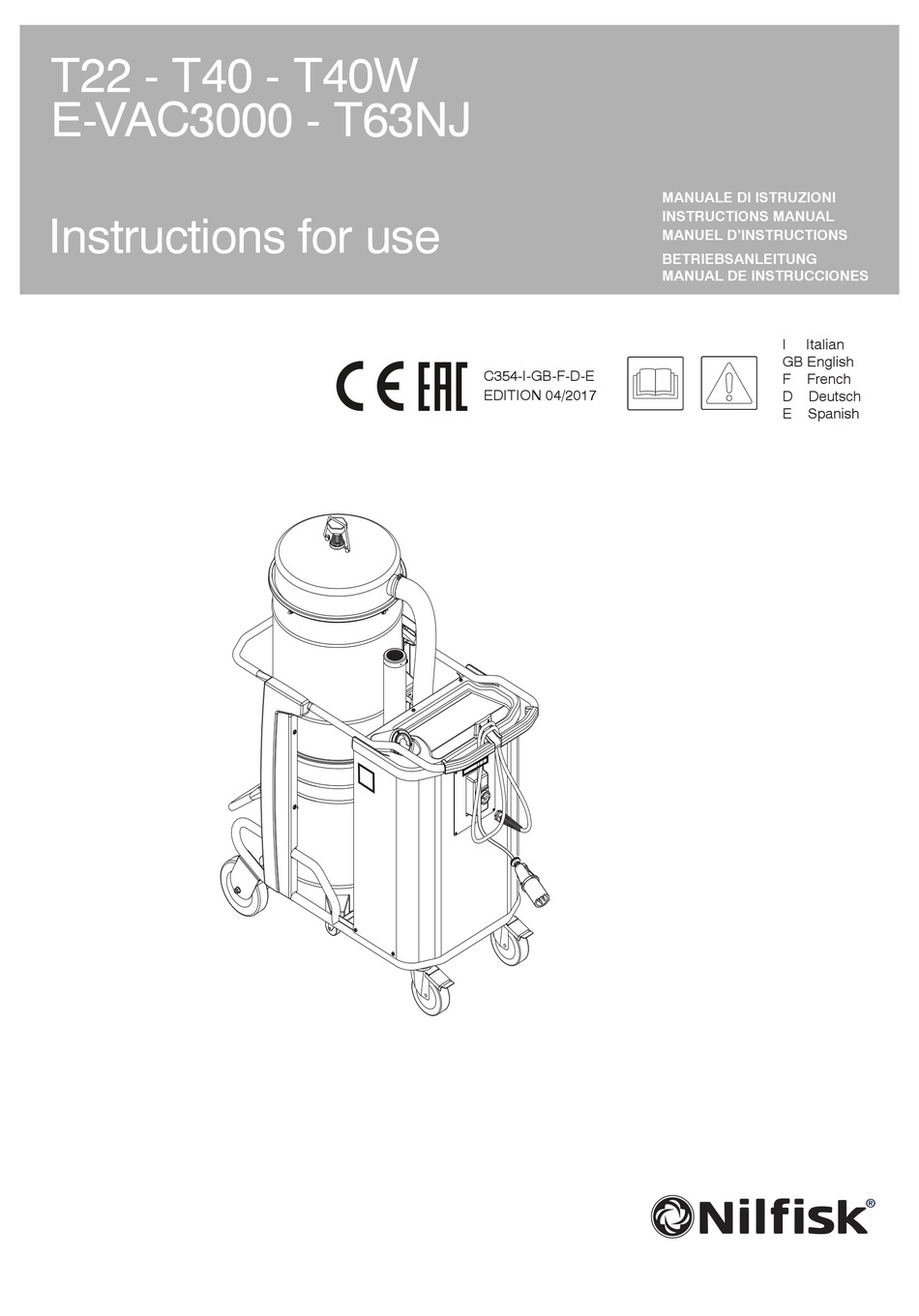 T22 - T40 - T40W
E-VAC3000 - T63NJ

Instructions for use

MANUALE DI ISTRUZIONI
INSTRUCTIONS MANUAL
MANUEL D'INSTRUCTIONS
BETRIEBSANLEITUNG
MANUAL DE INSTRUCCIONES

CE EAC

C354-I-GB-F-D-E
EDITION 04/2017

I Italian
GB English
F French
D Deutsch
E Spanish

Nilfisk®