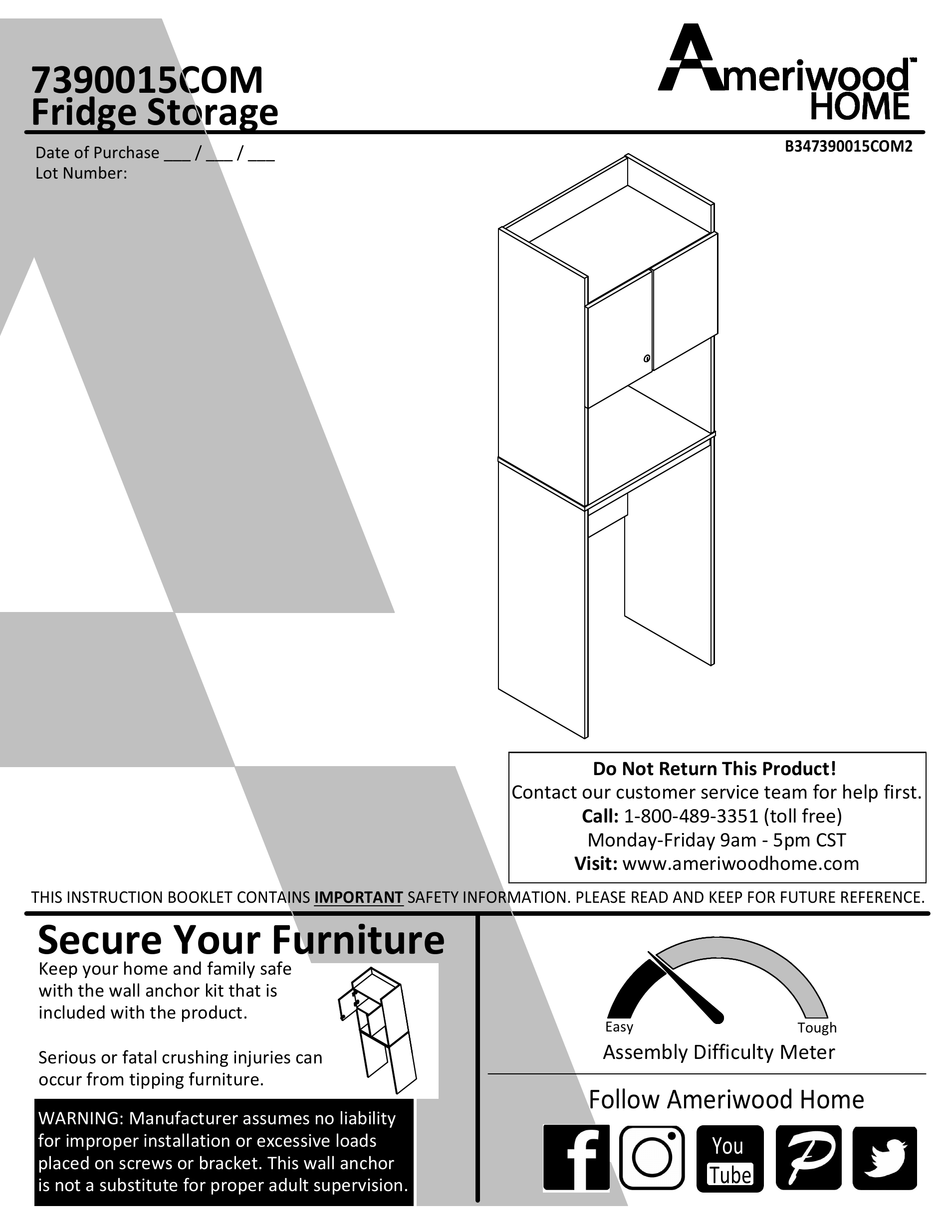 7390015COM
Fridge Storage

Ameriwood™ HOME

Date of Purchase ___ / ___ / ___
Lot Number:

B347390015COM2

Do Not Return This Product!
Contact our customer service team for help first.
Call: 1-800-489-3351 (toll free)
Monday-Friday 9am - 5pm CST
Visit: www.ameriwoodhome.com

THIS INSTRUCTION BOOKLET CONTAINS IMPORTANT SAFETY INFORMATION. PLEASE READ AND KEEP FOR FUTURE REFERENCE.

Secure Your Furniture

Keep your home and family safe with the wall anchor kit that is included with the product.

Serious or fatal crushing injuries can occur from tipping furniture.

WARNING: Manufacturer assumes no liability for improper installation or excessive loads placed on screws or bracket. This wall anchor is not a substitute for proper adult supervision.

Easy
Tough
Assembly Difficulty Meter

Follow Ameriwood Home

You Tube