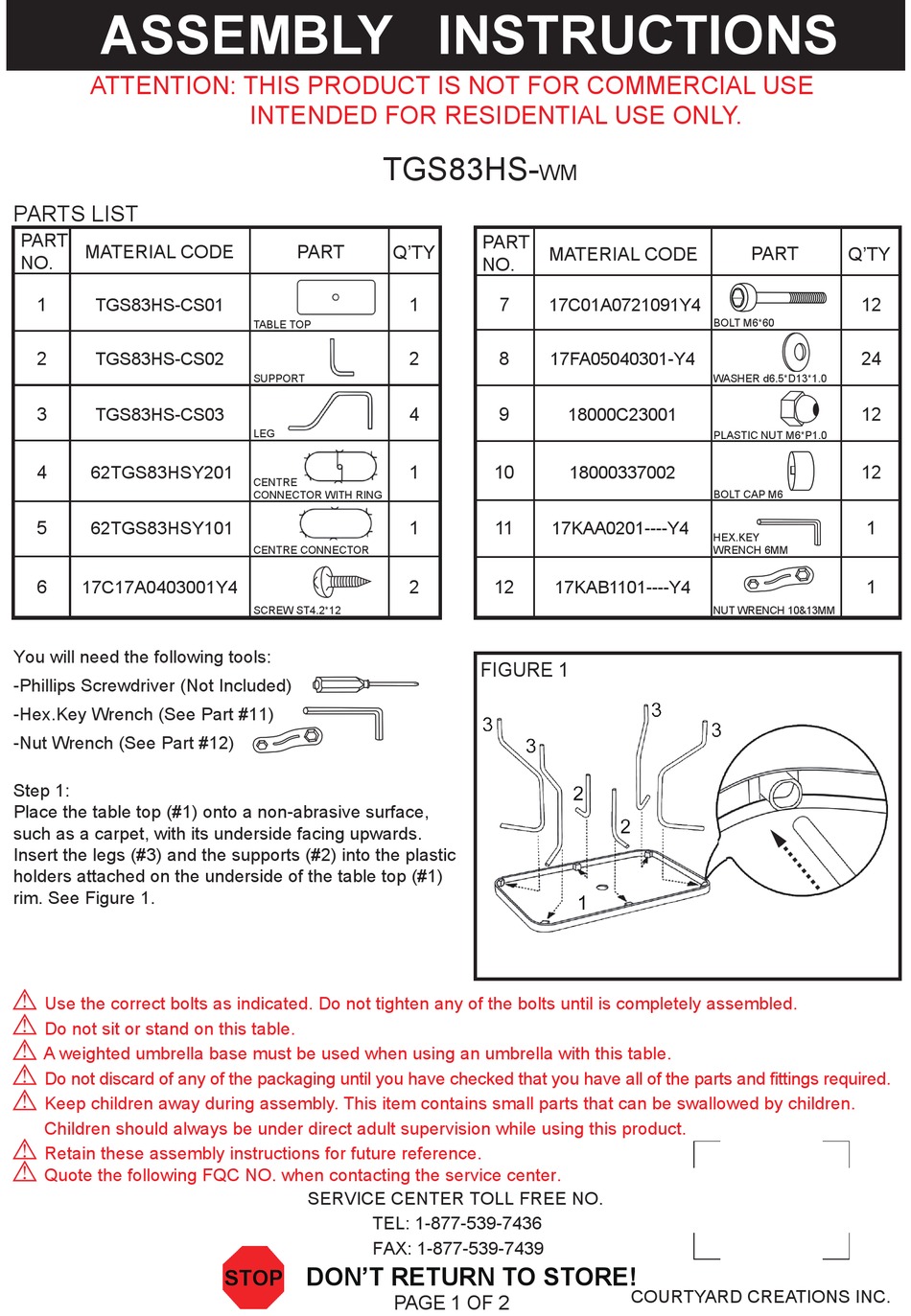 ASSEMBLY INSTRUCTIONS

ATTENTION: THIS PRODUCT IS NOT FOR COMMERCIAL USE INTENDED FOR RESIDENTIAL USE ONLY.

TGS83HS-WM

PARTS LIST

| PART NO. | MATERIAL CODE | PART | Q'TY |
|---|---|---|---|
| 1 | TGS83HS-CS01 | TABLE TOP | 1 |
| 2 | TGS83HS-CS02 | SUPPORT | 2 |
| 3 | TGS83HS-CS03 | LEG | 4 |
| 4 | 62TGS83HSY201 | CENTRE CONNECTOR WITH RING | 1 |
| 5 | 62TGS83HSY101 | CENTRE CONNECTOR | 1 |
| 6 | 17C17A0403001Y4 | SCREW ST4.2*12 | 2 |

| PART NO. | MATERIAL CODE | PART | Q'TY |
|---|---|---|---|
| 7 | 17C01A0721091Y4 | BOLT M6*60 | 12 |
| 8 | 17FA05040301-Y4 | WASHER d6.5*D13*1.0 | 24 |
| 9 | 18000C23001 | PLASTIC NUT M6*P1.0 | 12 |
| 10 | 18000337002 | BOLT CAP M6 | 12 |
| 11 | 17KAA0201----Y4 | HEX.KEY WRENCH 6MM | 1 |
| 12 | 17KAB1101----Y4 | NUT WRENCH 10&13MM | 1 |

You will need the following tools:
-Phillips Screwdriver (Not Included)
-Hex.Key Wrench (See Part #11)
-Nut Wrench (See Part #12)

Step 1:
Place the table top (#1) onto a non-abrasive surface, such as a carpet, with its underside facing upwards. Insert the legs (#3) and the supports (#2) into the plastic holders attached on the underside of the table top (#1) rim. See Figure 1.

FIGURE 1
3 3 3 3 2 2 1

Use the correct bolts as indicated. Do not tighten any of the bolts until is completely assembled.
Do not sit or stand on this table.
A weighted umbrella base must be used when using an umbrella with this table.
Do not discard of any of the packaging until you have checked that you have all of the parts and fittings required.
Keep children away during assembly. This item contains small parts that can be swallowed by children. Children should always be under direct adult supervision while using this product.
Retain these assembly instructions for future reference.
Quote the following FQC NO. when contacting the service center.

SERVICE CENTER TOLL FREE NO.
TEL: 1-877-539-7436
FAX: 1-877-539-7439

STOP DON'T RETURN TO STORE!
PAGE 1 OF 2
COURTYARD CREATIONS INC.