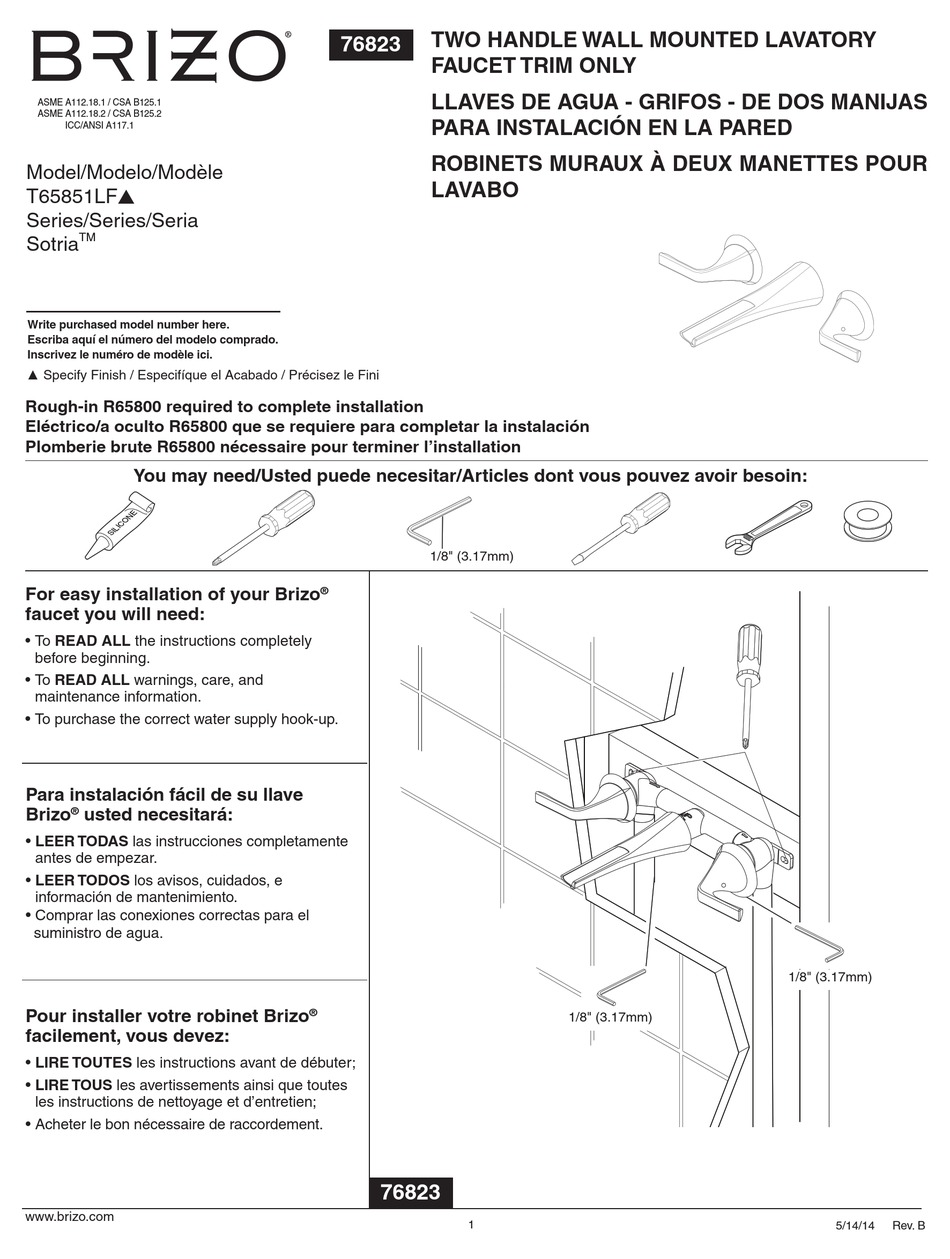 BRIZO®

ASME A112.18.1 / CSA B125.1
ASME A112.18.2 / CSA B125.2
ICC/ANSI A117.1

76823

TWO HANDLE WALL MOUNTED LAVATORY FAUCET TRIM ONLY
LLAVES DE AGUA - GRIFOS - DE DOS MANIJAS PARA INSTALACIÓN EN LA PARED
ROBINETS MURAUX À DEUX MANETTES POUR LAVABO

Model/Modelo/Modèle
T65851LF▲
Series/Series/Seria
Sotria™

Write purchased model number here.
Escriba aquí el número del modelo comprado.
Inscrivez le numéro de modèle ici.
▲ Specify Finish / Especifíque el Acabado / Précisez le Fini

Rough-in R65800 required to complete installation
Eléctrico/a oculto R65800 que se requiere para completar la instalación
Plomberie brute R65800 nécessaire pour terminer l'installation

You may need/Usted puede necesitar/Articles dont vous pouvez avoir besoin:

SILICONE

1/8" (3.17mm)

For easy installation of your Brizo® faucet you will need:
• To READ ALL the instructions completely before beginning.
• To READ ALL warnings, care, and maintenance information.
• To purchase the correct water supply hook-up.

Para instalación fácil de su llave Brizo® usted necesitará:
• LEER TODAS las instrucciones completamente antes de empezar.
• LEER TODOS los avisos, cuidados, e información de mantenimiento.
• Comprar las conexiones correctas para el suministro de agua.

Pour installer votre robinet Brizo® facilement, vous devez:
• LIRE TOUTES les instructions avant de débuter;
• LIRE TOUS les avertissements ainsi que toutes les instructions de nettoyage et d'entretien;
• Acheter le bon nécessaire de raccordement.

1/8" (3.17mm)

1/8" (3.17mm)

76823

www.brizo.com
1
5/14/14 Rev. B