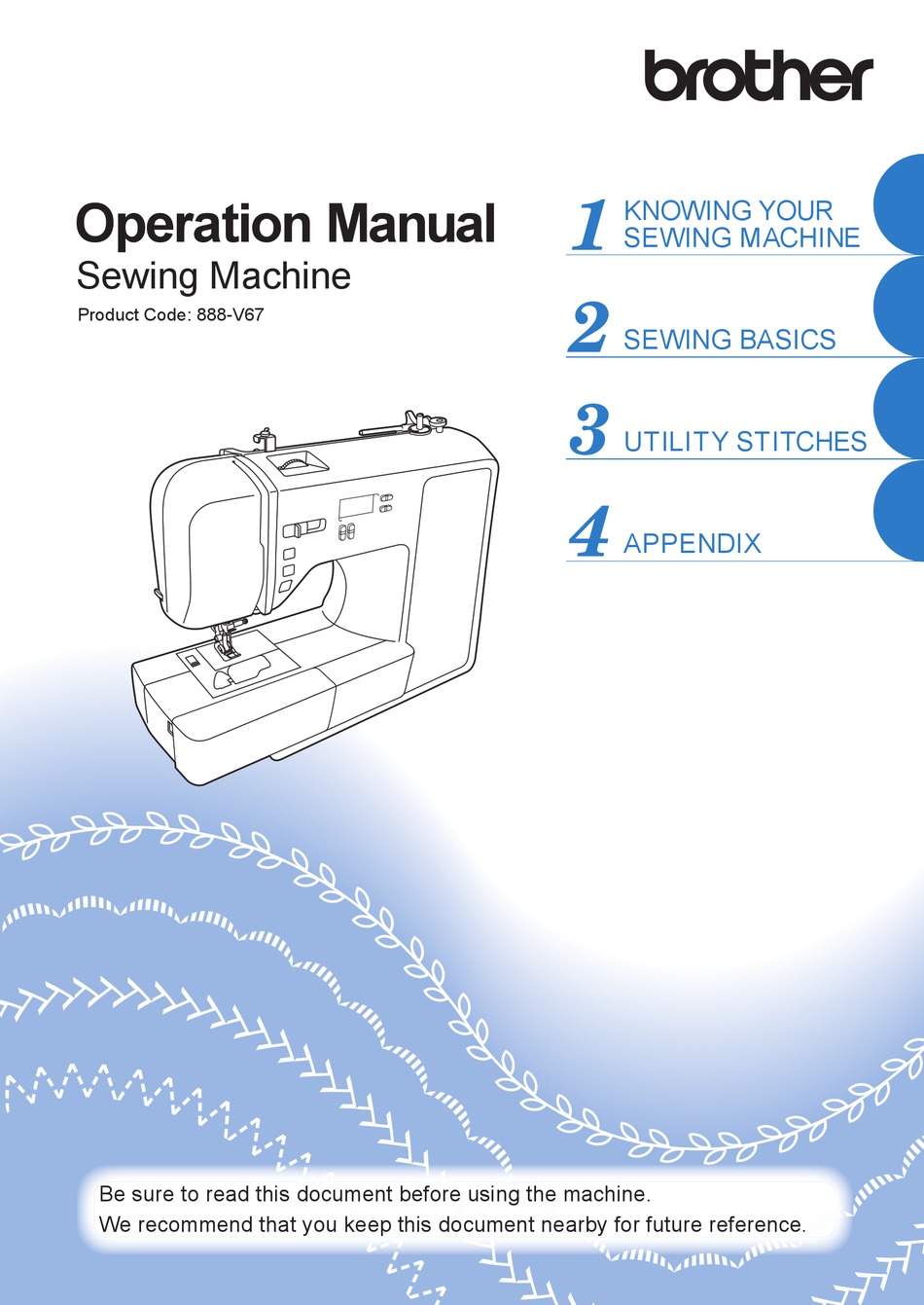 brother

Operation Manual
Sewing Machine
Product Code: 888-V67

1 KNOWING YOUR SEWING MACHINE

2 SEWING BASICS

3 UTILITY STITCHES

4 APPENDIX

Be sure to read this document before using the machine.
We recommend that you keep this document nearby for future reference.