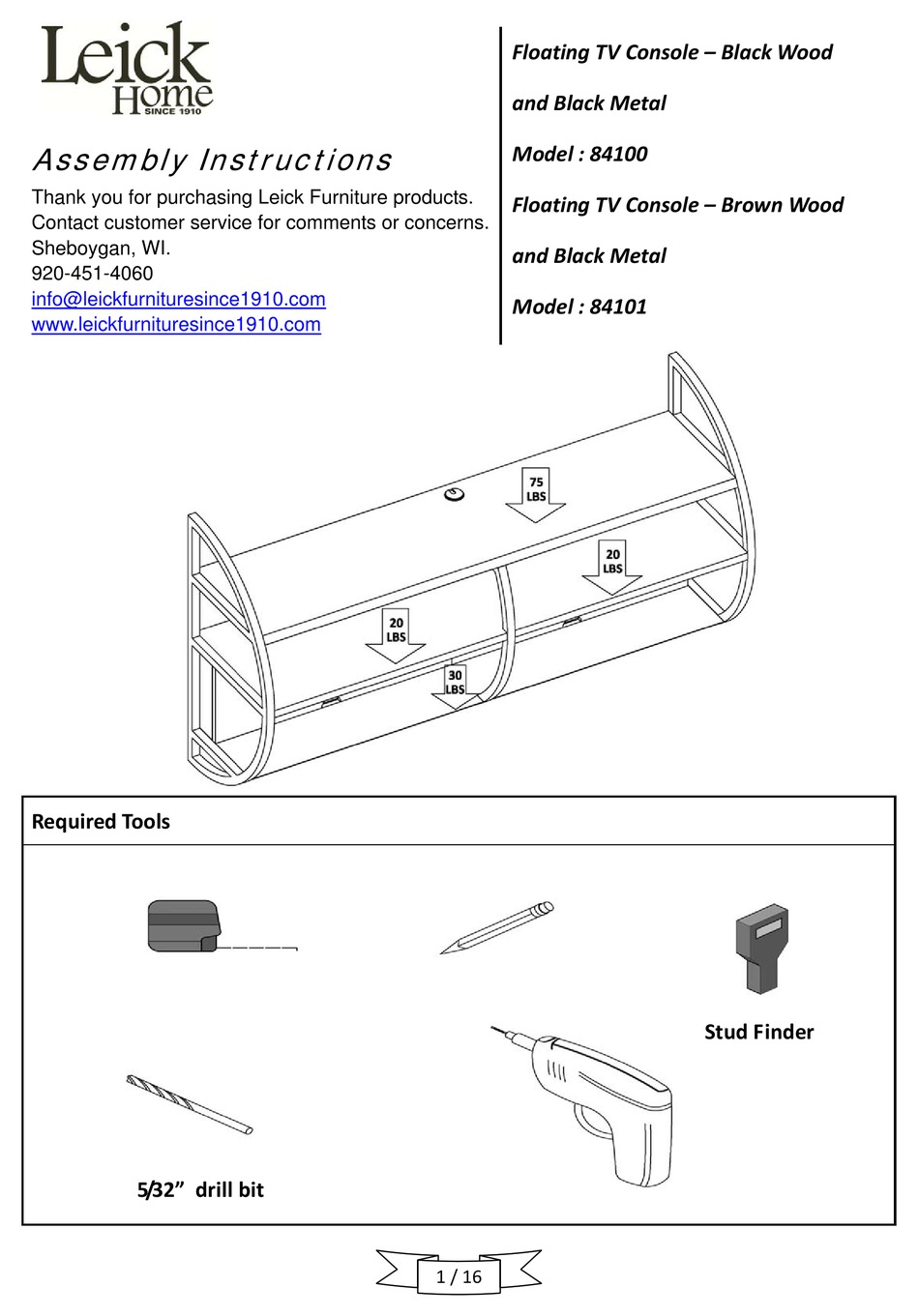 Leick Home SINCE 1910

Assembly Instructions

Thank you for purchasing Leick Furniture products. Contact customer service for comments or concerns. Sheboygan, WI.
920-451-4060
info@leickfurnituresince1910.com
www.leickfurnituresince1910.com

Floating TV Console – Black Wood and Black Metal
Model : 84100
Floating TV Console – Brown Wood and Black Metal
Model : 84101

75 LBS
20 LBS
20 LBS
30 LBS

Required Tools

Stud Finder

5/32” drill bit

1 / 16