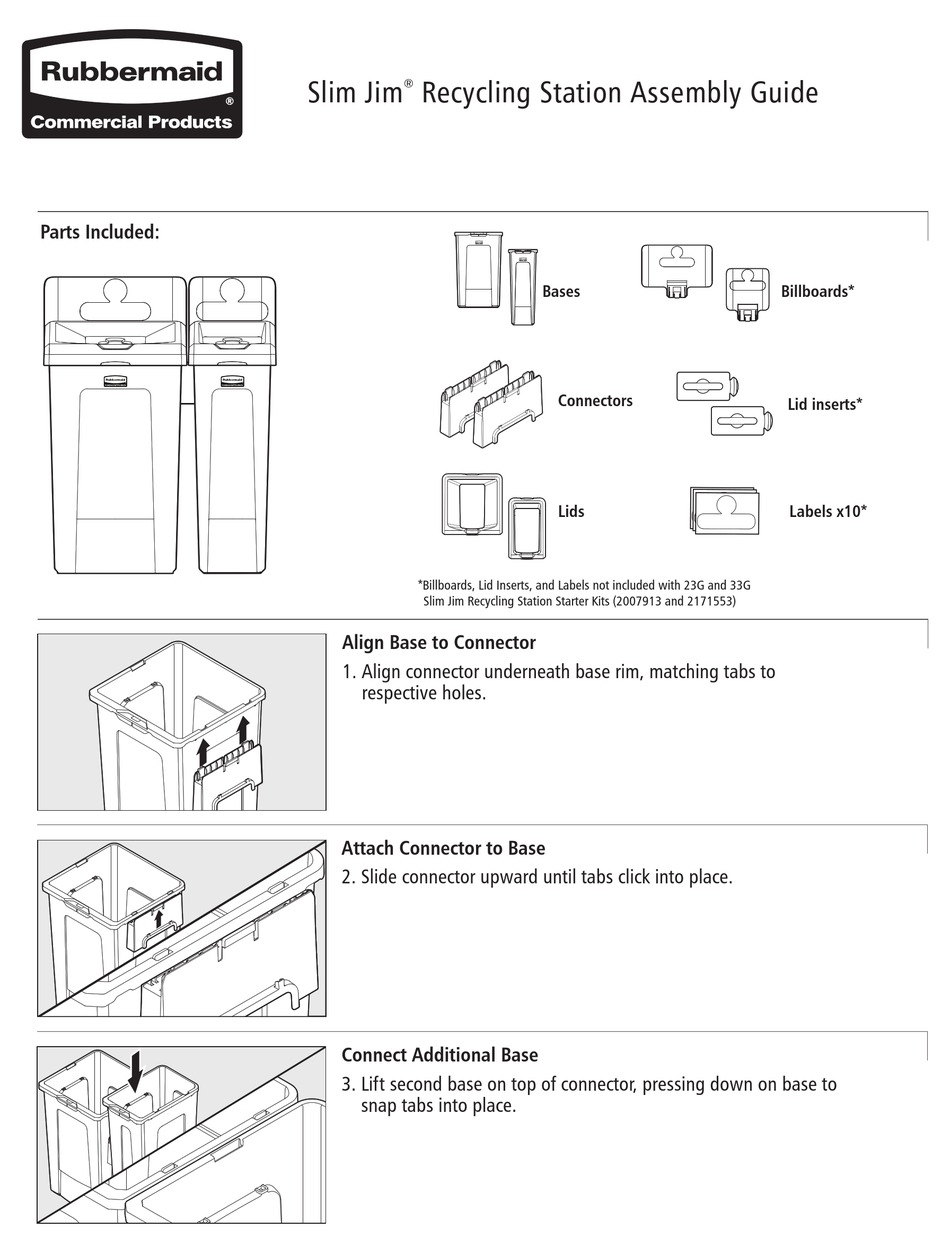 Rubbermaid®
Commercial Products

Slim Jim® Recycling Station Assembly Guide

Parts Included:

Bases

Billboards*

Connectors

Lid inserts*

Lids

Labels x10*

*Billboards, Lid Inserts, and Labels not included with 23G and 33G Slim Jim Recycling Station Starter Kits (2007913 and 2171553)

Align Base to Connector

1. Align connector underneath base rim, matching tabs to respective holes.

Attach Connector to Base

2. Slide connector upward until tabs click into place.

Connect Additional Base

3. Lift second base on top of connector, pressing down on base to snap tabs into place.