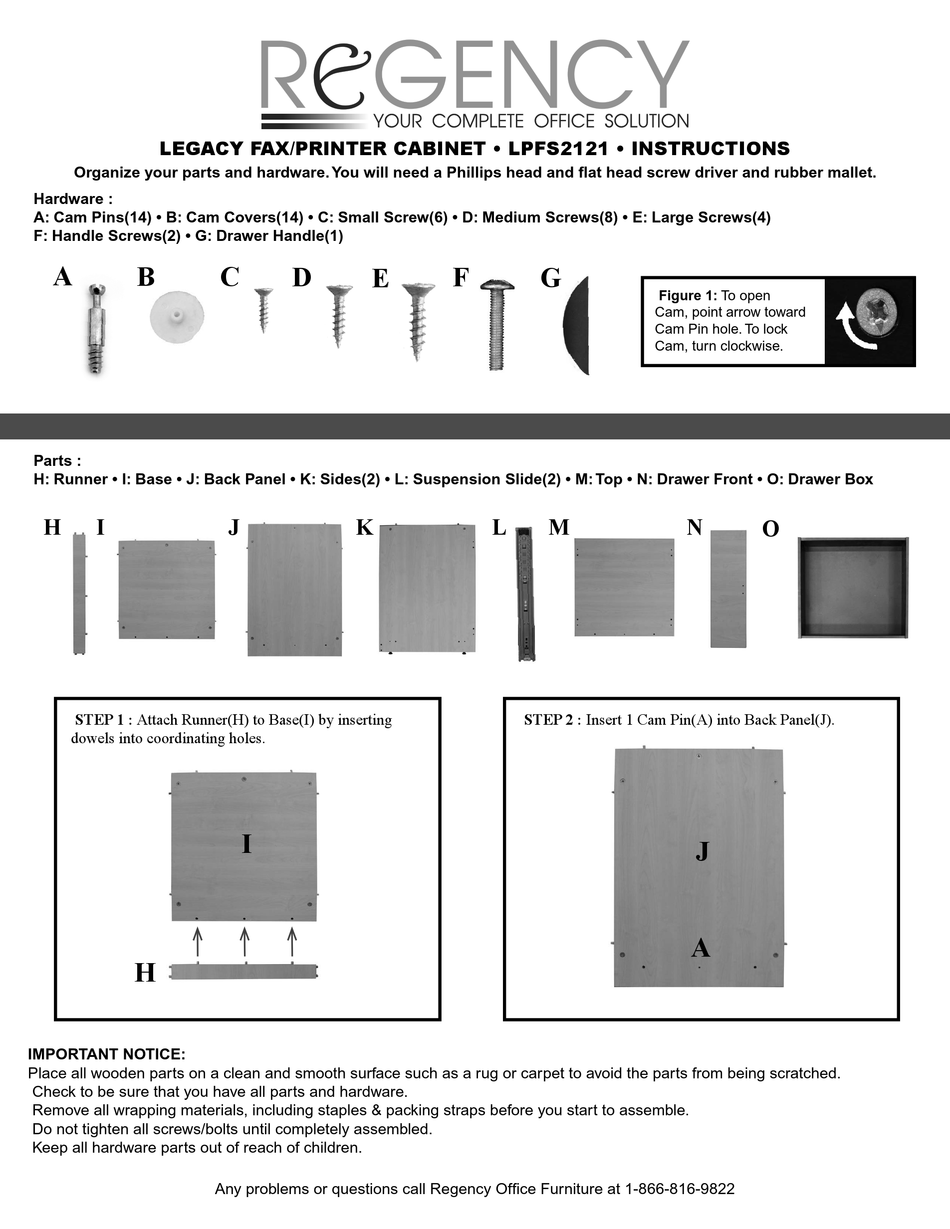 REGENCY
YOUR COMPLETE OFFICE SOLUTION

LEGACY FAX/PRINTER CABINET • LPFS2121 • INSTRUCTIONS
Organize your parts and hardware. You will need a Phillips head and flat head screw driver and rubber mallet.

Hardware :
A: Cam Pins(14) • B: Cam Covers(14) • C: Small Screw(6) • D: Medium Screws(8) • E: Large Screws(4)
F: Handle Screws(2) • G: Drawer Handle(1)

A B C D E F G

Figure 1: To open Cam, point arrow toward Cam Pin hole. To lock Cam, turn clockwise.

Parts :
H: Runner • I: Base • J: Back Panel • K: Sides(2) • L: Suspension Slide(2) • M: Top • N: Drawer Front • O: Drawer Box

H I J K L M N O

STEP 1 : Attach Runner(H) to Base(I) by inserting dowels into coordinating holes.

I
H

STEP 2 : Insert 1 Cam Pin(A) into Back Panel(J).

J
A

IMPORTANT NOTICE:
Place all wooden parts on a clean and smooth surface such as a rug or carpet to avoid the parts from being scratched.
Check to be sure that you have all parts and hardware.
Remove all wrapping materials, including staples & packing straps before you start to assemble.
Do not tighten all screws/bolts until completely assembled.
Keep all hardware parts out of reach of children.

Any problems or questions call Regency Office Furniture at 1-866-816-9822