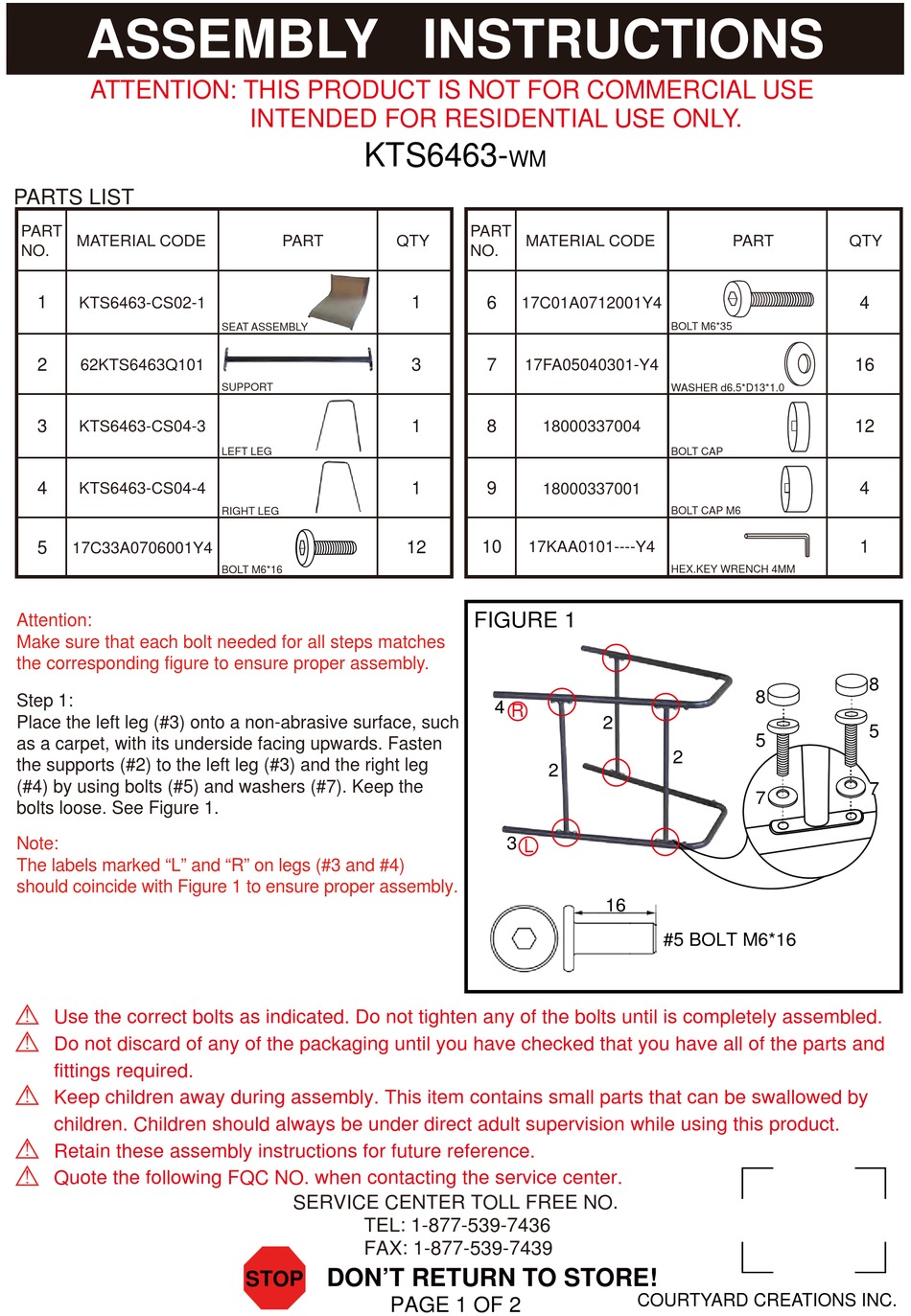 ASSEMBLY INSTRUCTIONS

ATTENTION: THIS PRODUCT IS NOT FOR COMMERCIAL USE INTENDED FOR RESIDENTIAL USE ONLY.

KTS6463-WM

PARTS LIST

| PART NO. | MATERIAL CODE | PART | QTY |
|---|---|---|---|
| 1 | KTS6463-CS02-1 | SEAT ASSEMBLY | 1 |
| 2 | 62KTS6463Q101 | SUPPORT | 3 |
| 3 | KTS6463-CS04-3 | LEFT LEG | 1 |
| 4 | KTS6463-CS04-4 | RIGHT LEG | 1 |
| 5 | 17C33A0706001Y4 | BOLT M6*16 | 12 |

| PART NO. | MATERIAL CODE | PART | QTY |
|---|---|---|---|
| 6 | 17C01A0712001Y4 | BOLT M6*35 | 4 |
| 7 | 17FA05040301-Y4 | WASHER d6.5*D13*1.0 | 16 |
| 8 | 18000337004 | BOLT CAP | 12 |
| 9 | 18000337001 | BOLT CAP M6 | 4 |
| 10 | 17KAA0101----Y4 | HEX.KEY WRENCH 4MM | 1 |

Attention:
Make sure that each bolt needed for all steps matches the corresponding figure to ensure proper assembly.

Step 1:
Place the left leg (#3) onto a non-abrasive surface, such as a carpet, with its underside facing upwards. Fasten the supports (#2) to the left leg (#3) and the right leg (#4) by using bolts (#5) and washers (#7). Keep the bolts loose. See Figure 1.

Note:
The labels marked “L” and “R” on legs (#3 and #4) should coincide with Figure 1 to ensure proper assembly.

FIGURE 1
4 R 2 2 2 3 L 8 8 5 5 7 7
16
#5 BOLT M6*16

Use the correct bolts as indicated. Do not tighten any of the bolts until is completely assembled.
Do not discard of any of the packaging until you have checked that you have all of the parts and fittings required.
Keep children away during assembly. This item contains small parts that can be swallowed by children. Children should always be under direct adult supervision while using this product.
Retain these assembly instructions for future reference.
Quote the following FQC NO. when contacting the service center.

SERVICE CENTER TOLL FREE NO.
TEL: 1-877-539-7436
FAX: 1-877-539-7439

STOP DON’T RETURN TO STORE!
PAGE 1 OF 2
COURTYARD CREATIONS INC.