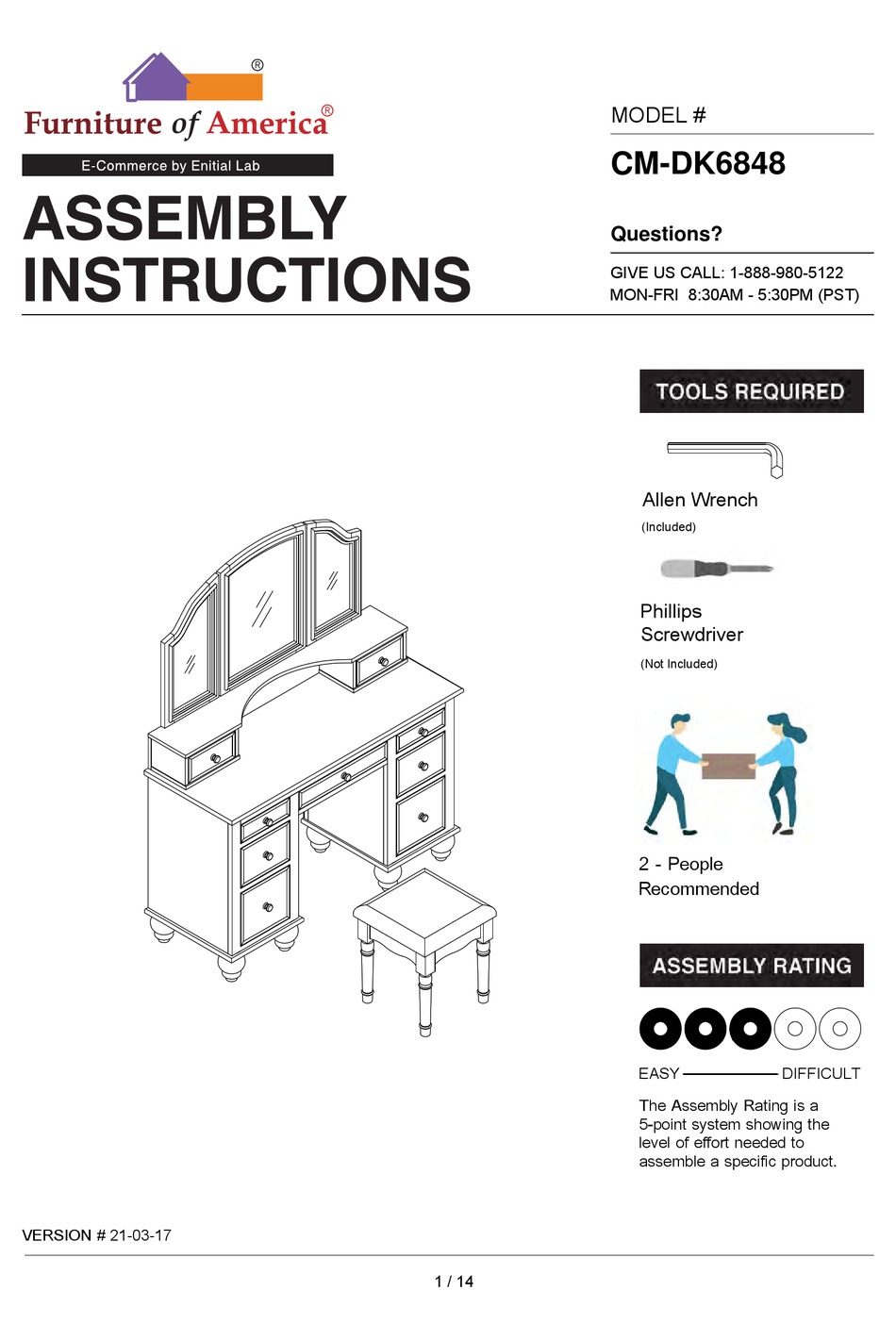 ®
Furniture of America®
E-Commerce by Enitial Lab
ASSEMBLY INSTRUCTIONS

MODEL #
CM-DK6848

Questions?
GIVE US CALL: 1-888-980-5122
MON-FRI 8:30AM - 5:30PM (PST)

TOOLS REQUIRED
Allen Wrench
(Included)
Phillips Screwdriver
(Not Included)

2 - People Recommended

ASSEMBLY RATING
EASY DIFFICULT
The Assembly Rating is a 5-point system showing the level of effort needed to assemble a specific product.

VERSION # 21-03-17

1 / 14