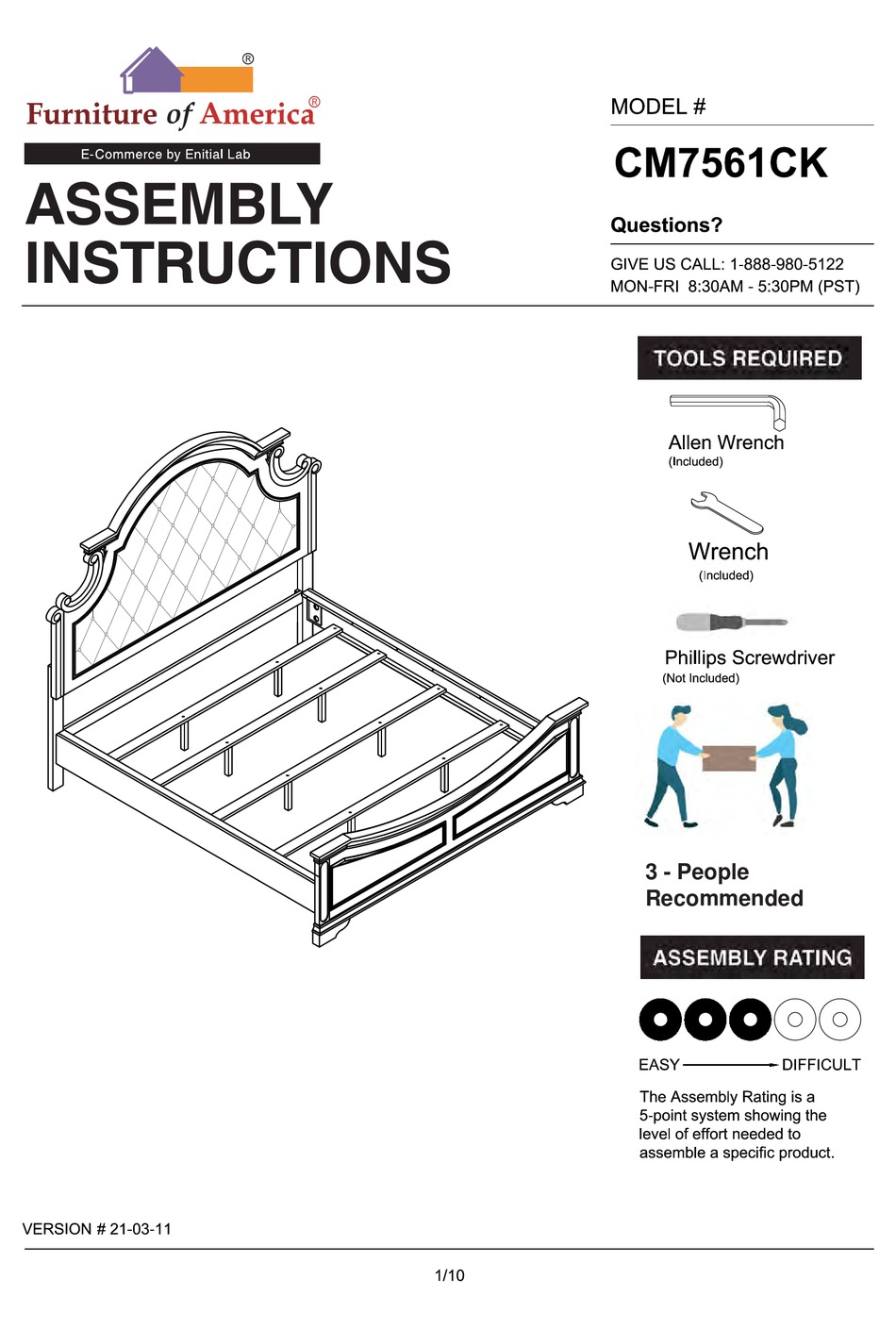 ®
Furniture of America®
E-Commerce by Enitial Lab
ASSEMBLY INSTRUCTIONS

MODEL #
CM7561CK
Questions?
GIVE US CALL: 1-888-980-5122
MON-FRI 8:30AM - 5:30PM (PST)

TOOLS REQUIRED
Allen Wrench
(Included)
Wrench
(Included)
Phillips Screwdriver
(Not Included)

3 - People Recommended

ASSEMBLY RATING
EASY DIFFICULT
The Assembly Rating is a 5-point system showing the level of effort needed to assemble a specific product.

VERSION # 21-03-11

1/10