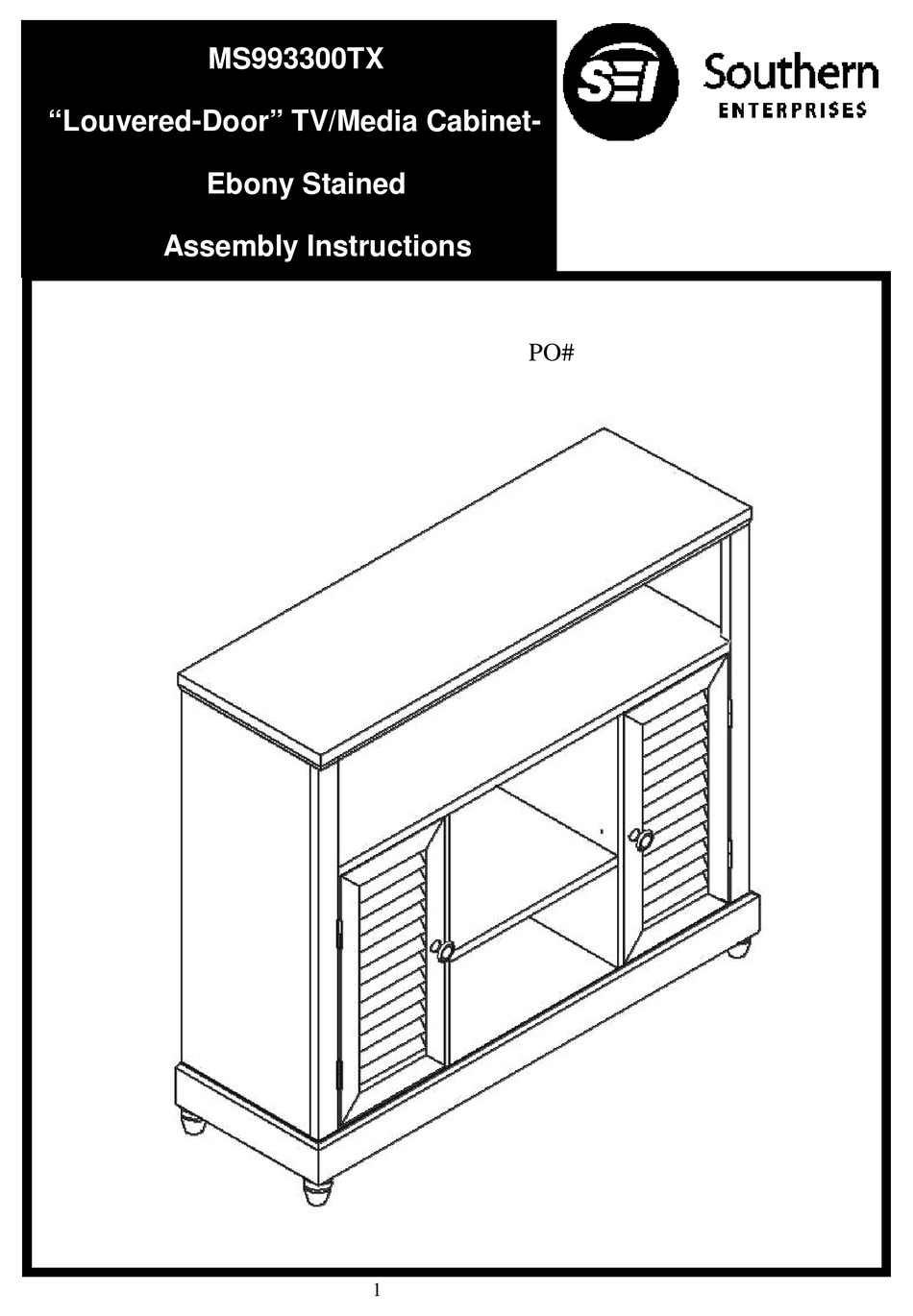 MS993300TX

“Louvered-Door” TV/Media Cabinet-

Ebony Stained

Assembly Instructions

SEI Southern ENTERPRISES

PO#

1