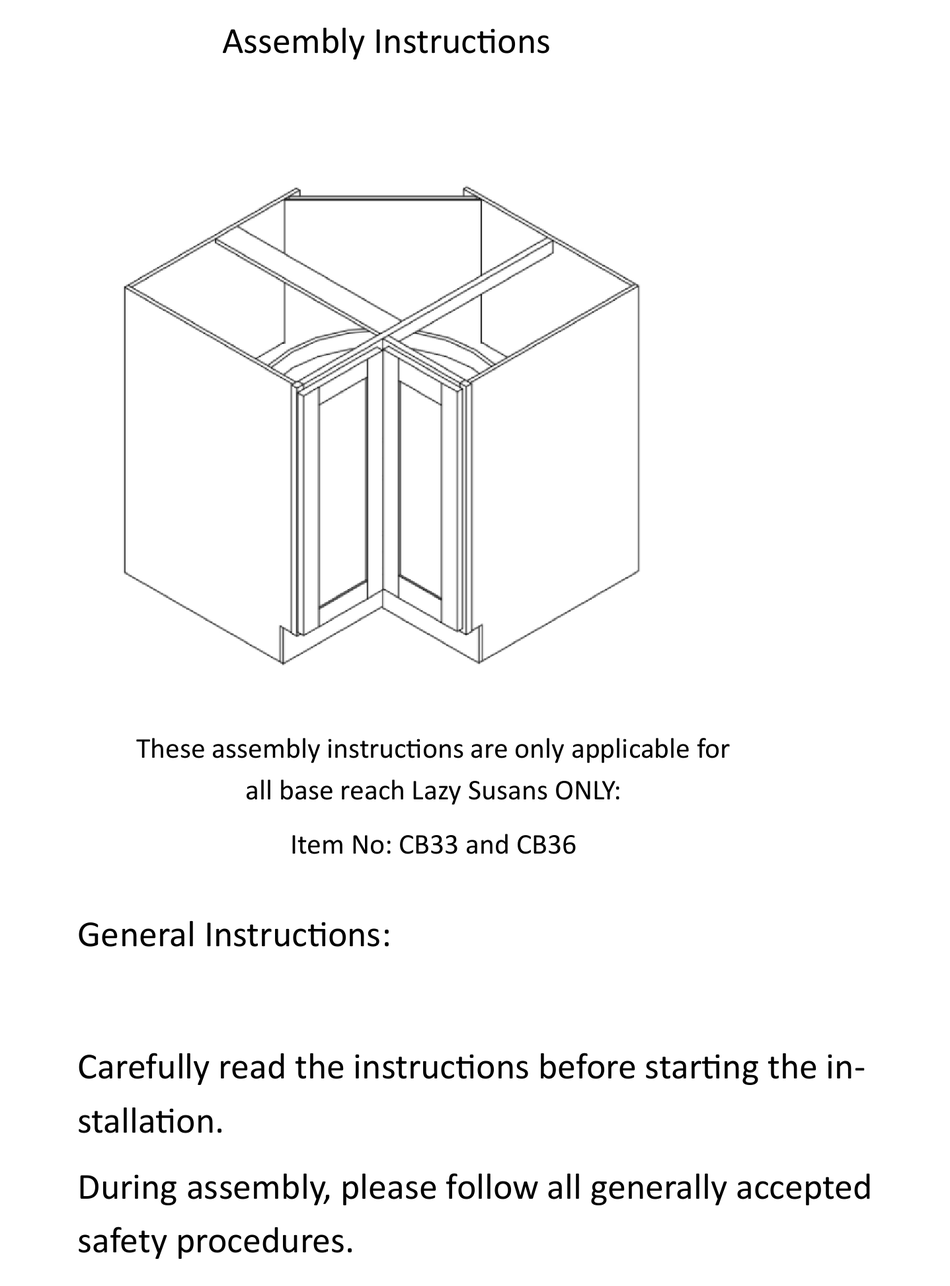 Assembly Instructions

These assembly instructions are only applicable for all base reach Lazy Susans ONLY:

Item No: CB33 and CB36

General Instructions:

Carefully read the instructions before starting the installation.

During assembly, please follow all generally accepted safety procedures.