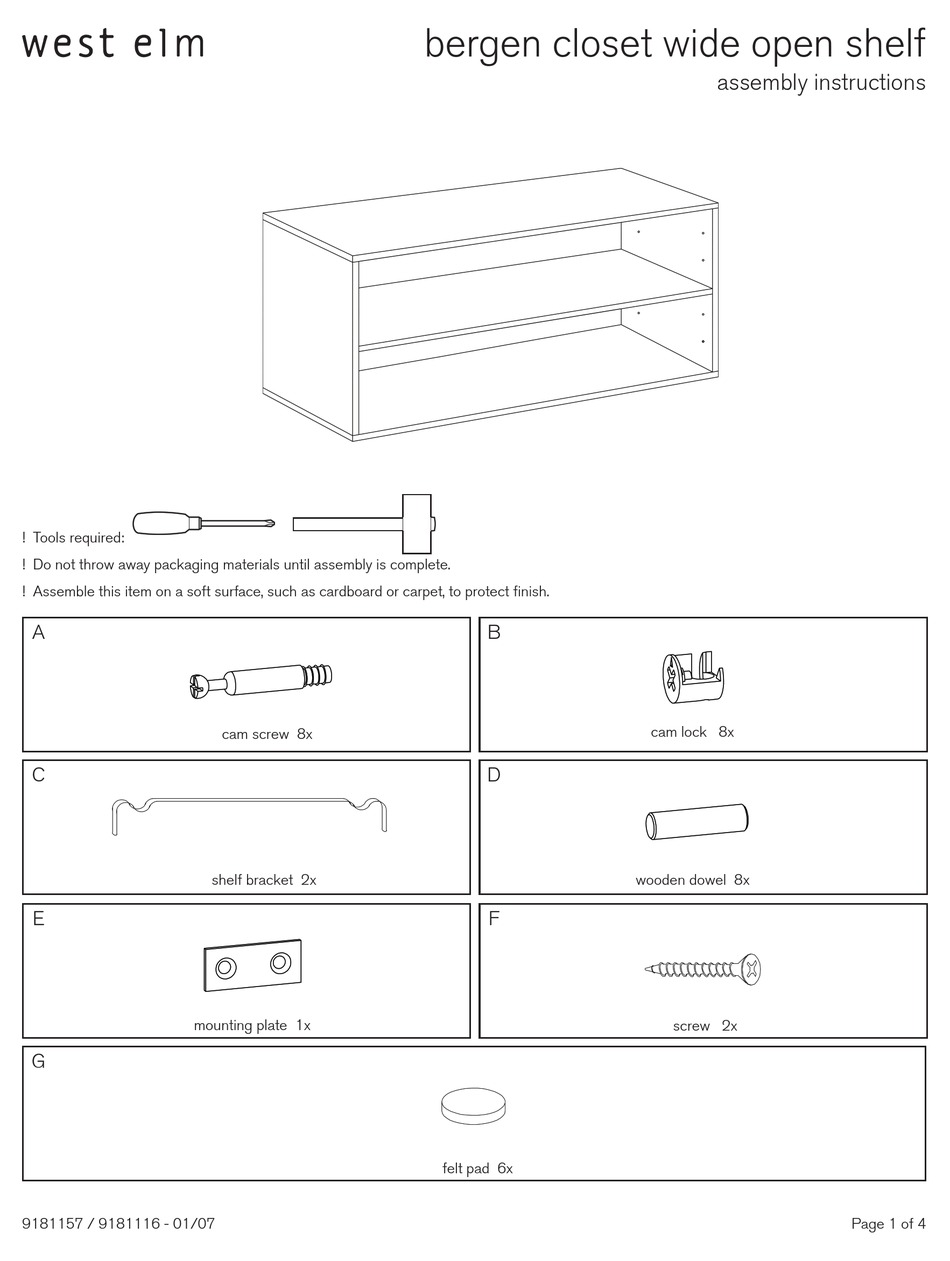 west elm

bergen closet wide open shelf
assembly instructions

! Tools required:

! Do not throw away packaging materials until assembly is complete.

! Assemble this item on a soft surface, such as cardboard or carpet, to protect finish.

A
cam screw 8x

B
cam lock 8x

C
shelf bracket 2x

D
wooden dowel 8x

E
mounting plate 1x

F
screw 2x

G
felt pad 6x

9181157 / 9181116 - 01/07

Page 1 of 4