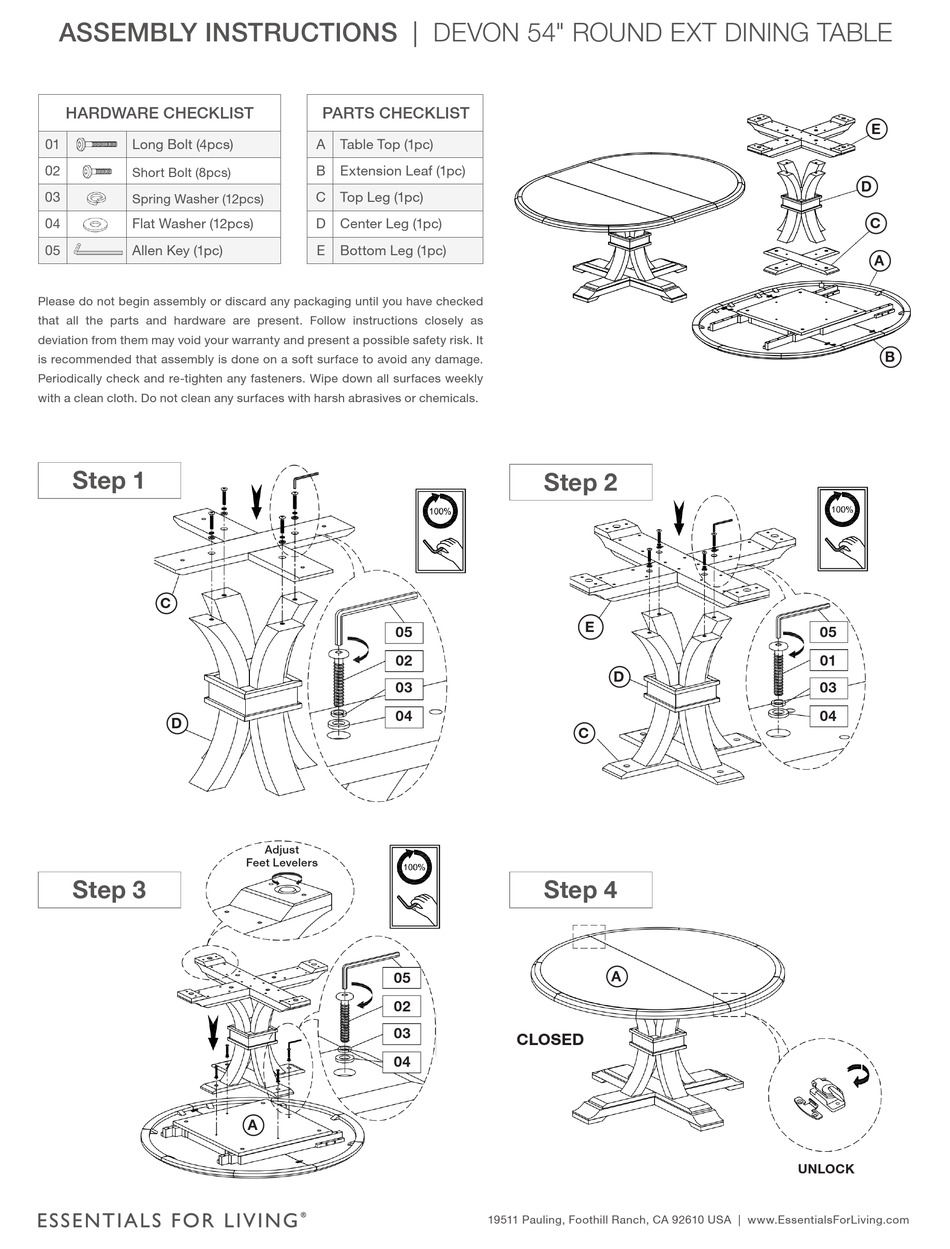 ASSEMBLY INSTRUCTIONS | DEVON 54" ROUND EXT DINING TABLE

| HARDWARE CHECKLIST | | |
|---|---|---|
| 01 | | Long Bolt (4pcs) |
| 02 | | Short Bolt (8pcs) |
| 03 | | Spring Washer (12pcs) |
| 04 | | Flat Washer (12pcs) |
| 05 | | Allen Key (1pc) |

| PARTS CHECKLIST | |
|---|---|
| A | Table Top (1pc) |
| B | Extension Leaf (1pc) |
| C | Top Leg (1pc) |
| D | Center Leg (1pc) |
| E | Bottom Leg (1pc) |

E
D
C
A
B

Please do not begin assembly or discard any packaging until you have checked that all the parts and hardware are present. Follow instructions closely as deviation from them may void your warranty and present a possible safety risk. It is recommended that assembly is done on a soft surface to avoid any damage. Periodically check and re-tighten any fasteners. Wipe down all surfaces weekly with a clean cloth. Do not clean any surfaces with harsh abrasives or chemicals.

Step 1

100%

C
D
05
02
03
04

Step 2

100%

E
D
C
05
01
03
04

Step 3

Adjust Feet Levelers

100%

05
02
03
04
A

Step 4

A
CLOSED
UNLOCK

ESSENTIALS FOR LIVING®

19511 Pauling, Foothill Ranch, CA 92610 USA | www.EssentialsForLiving.com