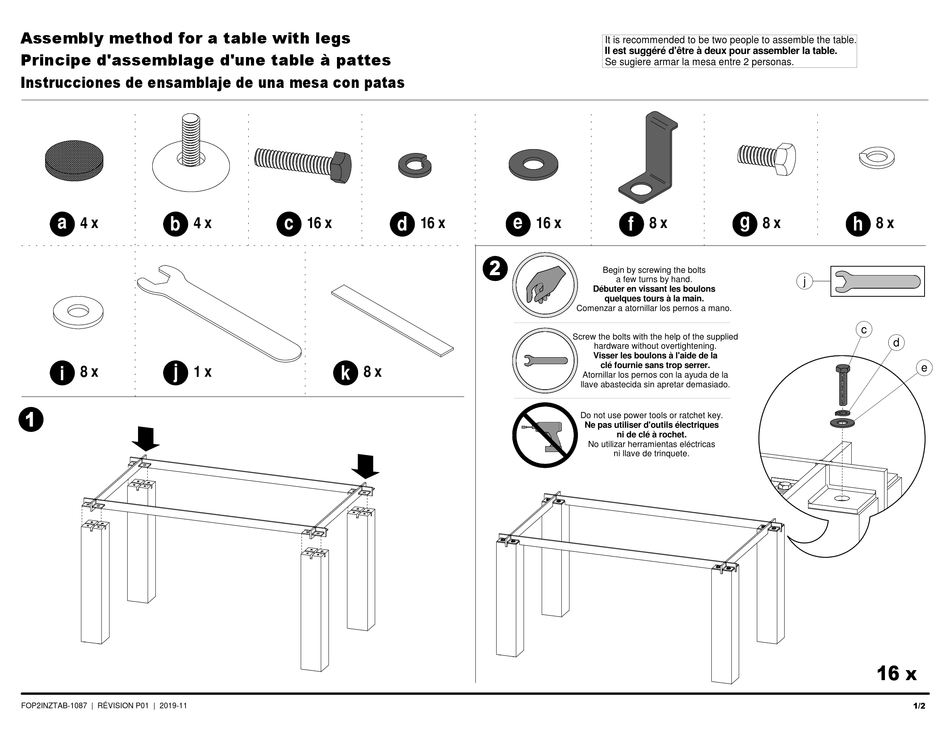 Assembly method for a table with legs
Principe d'assemblage d'une table à pattes
Instrucciones de ensamblaje de una mesa con patas

It is recommended to be two people to assemble the table.
Il est suggéré d'être à deux pour assembler la table.
Se sugiere armar la mesa entre 2 personas.

a 4 x
b 4 x
c 16 x
d 16 x
e 16 x
f 8 x
g 8 x
h 8 x
i 8 x
j 1 x
k 8 x

1

2

Begin by screwing the bolts a few turns by hand.
Débuter en vissant les boulons quelques tours à la main.
Comenzar a atornillar los pernos a mano.

Screw the bolts with the help of the supplied hardware without overtightening.
Visser les boulons à l'aide de la clé fournie sans trop serrer.
Atornillar los pernos con la ayuda de la llave abastecida sin apretar demasiado.

Do not use power tools or ratchet key.
Ne pas utiliser d'outils électriques ni de clé à rochet.
No utilizar herramientas eléctricas ni llave de trinquete.

j
c
d
e

16 x

FOP2INZTAB-1087 | RÉVISION P01 | 2019-11
1/2