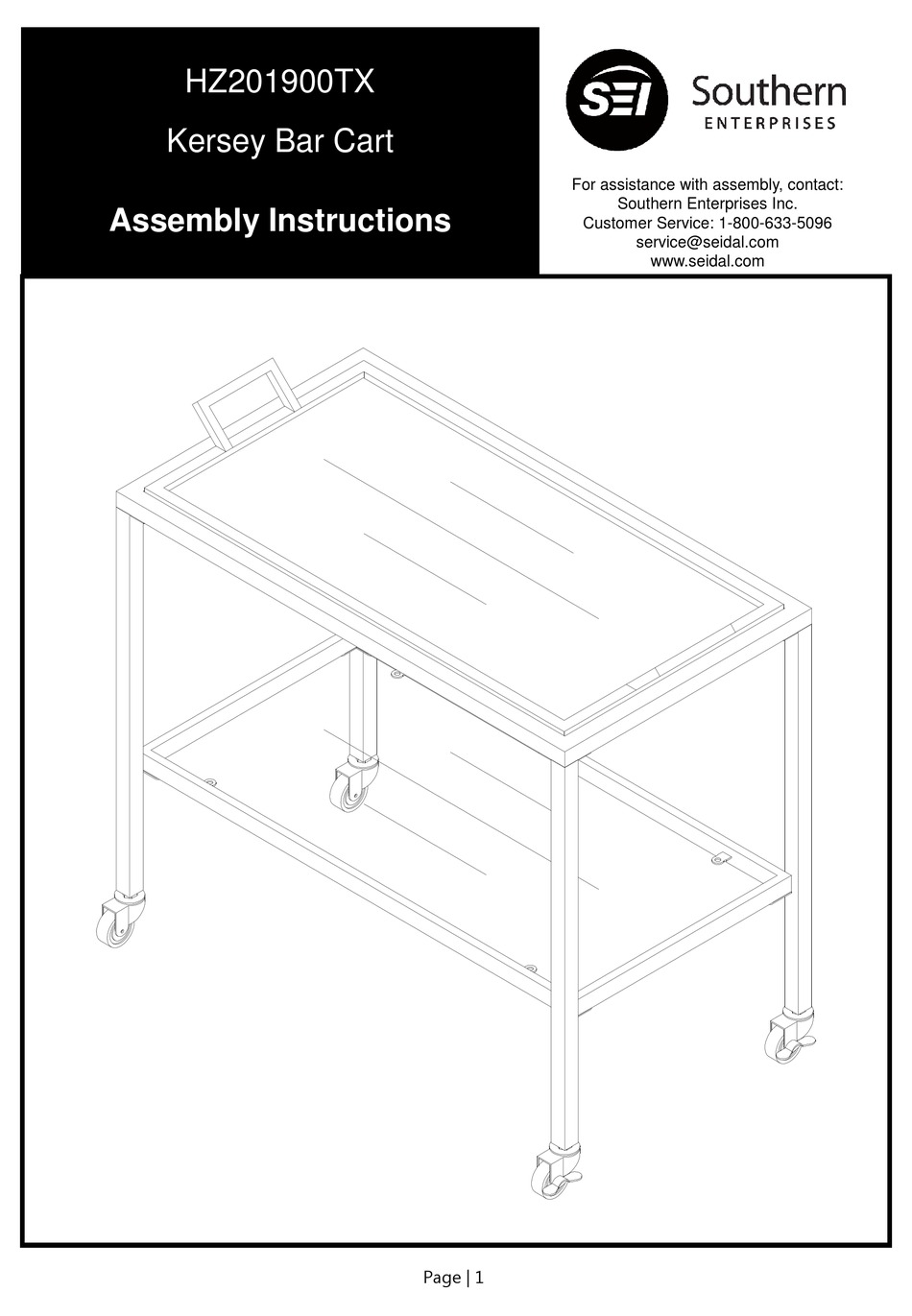 HZ201900TX

Kersey Bar Cart

Assembly Instructions

SEI Southern ENTERPRISES

For assistance with assembly, contact:
Southern Enterprises Inc.
Customer Service: 1-800-633-5096
service@seidal.com
www.seidal.com

Page | 1