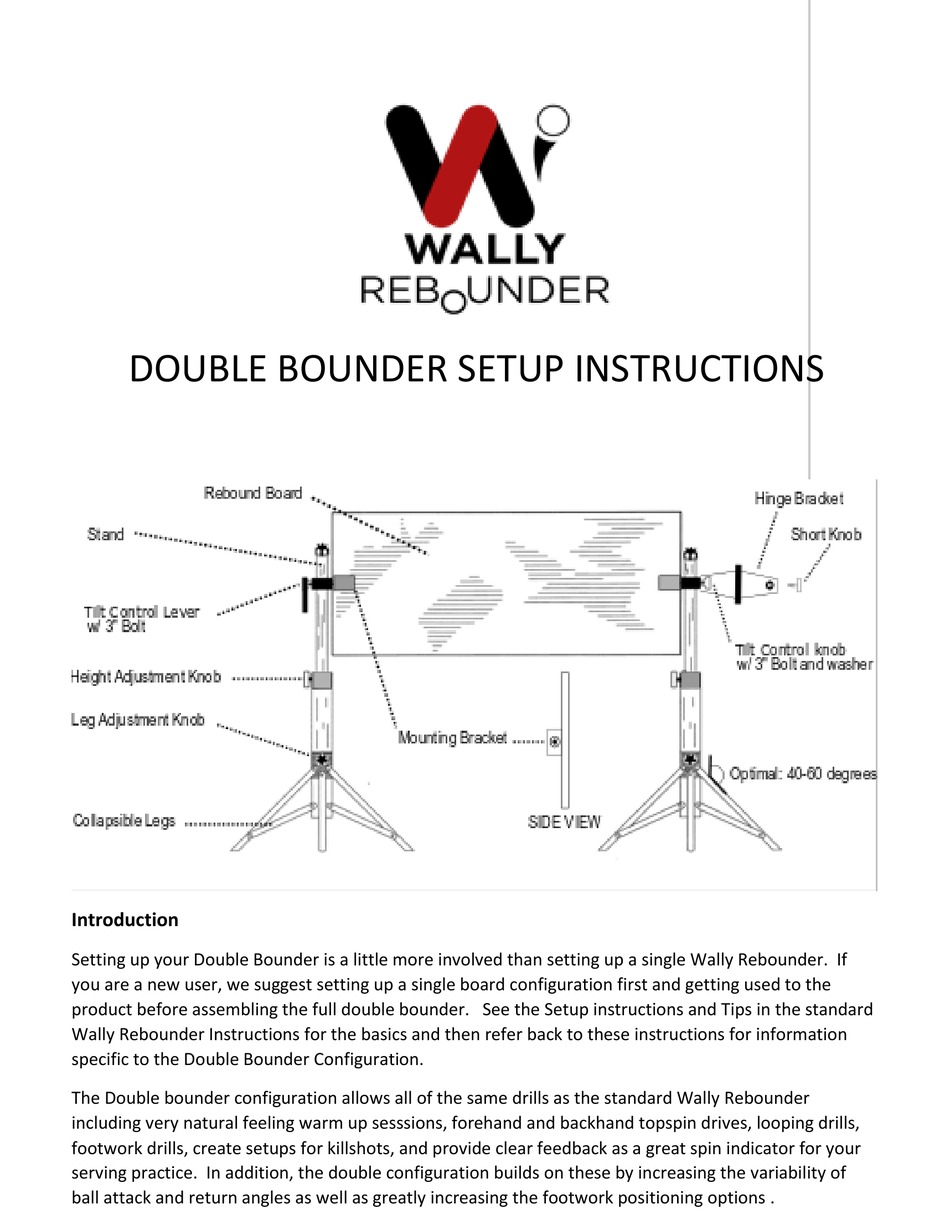 WALLY
REBOUNDER

DOUBLE BOUNDER SETUP INSTRUCTIONS

Rebound Board
Stand
Tilt Control Lever w/ 3" Bolt
Height Adjustment Knob
Leg Adjustment Knob
Collapsible Legs
Mounting Bracket
SIDE VIEW
Hinge Bracket
Short Knob
Tilt Control knob w/ 3" Bolt and washer
Optimal: 40-60 degrees

Introduction

Setting up your Double Bounder is a little more involved than setting up a single Wally Rebounder. If you are a new user, we suggest setting up a single board configuration first and getting used to the product before assembling the full double bounder. See the Setup instructions and Tips in the standard Wally Rebounder Instructions for the basics and then refer back to these instructions for information specific to the Double Bounder Configuration.

The Double bounder configuration allows all of the same drills as the standard Wally Rebounder including very natural feeling warm up sesssions, forehand and backhand topspin drives, looping drills, footwork drills, create setups for killshots, and provide clear feedback as a great spin indicator for your serving practice. In addition, the double configuration builds on these by increasing the variability of ball attack and return angles as well as greatly increasing the footwork positioning options .