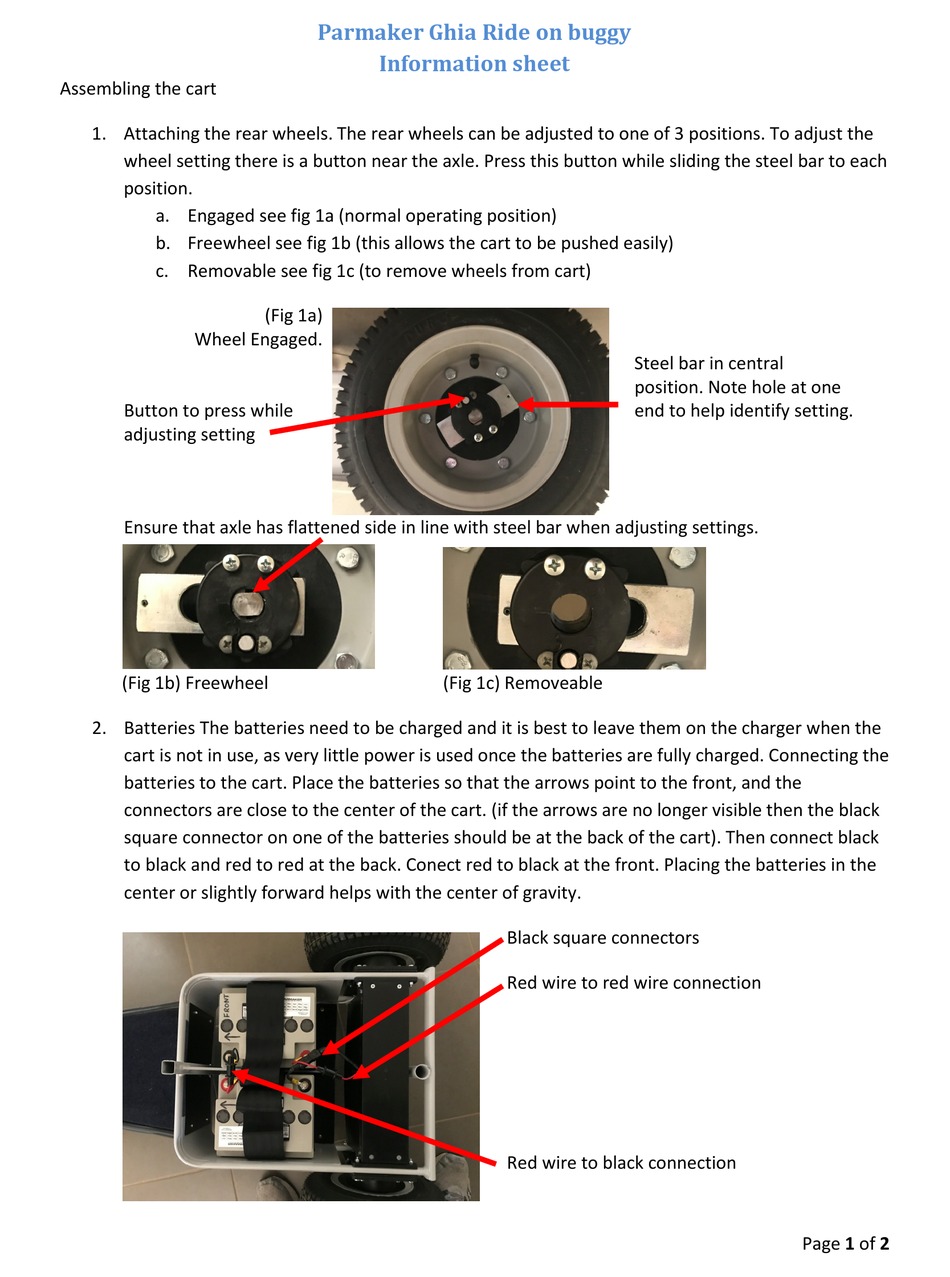 Parmaker Ghia Ride on buggy
Information sheet

Assembling the cart

1. Attaching the rear wheels. The rear wheels can be adjusted to one of 3 positions. To adjust the wheel setting there is a button near the axle. Press this button while sliding the steel bar to each position.
a. Engaged see fig 1a (normal operating position)
b. Freewheel see fig 1b (this allows the cart to be pushed easily)
c. Removable see fig 1c (to remove wheels from cart)

(Fig 1a)
Wheel Engaged.

Button to press while adjusting setting

Steel bar in central position. Note hole at one end to help identify setting.

Ensure that axle has flattened side in line with steel bar when adjusting settings.

(Fig 1b) Freewheel

(Fig 1c) Removeable

2. Batteries The batteries need to be charged and it is best to leave them on the charger when the cart is not in use, as very little power is used once the batteries are fully charged. Connecting the batteries to the cart. Place the batteries so that the arrows point to the front, and the connectors are close to the center of the cart. (if the arrows are no longer visible then the black square connector on one of the batteries should be at the back of the cart). Then connect black to black and red to red at the back. Conect red to black at the front. Placing the batteries in the center or slightly forward helps with the center of gravity.

FRONT

Black square connectors

Red wire to red wire connection

Red wire to black connection

Page 1 of 2