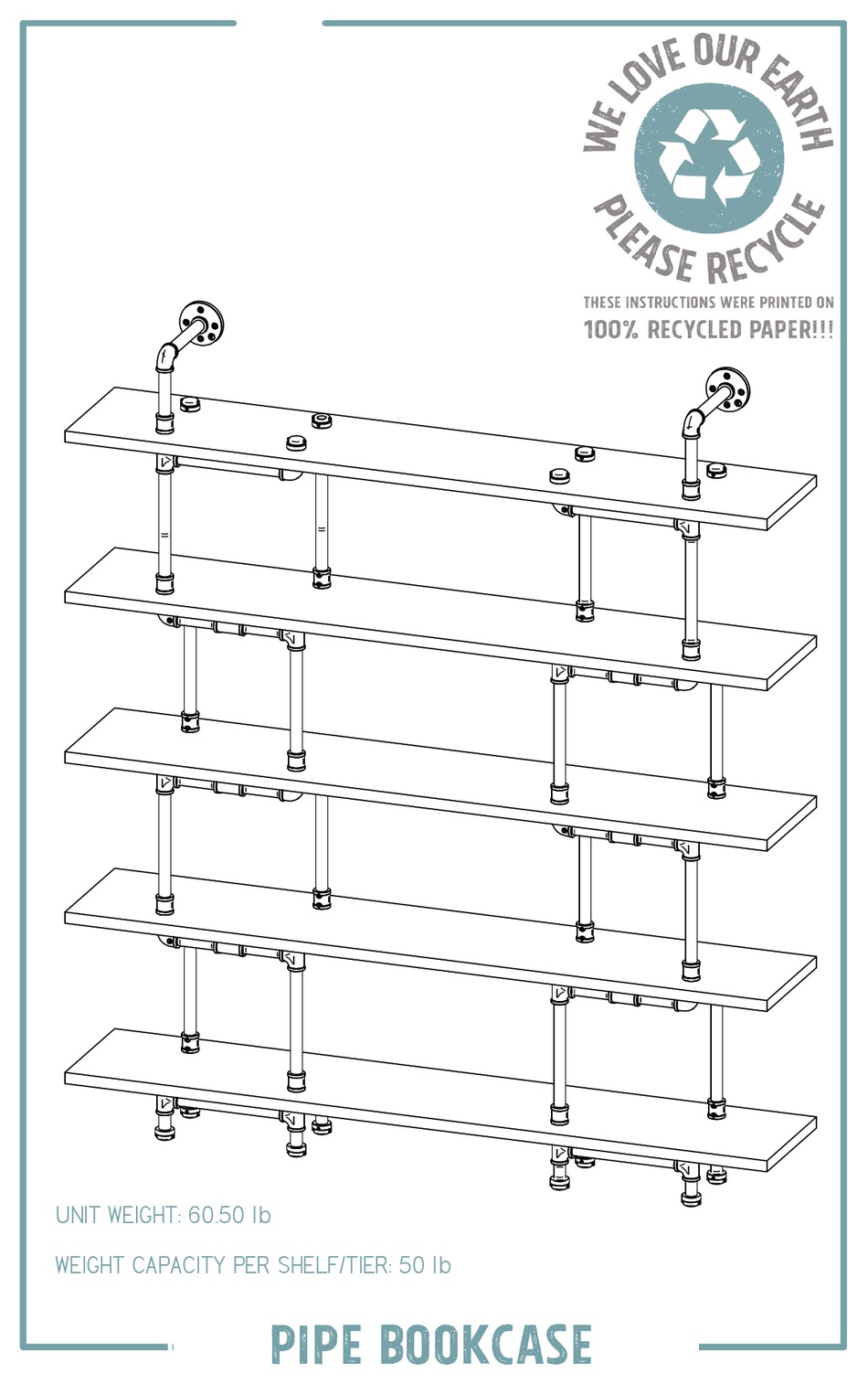 WE LOVE OUR EARTH
PLEASE RECYCLE

THESE INSTRUCTIONS WERE PRINTED ON
100% RECYCLED PAPER!!!

UNIT WEIGHT: 60.50 lb

WEIGHT CAPACITY PER SHELF/TIER: 50 lb

PIPE BOOKCASE