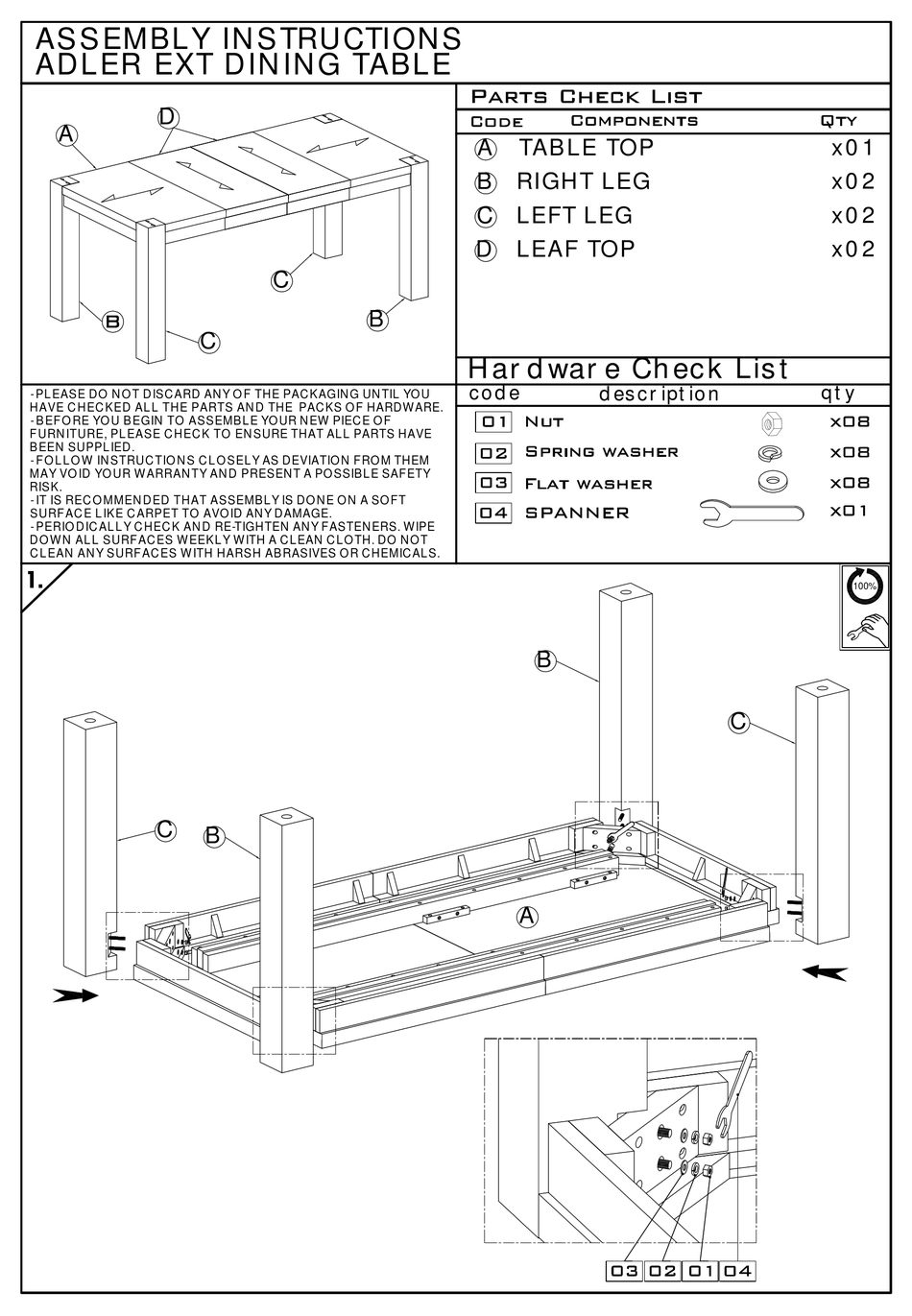 ASSEMBLY INSTRUCTIONS
ADLER EXT DINING TABLE

A D C B B C

PARTS CHECK LIST

| CODE | COMPONENTS | QTY |
|---|---|---|
| A | TABLE TOP | x01 |
| B | RIGHT LEG | x02 |
| C | LEFT LEG | x02 |
| D | LEAF TOP | x02 |

Hardware Check List

| code | description | qty |
|---|---|---|
| 01 | NUT | x08 |
| 02 | SPRING WASHER | x08 |
| 03 | FLAT WASHER | x08 |
| 04 | SPANNER | x01 |

-PLEASE DO NOT DISCARD ANY OF THE PACKAGING UNTIL YOU HAVE CHECKED ALL THE PARTS AND THE PACKS OF HARDWARE.
-BEFORE YOU BEGIN TO ASSEMBLE YOUR NEW PIECE OF FURNITURE, PLEASE CHECK TO ENSURE THAT ALL PARTS HAVE BEEN SUPPLIED.
-FOLLOW INSTRUCTIONS CLOSELY AS DEVIATION FROM THEM MAY VOID YOUR WARRANTY AND PRESENT A POSSIBLE SAFETY RISK.
-IT IS RECOMMENDED THAT ASSEMBLY IS DONE ON A SOFT SURFACE LIKE CARPET TO AVOID ANY DAMAGE.
-PERIODICALLY CHECK AND RE-TIGHTEN ANY FASTENERS. WIPE DOWN ALL SURFACES WEEKLY WITH A CLEAN CLOTH. DO NOT CLEAN ANY SURFACES WITH HARSH ABRASIVES OR CHEMICALS.

1.

100%

B C C B A

03 02 01 04