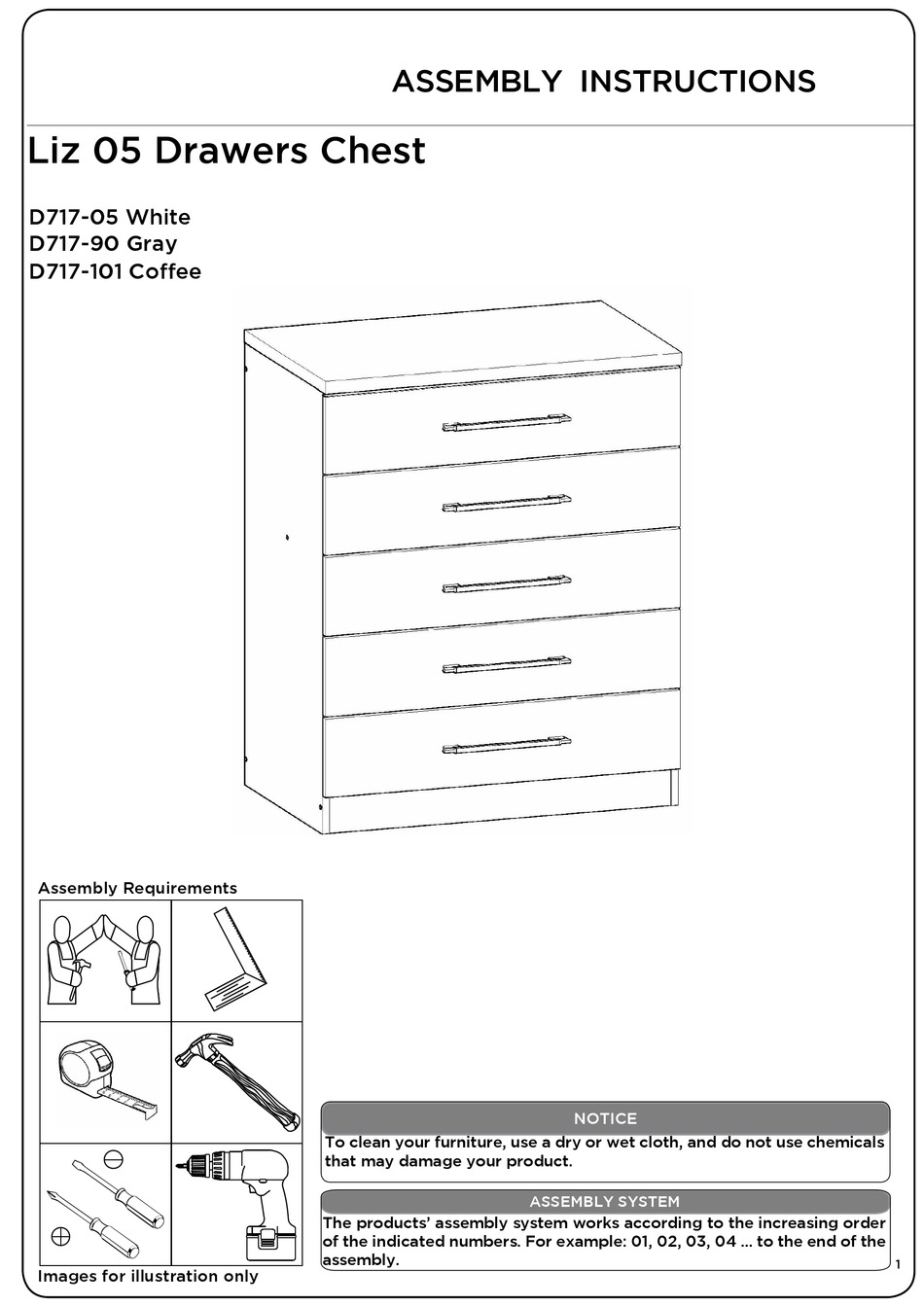 ASSEMBLY INSTRUCTIONS

Liz 05 Drawers Chest

D717-05 White
D717-90 Gray
D717-101 Coffee

Assembly Requirements

Images for illustration only

NOTICE

To clean your furniture, use a dry or wet cloth, and do not use chemicals that may damage your product.

ASSEMBLY SYSTEM

The products' assembly system works according to the increasing order of the indicated numbers. For example: 01, 02, 03, 04 ... to the end of the assembly.

1