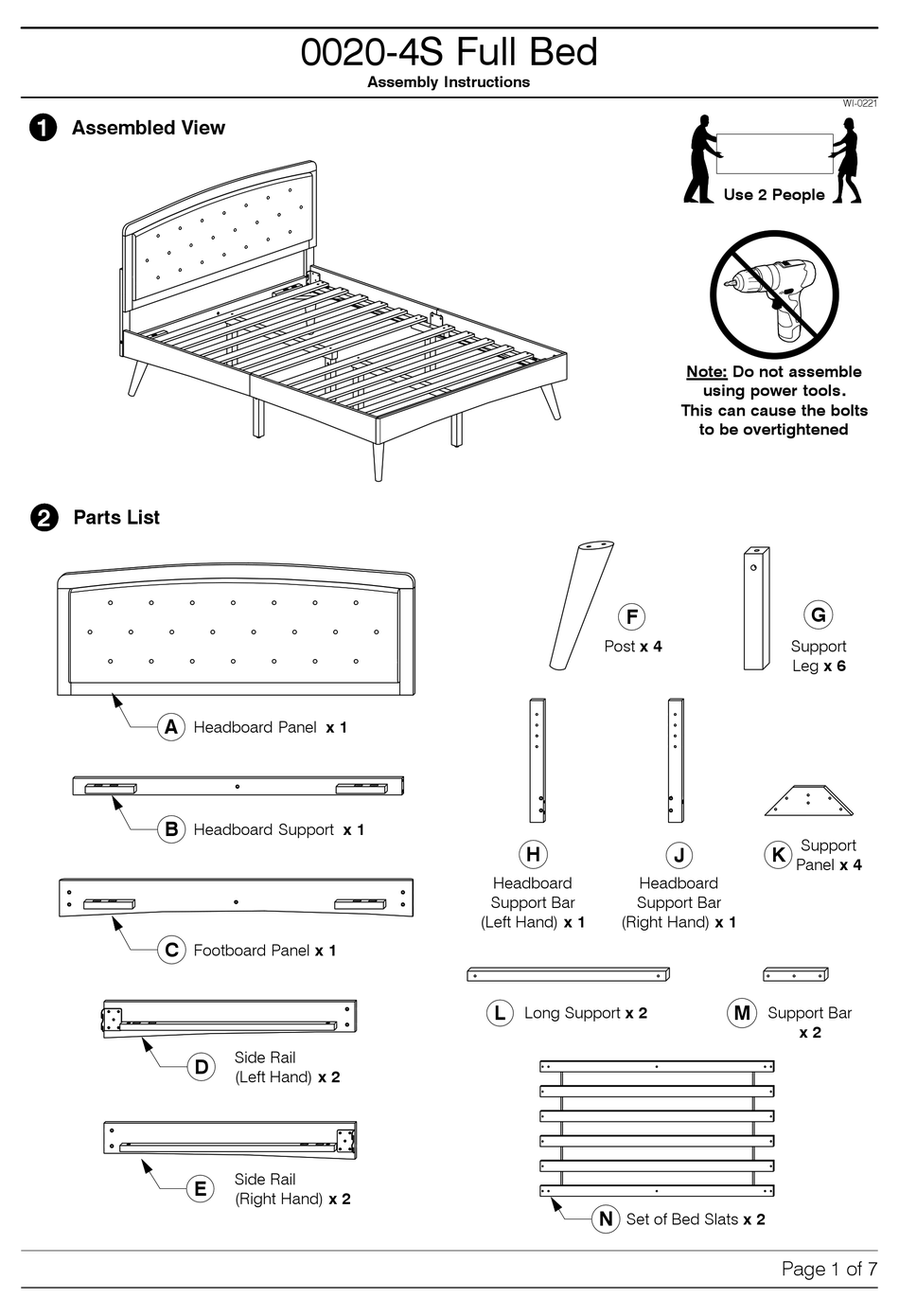 0020-4S Full Bed
Assembly Instructions

WI-0221

1 Assembled View

Use 2 People

Note: Do not assemble using power tools. This can cause the bolts to be overtightened

2 Parts List

A Headboard Panel x 1

B Headboard Support x 1

C Footboard Panel x 1

D Side Rail (Left Hand) x 2

E Side Rail (Right Hand) x 2

F Post x 4

G Support Leg x 6

H Headboard Support Bar (Left Hand) x 1

J Headboard Support Bar (Right Hand) x 1

K Support Panel x 4

L Long Support x 2

M Support Bar x 2

N Set of Bed Slats x 2

Page 1 of 7