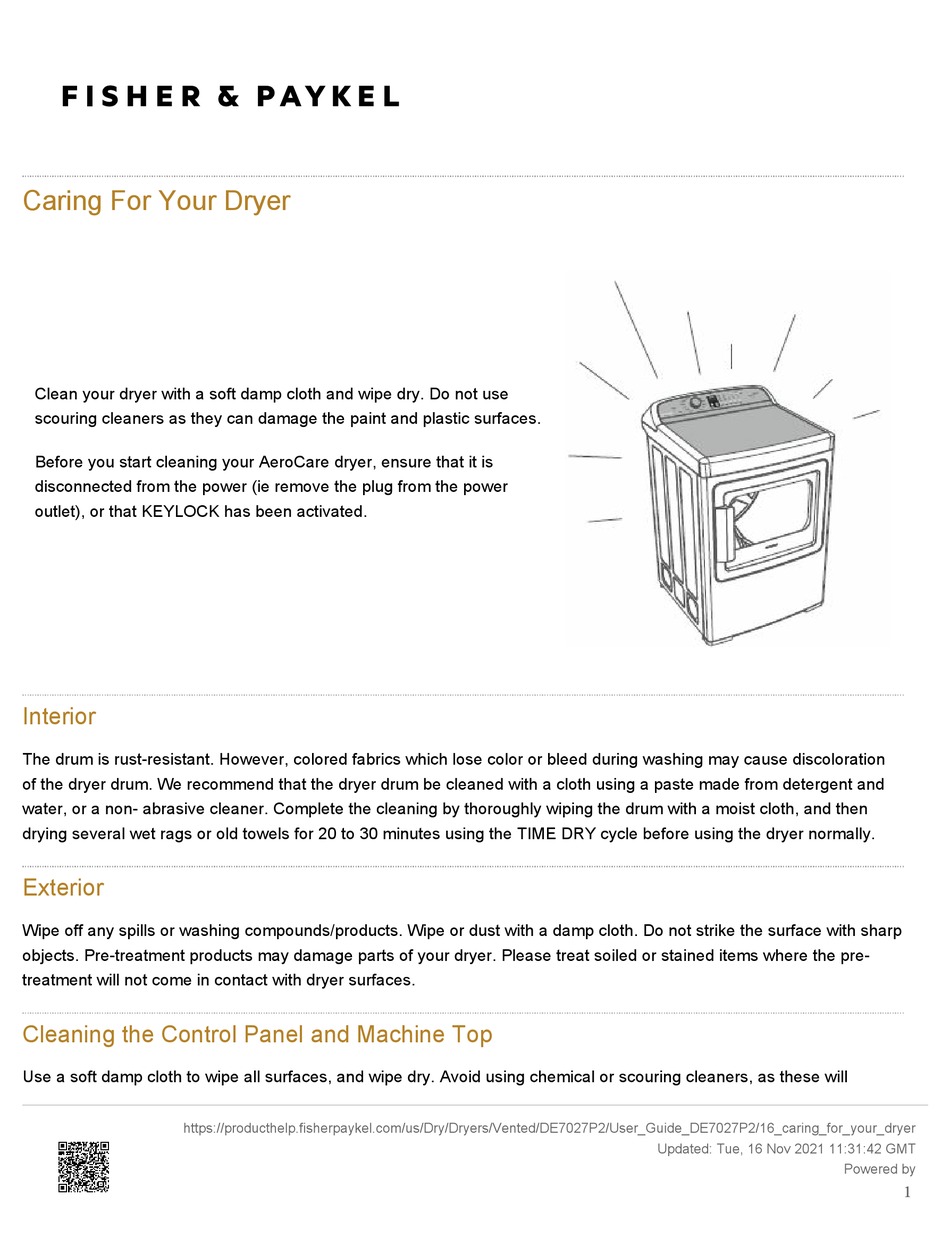 FISHER & PAYKEL

Caring For Your Dryer

Clean your dryer with a soft damp cloth and wipe dry. Do not use scouring cleaners as they can damage the paint and plastic surfaces.

Before you start cleaning your AeroCare dryer, ensure that it is disconnected from the power (ie remove the plug from the power outlet), or that KEYLOCK has been activated.

Interior

The drum is rust-resistant. However, colored fabrics which lose color or bleed during washing may cause discoloration of the dryer drum. We recommend that the dryer drum be cleaned with a cloth using a paste made from detergent and water, or a non- abrasive cleaner. Complete the cleaning by thoroughly wiping the drum with a moist cloth, and then drying several wet rags or old towels for 20 to 30 minutes using the TIME DRY cycle before using the dryer normally.

Exterior

Wipe off any spills or washing compounds/products. Wipe or dust with a damp cloth. Do not strike the surface with sharp objects. Pre-treatment products may damage parts of your dryer. Please treat soiled or stained items where the pre-treatment will not come in contact with dryer surfaces.

Cleaning the Control Panel and Machine Top

Use a soft damp cloth to wipe all surfaces, and wipe dry. Avoid using chemical or scouring cleaners, as these will

https://producthelp.fisherpaykel.com/us/Dry/Dryers/Vented/DE7027P2/User_Guide_DE7027P2/16_caring_for_your_dryer
Updated: Tue, 16 Nov 2021 11:31:42 GMT
Powered by
1