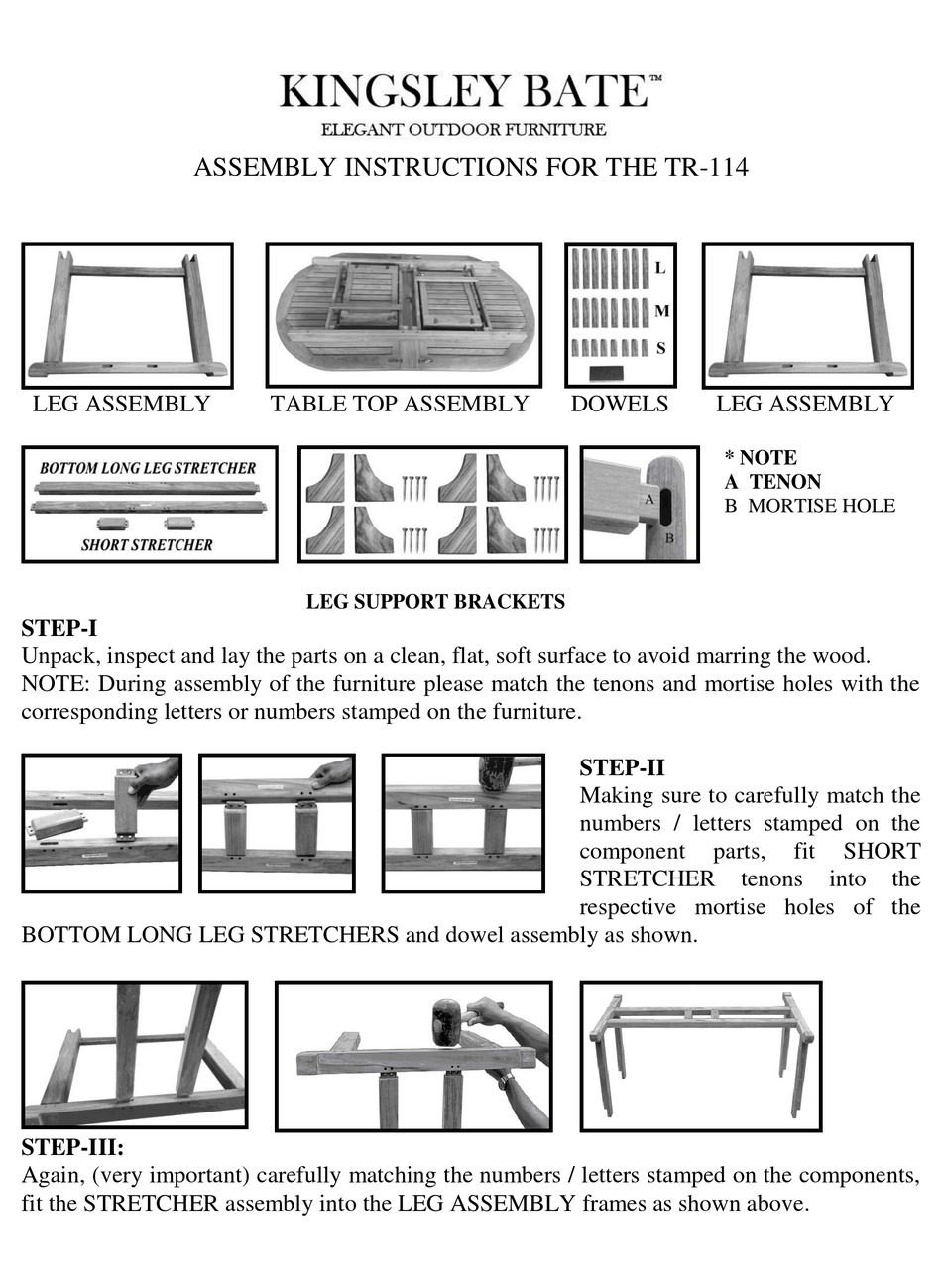 KINGSLEY BATE™
ELEGANT OUTDOOR FURNITURE

ASSEMBLY INSTRUCTIONS FOR THE TR-114

L
M
S

LEG ASSEMBLY TABLE TOP ASSEMBLY DOWELS LEG ASSEMBLY

BOTTOM LONG LEG STRETCHER
SHORT STRETCHER

A
B

* NOTE
A TENON
B MORTISE HOLE

LEG SUPPORT BRACKETS

STEP-I
Unpack, inspect and lay the parts on a clean, flat, soft surface to avoid marring the wood.
NOTE: During assembly of the furniture please match the tenons and mortise holes with the corresponding letters or numbers stamped on the furniture.

STEP-II
Making sure to carefully match the numbers / letters stamped on the component parts, fit SHORT STRETCHER tenons into the respective mortise holes of the BOTTOM LONG LEG STRETCHERS and dowel assembly as shown.

STEP-III:
Again, (very important) carefully matching the numbers / letters stamped on the components, fit the STRETCHER assembly into the LEG ASSEMBLY frames as shown above.