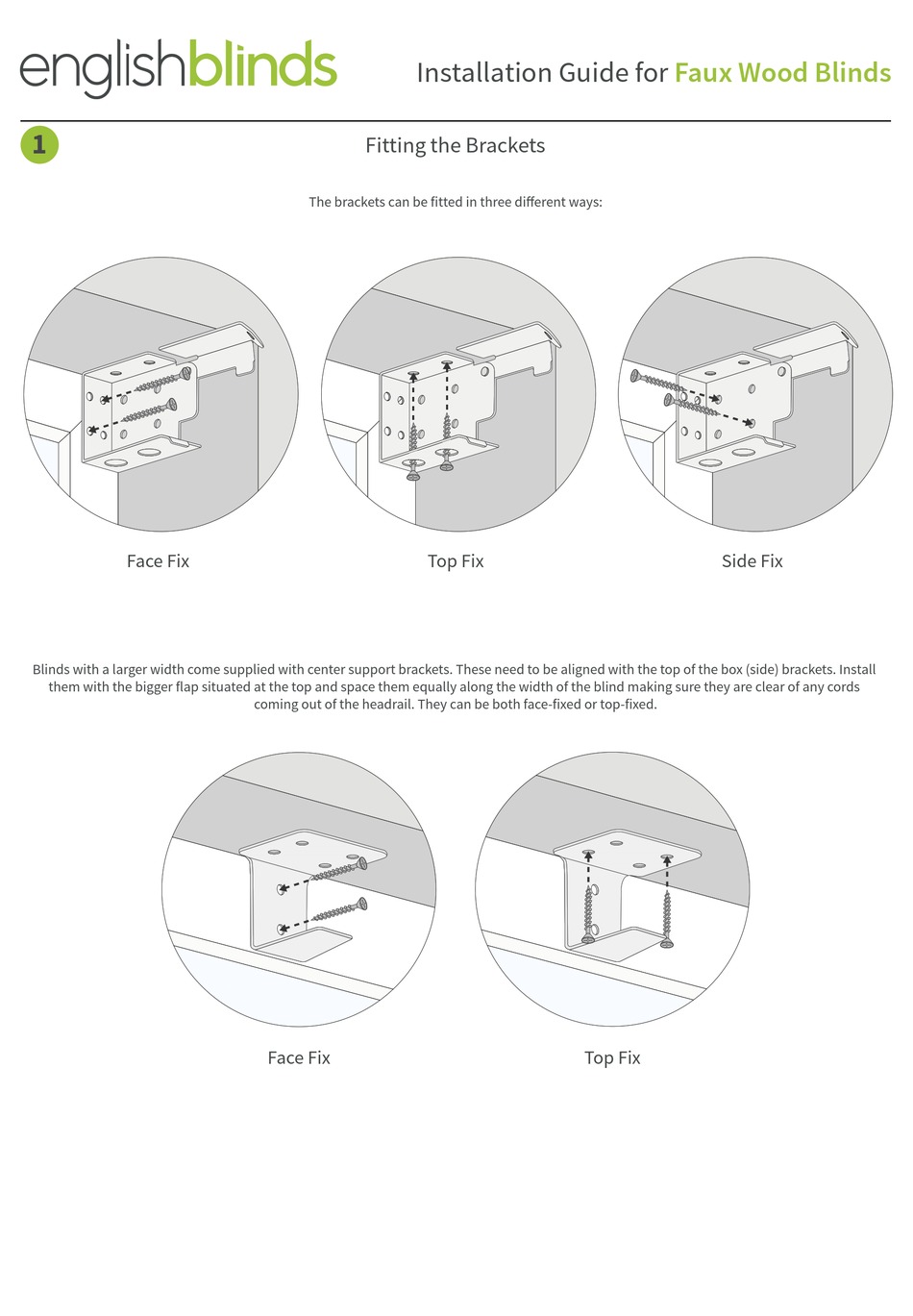 englishblinds

Installation Guide for Faux Wood Blinds

1

Fitting the Brackets

The brackets can be fitted in three different ways:

Face Fix

Top Fix

Side Fix

Blinds with a larger width come supplied with center support brackets. These need to be aligned with the top of the box (side) brackets. Install them with the bigger flap situated at the top and space them equally along the width of the blind making sure they are clear of any cords coming out of the headrail. They can be both face-fixed or top-fixed.

Face Fix

Top Fix