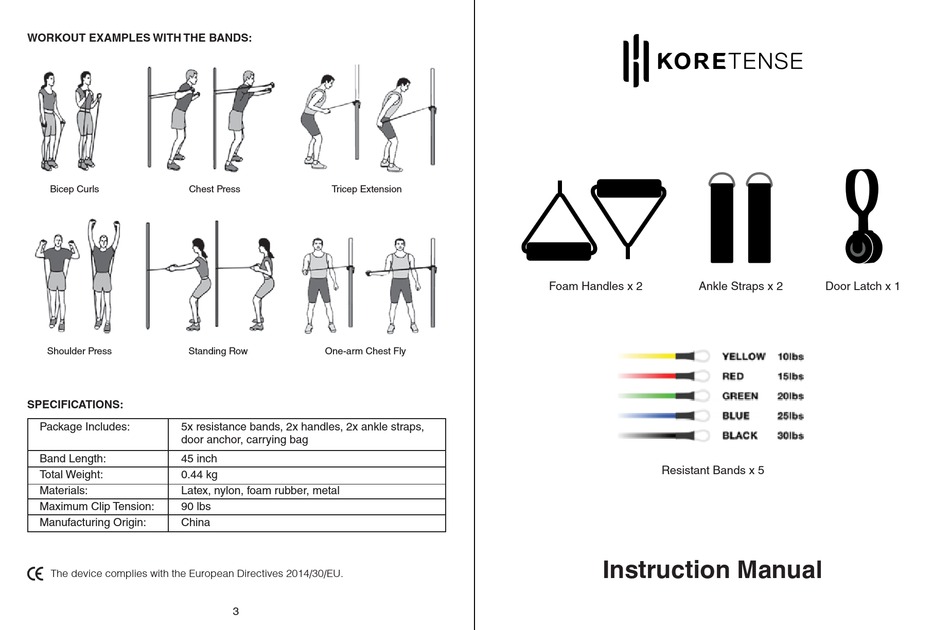 WORKOUT EXAMPLES WITH THE BANDS:

Bicep Curls

Chest Press

Tricep Extension

Shoulder Press

Standing Row

One-arm Chest Fly

SPECIFICATIONS:

| Package Includes: | 5x resistance bands, 2x handles, 2x ankle straps, door anchor, carrying bag |
|---|---|
| Band Length: | 45 inch |
| Total Weight: | 0.44 kg |
| Materials: | Latex, nylon, foam rubber, metal |
| Maximum Clip Tension: | 90 lbs |
| Manufacturing Origin: | China |

CE The device complies with the European Directives 2014/30/EU.

3

KORETENSE

Foam Handles x 2

Ankle Straps x 2

Door Latch x 1

YELLOW 10lbs
RED 15lbs
GREEN 20lbs
BLUE 25lbs
BLACK 30lbs

Resistant Bands x 5

Instruction Manual